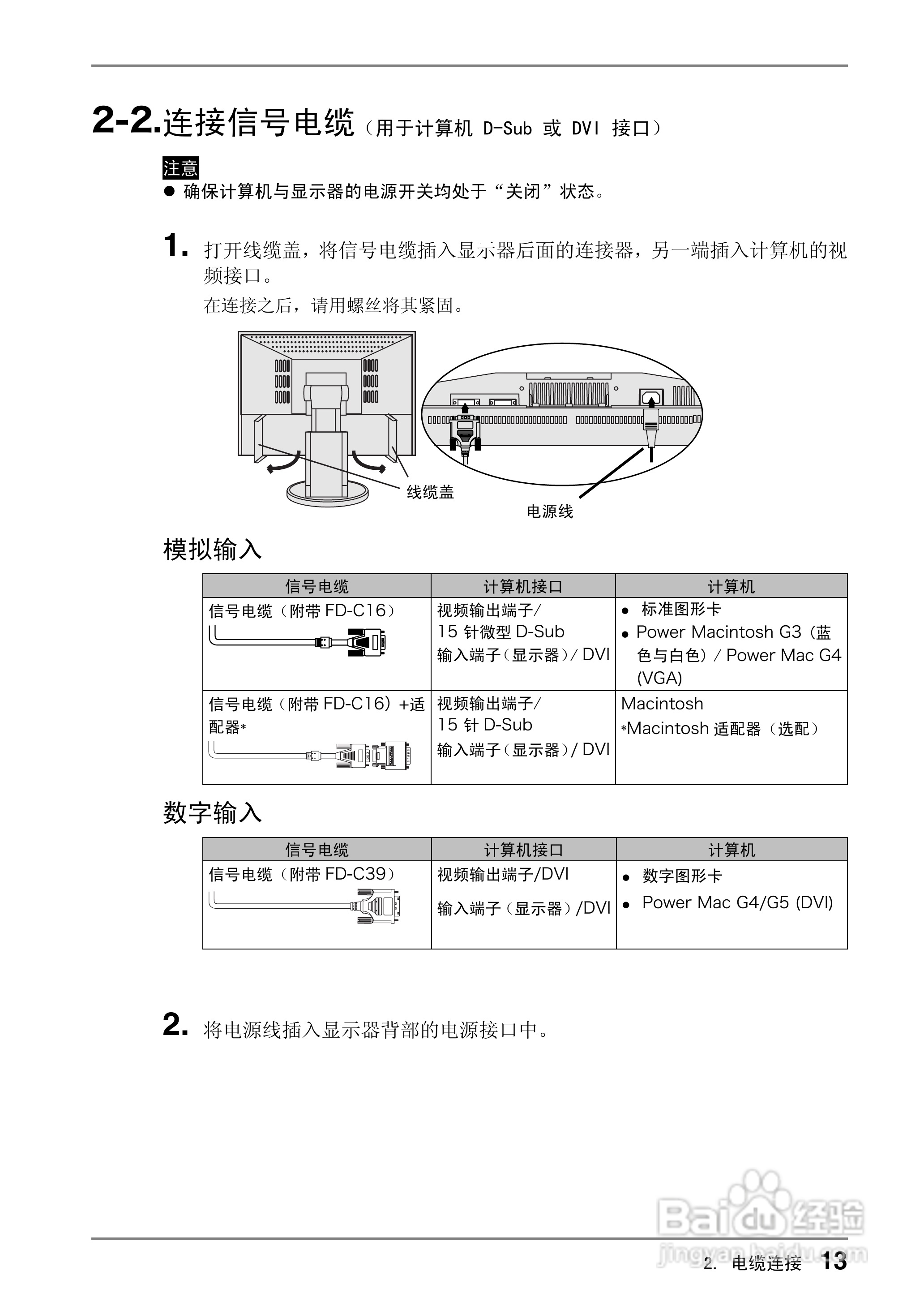 2-2.连接信号电缆（用于计算机 D-Sub 或 DVI 接口）

注意

● 确保计算机与显示器的电源开关均处于“关闭”状态。

1. 打开线缆盖，将信号电缆插入显示器后面的连接器，另一端插入计算机的视频接口。

在连接之后，请用螺丝将其紧固。

线缆盖

电源线

模拟输入

| 信号电缆 | 计算机接口 | 计算机 |
|---|---|---|
| 信号电缆（附带 FD-C16） | 视频输出端子/ 15 针微型 D-Sub 输入端子（显示器）/ DVI | ● 标准图形卡 ● Power Macintosh G3（蓝色与白色）/ Power Mac G4 (VGA) |
| 信号电缆（附带 FD-C16）+适配器* | 视频输出端子/ 15 针 D-Sub 输入端子（显示器）/ DVI | Macintosh *Macintosh 适配器（选配） |

数字输入

| 信号电缆 | 计算机接口 | 计算机 |
|---|---|---|
| 信号电缆（附带 FD-C39） | 视频输出端子/DVI 输入端子（显示器）/DVI | ● 数字图形卡 ● Power Mac G4/G5 (DVI) |

2. 将电源线插入显示器背部的电源接口中。

Baidu 经验 jingyan.baidu.com

2. 电缆连接 13