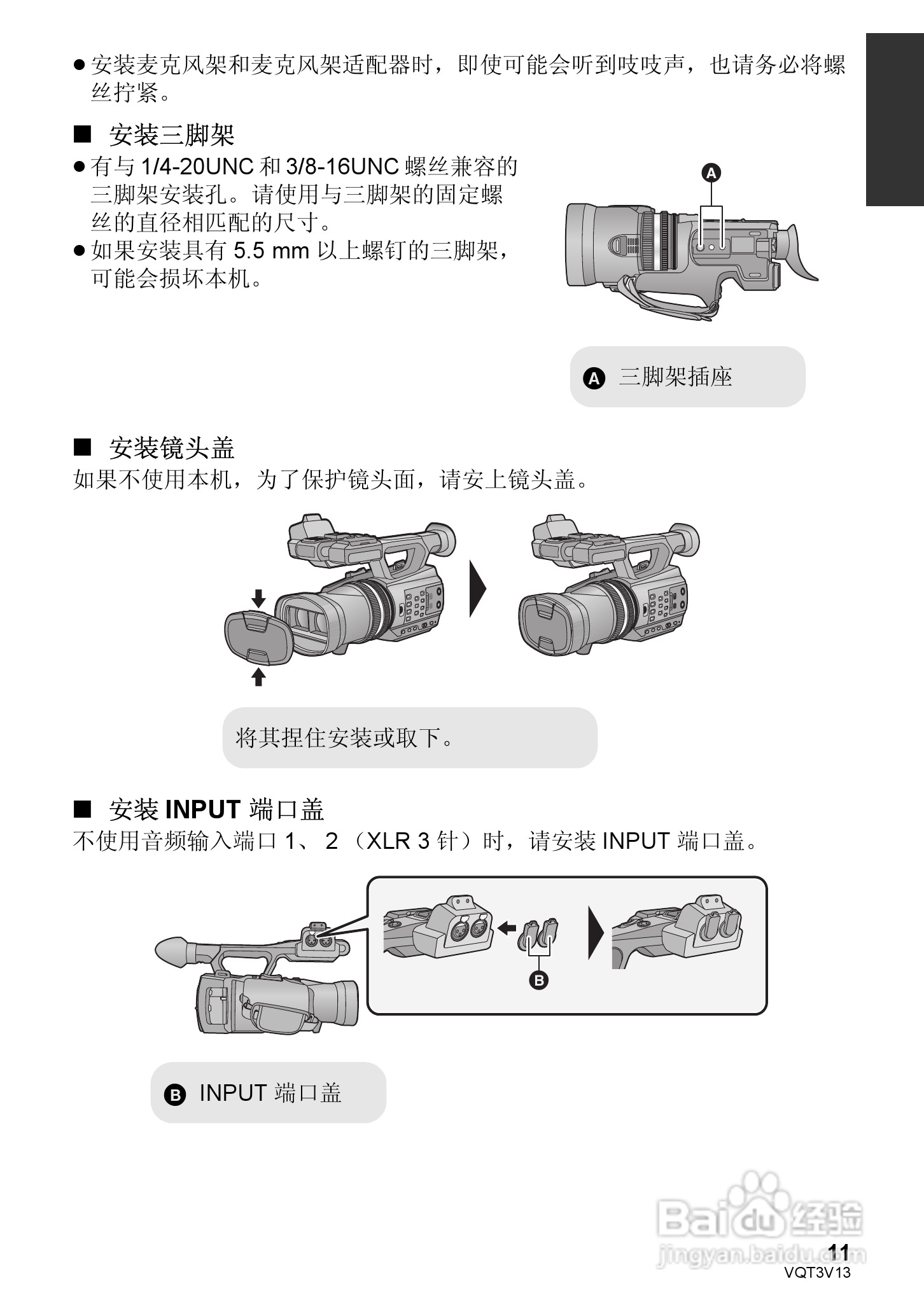 ● 安装麦克风架和麦克风架适配器时，即使可能会听到吱吱声，也请务必将螺丝拧紧。

■ 安装三脚架

● 有与 1/4-20UNC 和 3/8-16UNC 螺丝兼容的三脚架安装孔。请使用与三脚架的固定螺丝的直径相匹配的尺寸。

● 如果安装具有 5.5 mm 以上螺钉的三脚架，可能会损坏本机。

A

A 三脚架插座

■ 安装镜头盖

如果不使用本机，为了保护镜头面，请安上镜头盖。

将其捏住安装或取下。

■ 安装 INPUT 端口盖

不使用音频输入端口 1、 2 （XLR 3 针）时，请安装 INPUT 端口盖。

B

B INPUT 端口盖

Baidu 经验
jingyan.baidu.com

11
VQT3V13