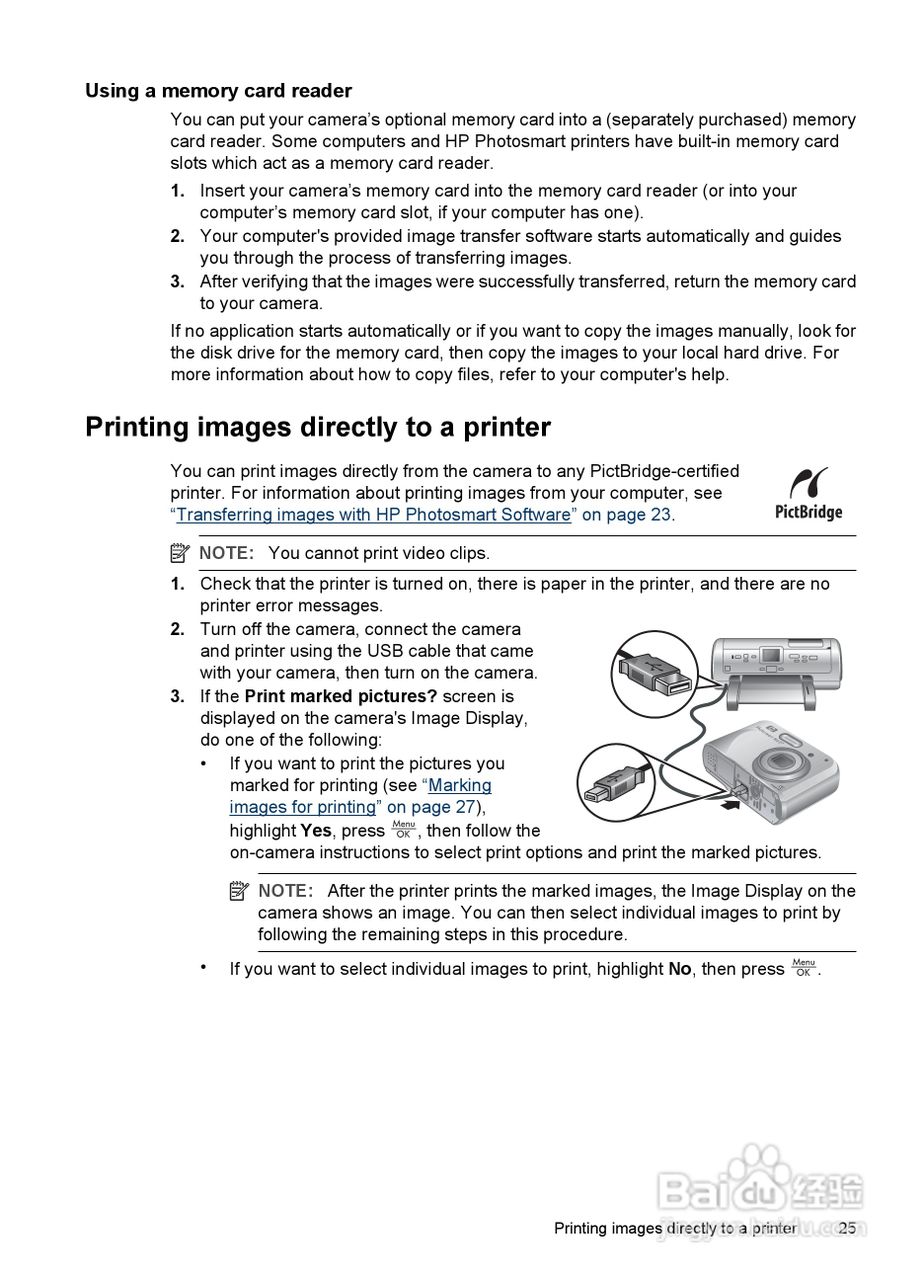 Using a memory card reader

You can put your camera's optional memory card into a (separately purchased) memory card reader. Some computers and HP Photosmart printers have built-in memory card slots which act as a memory card reader.

1. Insert your camera's memory card into the memory card reader (or into your computer's memory card slot, if your computer has one).
2. Your computer's provided image transfer software starts automatically and guides you through the process of transferring images.
3. After verifying that the images were successfully transferred, return the memory card to your camera.

If no application starts automatically or if you want to copy the images manually, look for the disk drive for the memory card, then copy the images to your local hard drive. For more information about how to copy files, refer to your computer's help.

Printing images directly to a printer

You can print images directly from the camera to any PictBridge-certified printer. For information about printing images from your computer, see "Transferring images with HP Photosmart Software" on page 23.

PictBridge

NOTE: You cannot print video clips.

1. Check that the printer is turned on, there is paper in the printer, and there are no printer error messages.
2. Turn off the camera, connect the camera and printer using the USB cable that came with your camera, then turn on the camera.
3. If the Print marked pictures? screen is displayed on the camera's Image Display, do one of the following:
• If you want to print the pictures you marked for printing (see "Marking images for printing" on page 27), highlight Yes, press Menu OK, then follow the on-camera instructions to select print options and print the marked pictures.

NOTE: After the printer prints the marked images, the Image Display on the camera shows an image. You can then select individual images to print by following the remaining steps in this procedure.

• If you want to select individual images to print, highlight No, then press Menu OK.

Baidu 经验

Printing images directly to a printer 25