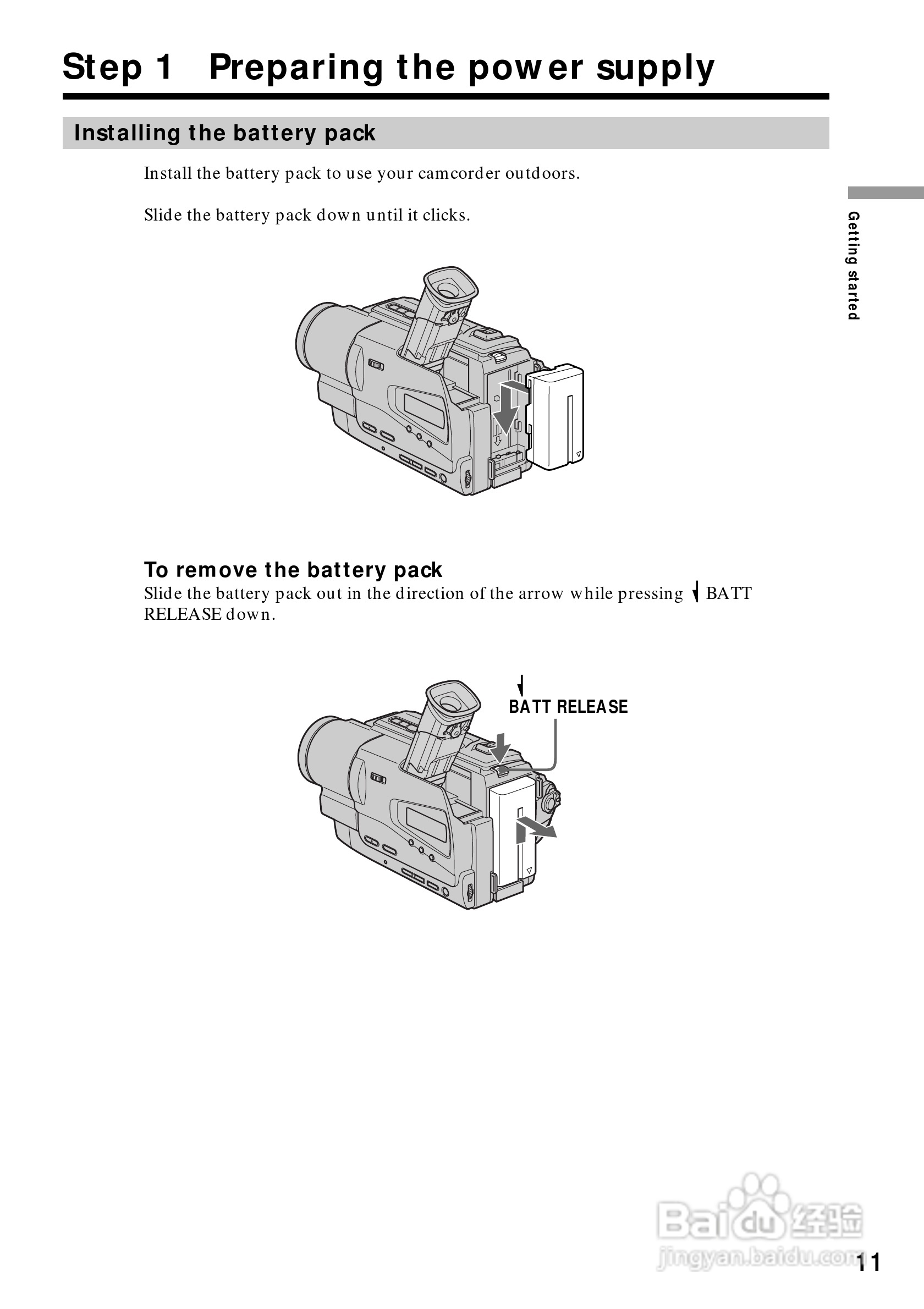 Step 1 Preparing the power supply

Installing the battery pack

Install the battery pack to use your camcorder outdoors.

Slide the battery pack down until it clicks.

Getting started

To remove the battery pack
Slide the battery pack out in the direction of the arrow while pressing BATT RELEASE down.

BATT RELEASE

Baidu 经验
jingyan.baidu.com

11