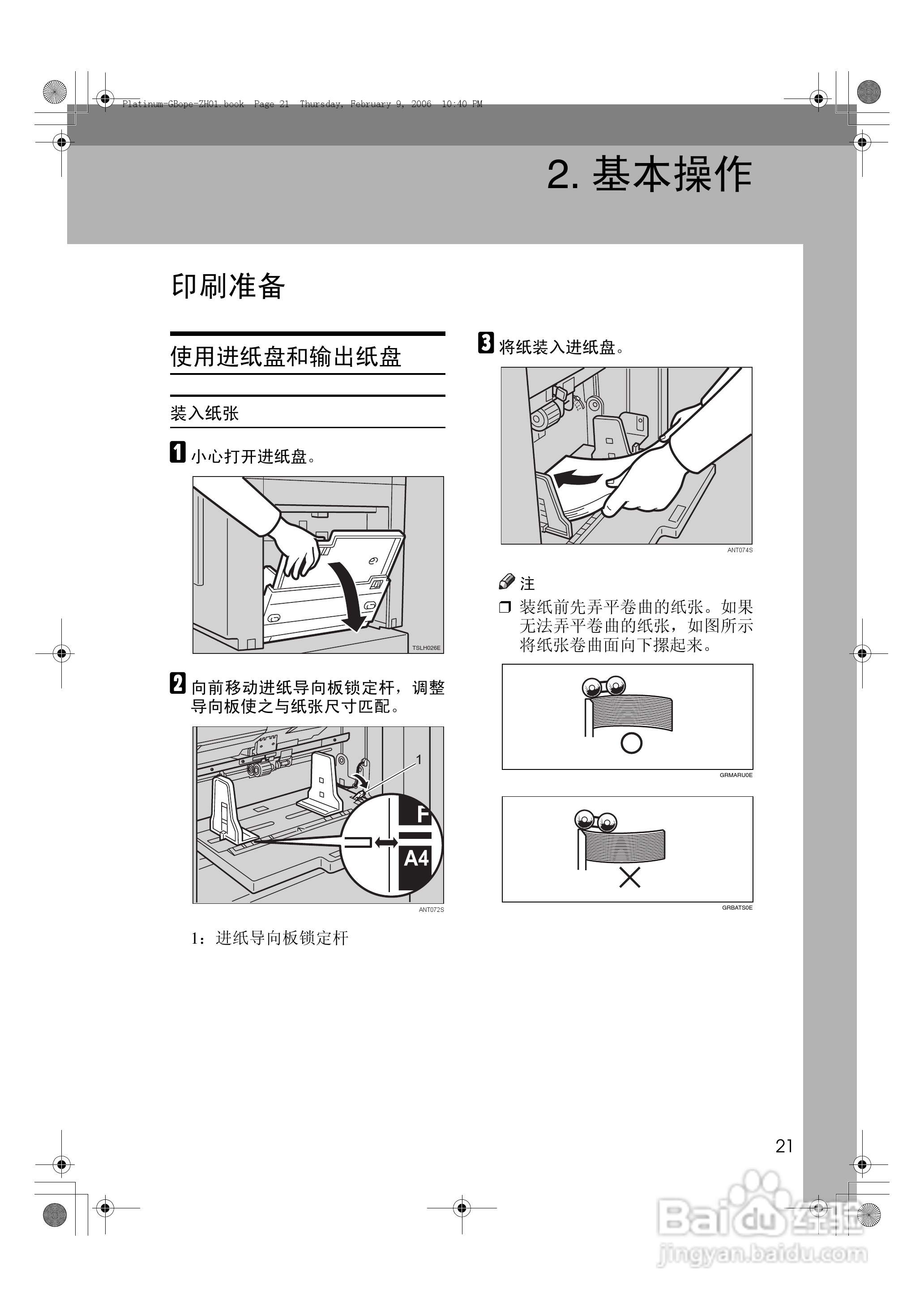 Platinum-GBope-ZH01.book Page 21 Thursday, February 9, 2006 10:40 PM

2. 基本操作

印刷准备

使用进纸盘和输出纸盘

装入纸张

1 小心打开进纸盘。

TSLH026E

2 向前移动进纸导向板锁定杆，调整导向板使之与纸张尺寸匹配。

1

F

A4

ANT072S

1：进纸导向板锁定杆

3 将纸装入进纸盘。

ANT074S

注

❒ 装纸前先弄平卷曲的纸张。如果无法弄平卷曲的纸张，如图所示将纸张卷曲面向下摞起来。

GRMARU0E

GRBATS0E

21

Baidu 经验
jingyan.baidu.com