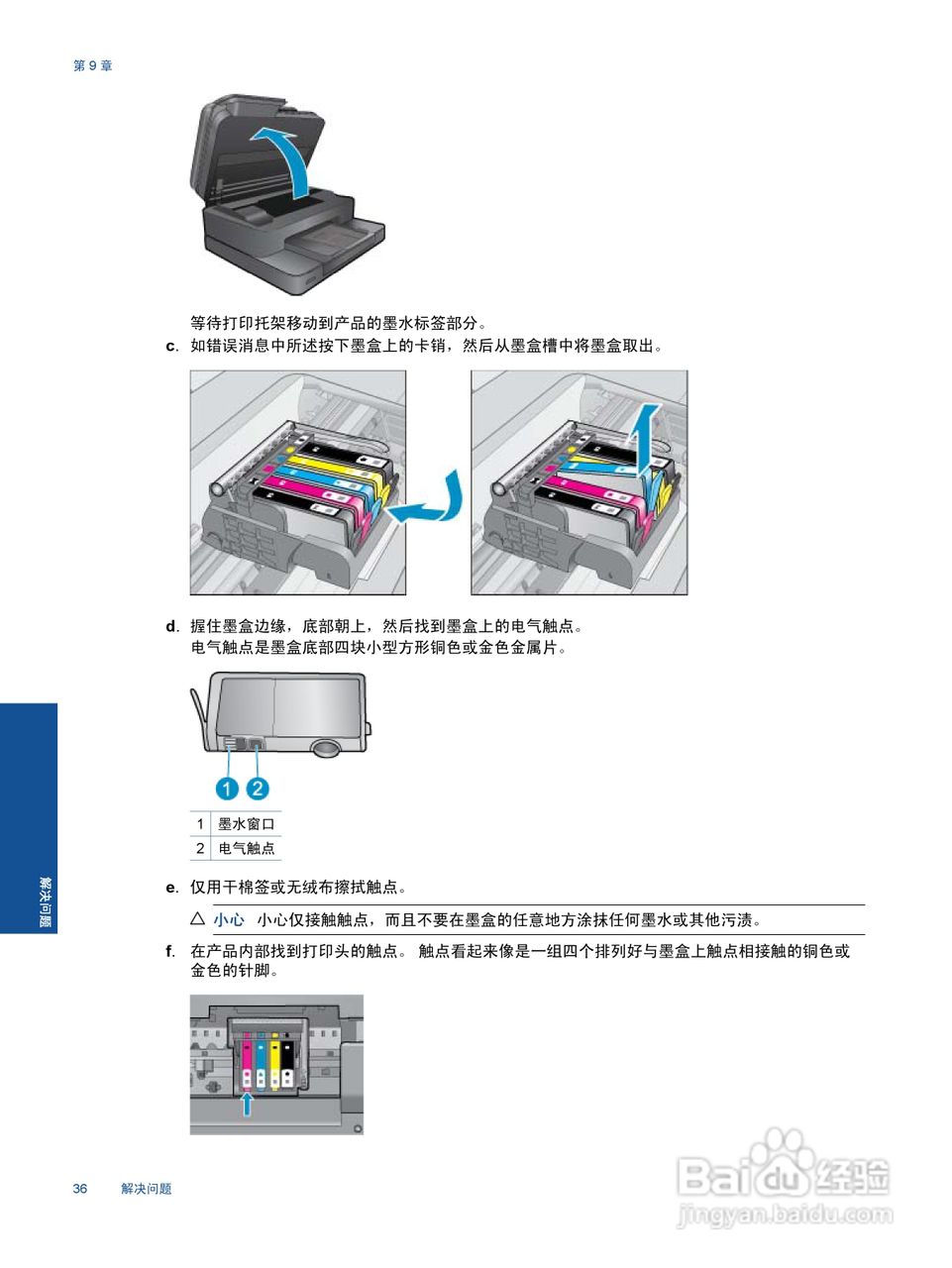 第 9 章

等待打印托架移动到产品的墨水标签部分。

c. 如错误消息中所述按下墨盒上的卡销，然后从墨盒槽中将墨盒取出。

d. 握住墨盒边缘，底部朝上，然后找到墨盒上的电气触点。
电气触点是墨盒底部四块小型方形铜色或金色金属片。

1 2

| 1 | 墨水窗口 |
|---|---|
| 2 | 电气触点 |

e. 仅用干棉签或无绒布擦拭触点。

△ 小心 小心仅接触触点，而且不要在墨盒的任意地方涂抹任何墨水或其他污渍。

f. 在产品内部找到打印头的触点。 触点看起来像是一组四个排列好与墨盒上触点相接触的铜色或金色的针脚。

解决问题

36 解决问题

Baidu 经验
jingyan.baidu.com