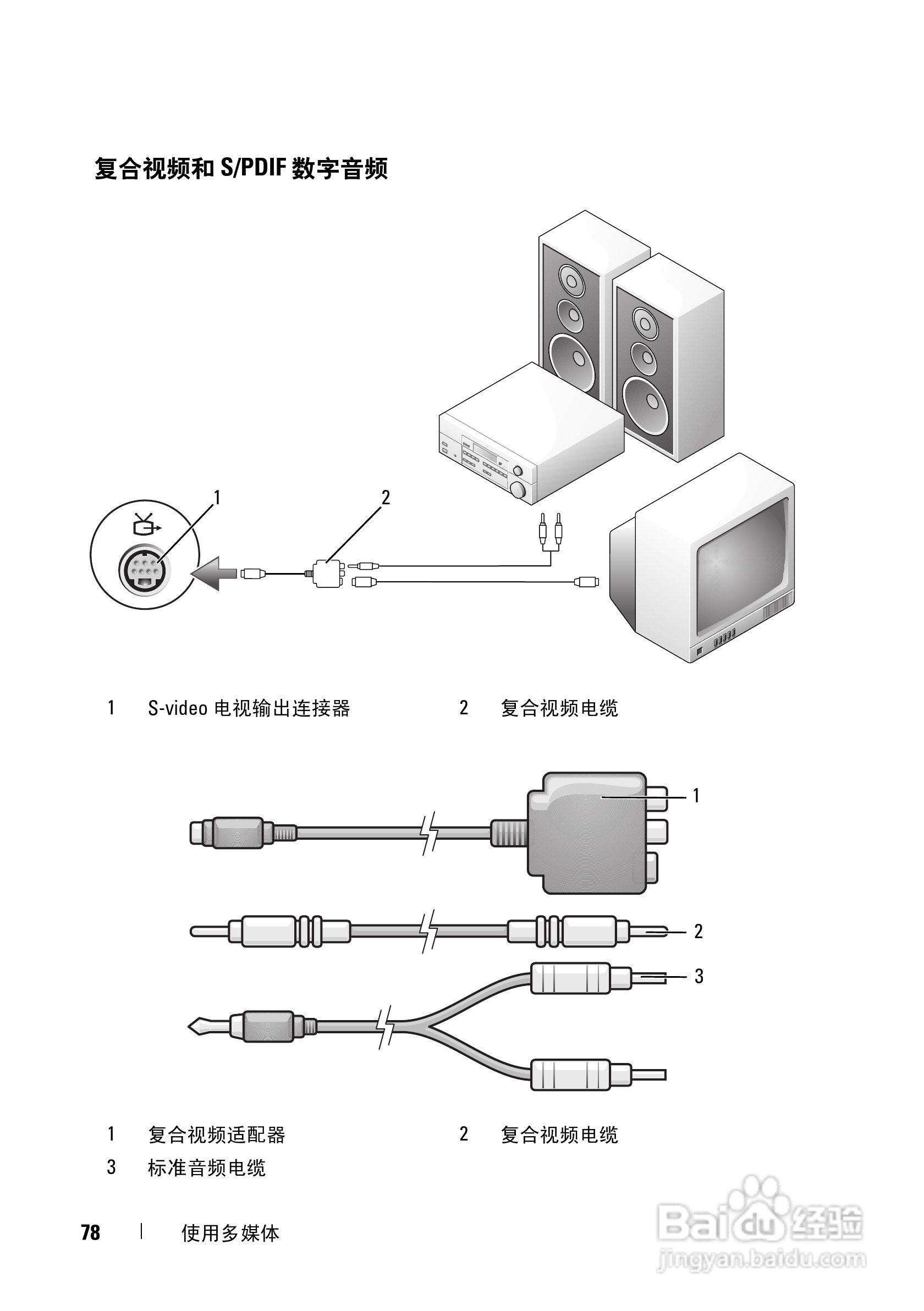 复合视频和 S/PDIF 数字音频

1

2

1 S-video 电视输出连接器

2 复合视频电缆

1

2

3

1 复合视频适配器

2 复合视频电缆

3 标准音频电缆

78 | 使用多媒体

Baidu 经验
jingyan.baidu.com