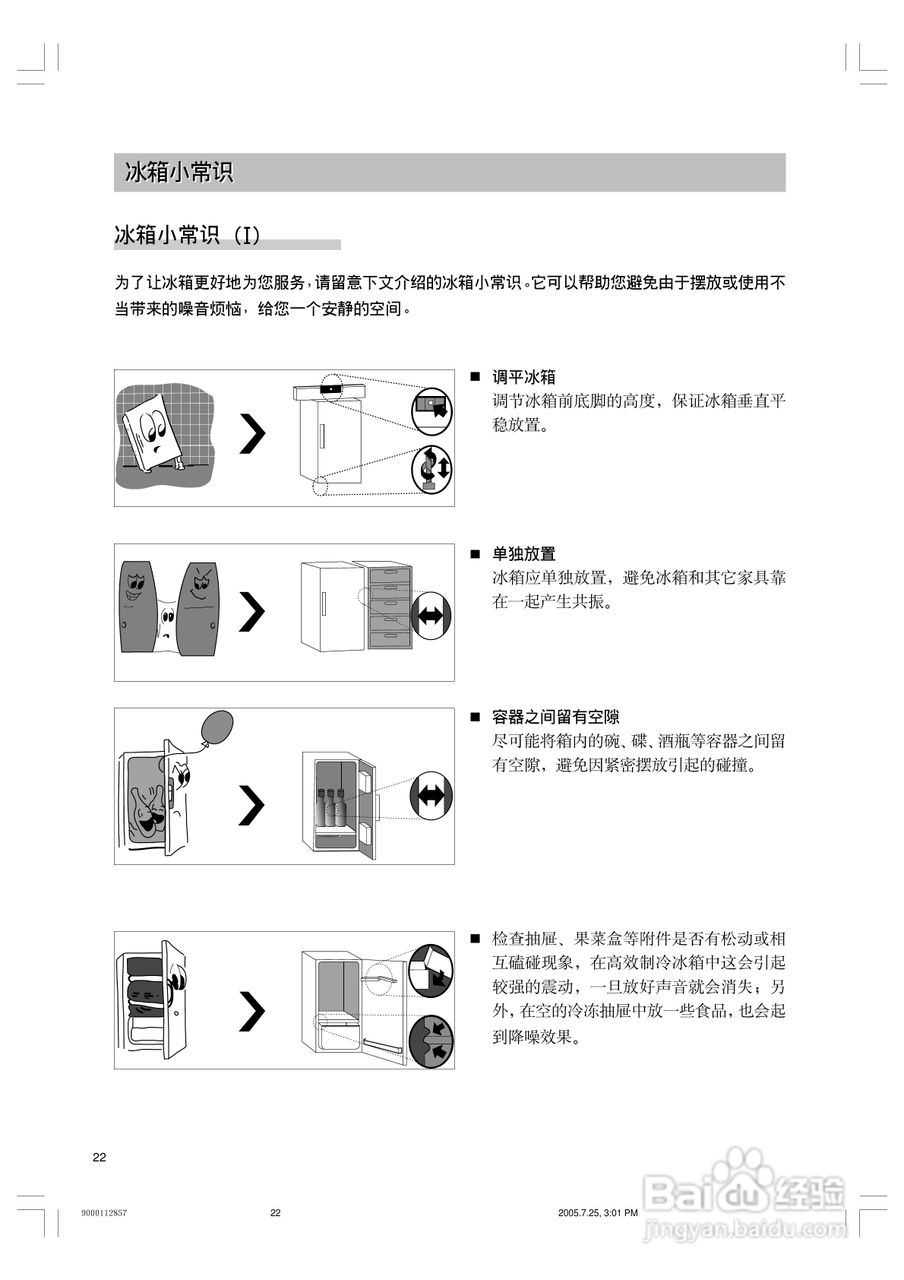 冰箱小常识

冰箱小常识（I）

为了让冰箱更好地为您服务，请留意下文介绍的冰箱小常识。它可以帮助您避免由于摆放或使用不当带来的噪音烦恼，给您一个安静的空间。

■ 调平冰箱
调节冰箱前底脚的高度，保证冰箱垂直平稳放置。

■ 单独放置
冰箱应单独放置，避免冰箱和其它家具靠在一起产生共振。

■ 容器之间留有空隙
尽可能将箱内的碗、碟、酒瓶等容器之间留有空隙，避免因紧密摆放引起的碰撞。

■ 检查抽屉、果菜盒等附件是否有松动或相互磕碰现象，在高效制冷冰箱中这会引起较强的震动，一旦放好声音就会消失；另外，在空的冷冻抽屉中放一些食品，也会起到降噪效果。

22

9000112857 22 2005.7.25, 3:01 PM

Baidu经验
jingyan.baidu.com