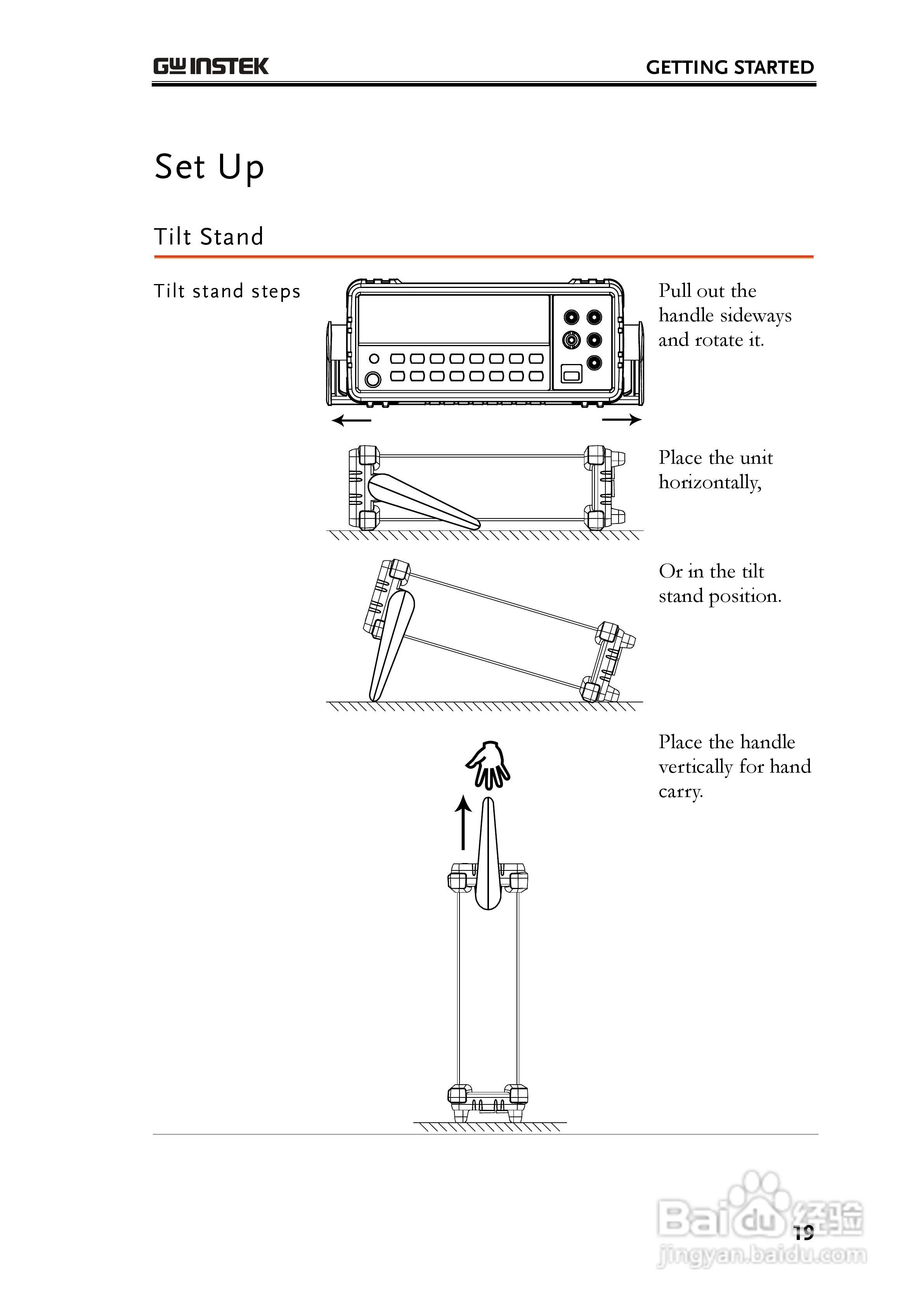 GW INSTEK

GETTING STARTED

Set Up

Tilt Stand

Tilt stand steps

Pull out the handle sideways and rotate it.

Place the unit horizontally,

Or in the tilt stand position.

Place the handle vertically for hand carry.

19

Baidu 经验
jingyan.baidu.com