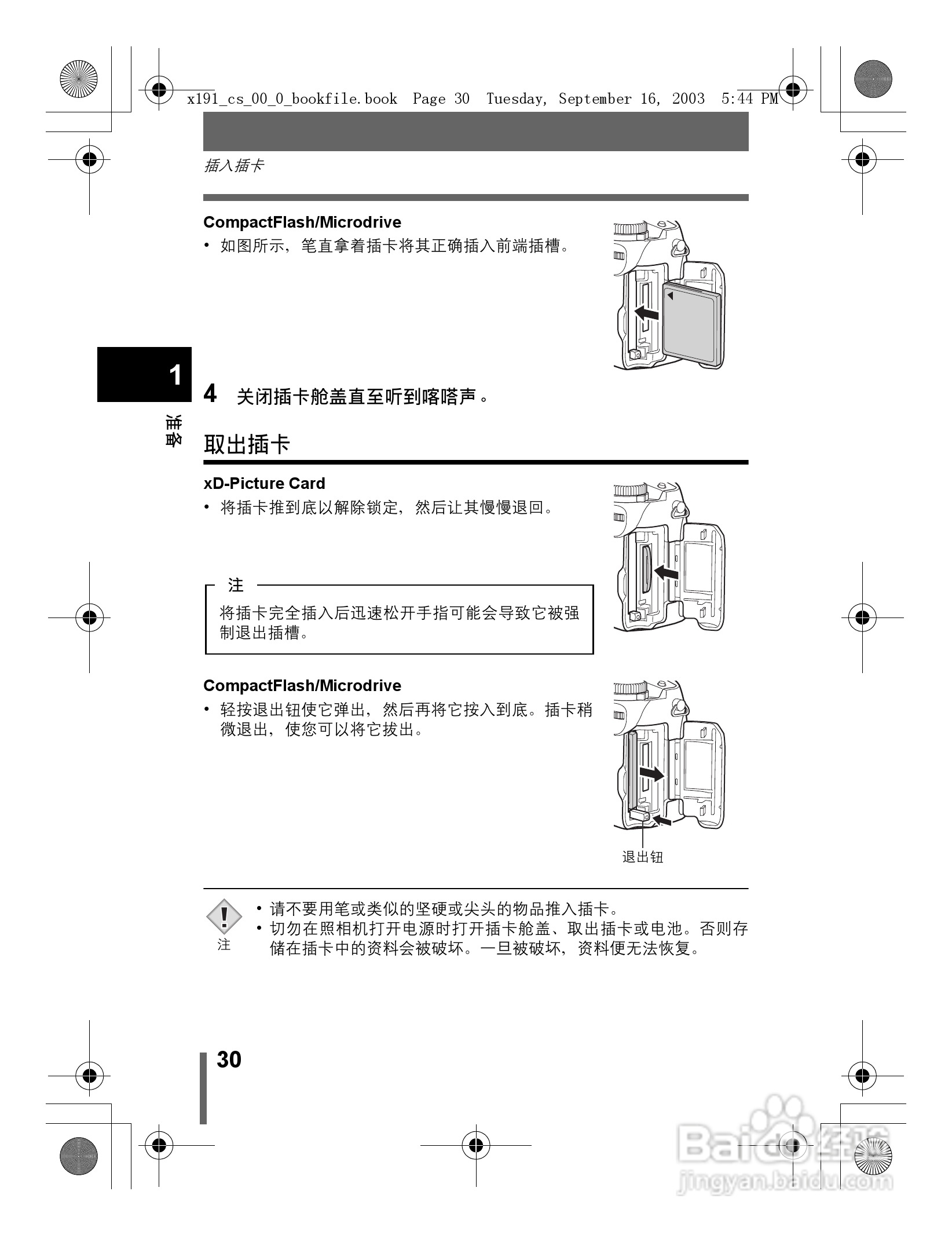 x191_cs_00_0_bookfile.book Page 30 Tuesday, September 16, 2003 5:44 PM

插入插卡

CompactFlash/Microdrive
• 如图所示，笔直拿着插卡将其正确插入前端插槽。

1
准备

4 关闭插卡舱盖直至听到喀嗒声。

取出插卡

xD-Picture Card
• 将插卡推到底以解除锁定，然后让其慢慢退回。

注
将插卡完全插入后迅速松开手指可能会导致它被强制退出插槽。

CompactFlash/Microdrive
• 轻按退出钮使它弹出，然后再将它按入到底。插卡稍微退出，使您可以将它拔出。

退出钮

注
• 请不要用笔或类似的坚硬或尖头的物品推入插卡。
• 切勿在照相机打开电源时打开插卡舱盖、取出插卡或电池。否则存储在插卡中的资料会被破坏。一旦被破坏，资料便无法恢复。

30

Baidu经验
jingyan.baidu.com