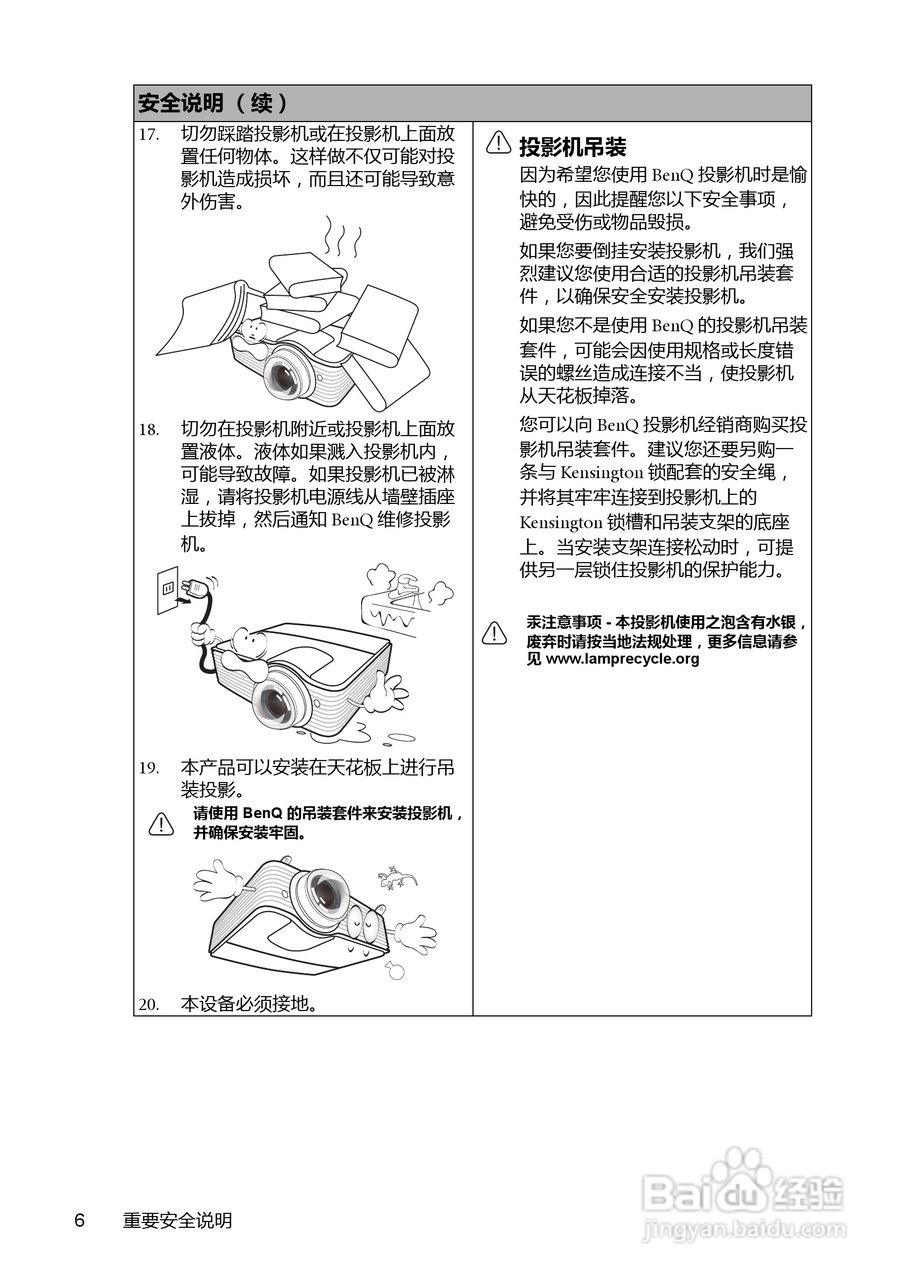 安全说明（续）

17. 切勿踩踏投影机或在投影机上面放置任何物体。这样做不仅可能对投影机造成损坏，而且还可能导致意外伤害。

18. 切勿在投影机附近或投影机上面放置液体。液体如果溅入投影机内，可能导致故障。如果投影机已被淋湿，请将投影机电源线从墙壁插座上拔掉，然后通知 BenQ 维修投影机。

19. 本产品可以安装在天花板上进行吊装投影。

请使用 BenQ 的吊装套件来安装投影机，并确保安装牢固。

20. 本设备必须接地。

投影机吊装

因为希望您使用 BenQ 投影机时是愉快的，因此提醒您以下安全事项，避免受伤或物品毁损。

如果您要倒挂安装投影机，我们强烈建议您使用合适的投影机吊装套件，以确保安全安装投影机。

如果您不是使用 BenQ 的投影机吊装套件，可能会因使用规格或长度错误的螺丝造成连接不当，使投影机从天花板掉落。

您可以向 BenQ 投影机经销商购买投影机吊装套件。建议您还要另购一条与 Kensington 锁配套的安全绳，并将其牢牢连接到投影机上的 Kensington 锁槽和吊装支架的底座上。当安装支架连接松动时，可提供另一层锁住投影机的保护能力。

汞注意事项 - 本投影机使用之泡含有水银，废弃时请按当地法规处理，更多信息请参见 www.lamprecycle.org

6 重要安全说明

Baidu 经验
jingyan.baidu.com