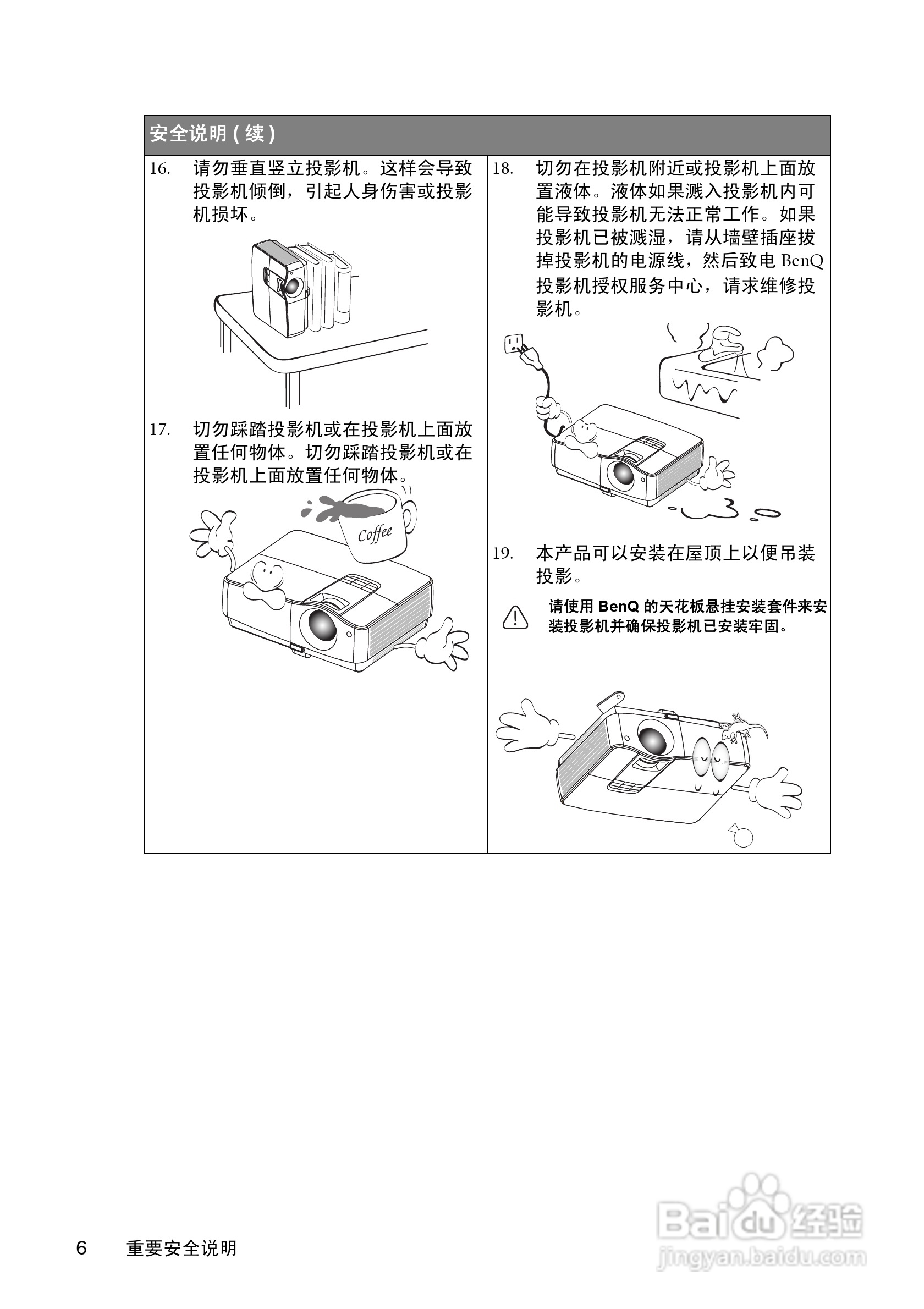 安全说明 ( 续 )

16. 请勿垂直竖立投影机。这样会导致投影机倾倒，引起人身伤害或投影机损坏。

17. 切勿踩踏投影机或在投影机上面放置任何物体。切勿踩踏投影机或在投影机上面放置任何物体。

Coffee

18. 切勿在投影机附近或投影机上面放置液体。液体如果溅入投影机内可能导致投影机无法正常工作。如果投影机已被溅湿，请从墙壁插座拔掉投影机的电源线，然后致电 BenQ 投影机授权服务中心，请求维修投影机。

19. 本产品可以安装在屋顶上以便吊装投影。

请使用 BenQ 的天花板悬挂安装套件来安装投影机并确保投影机已安装牢固。

6 重要安全说明

Baidu 经验
jingyan.baidu.com