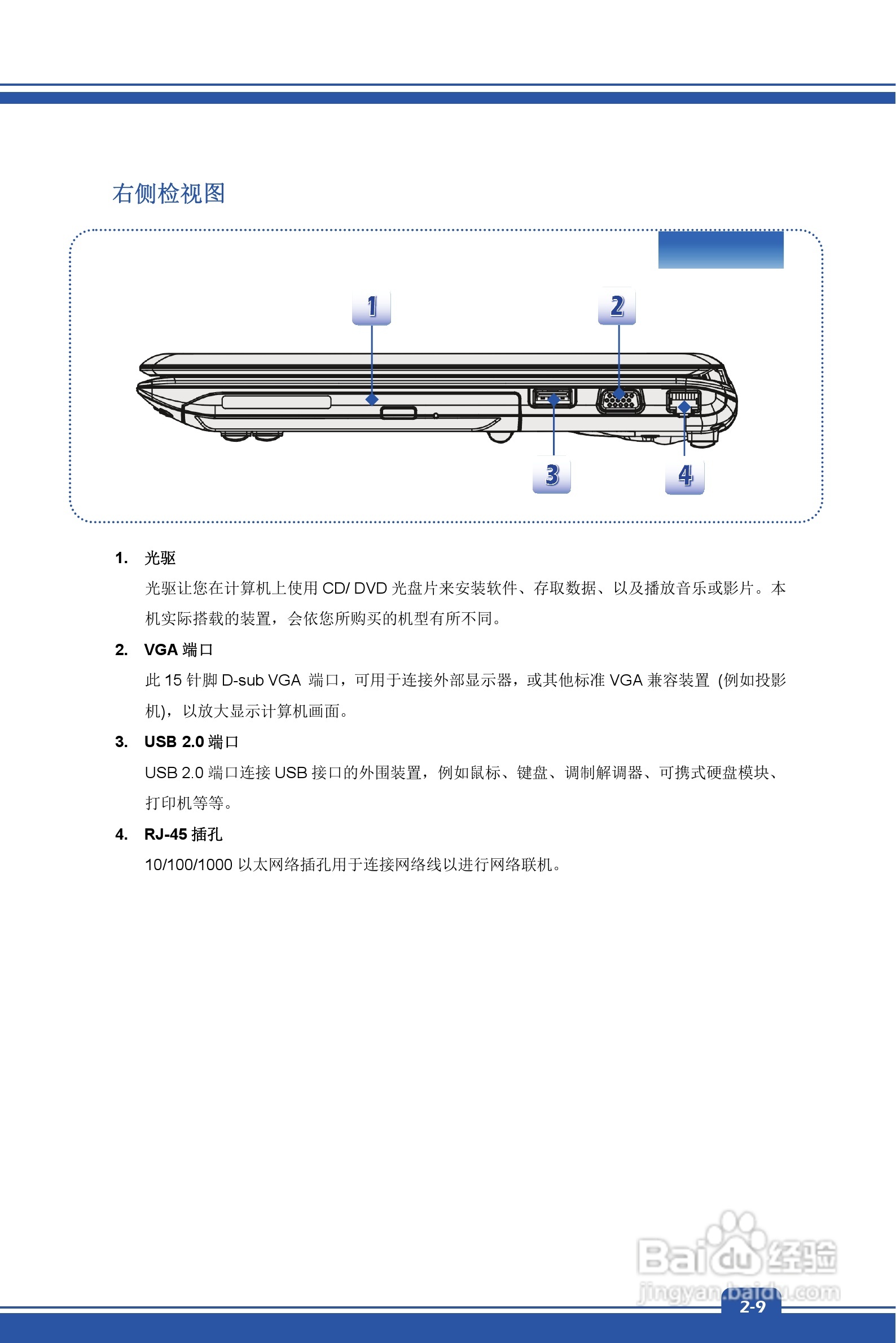 右侧检视图

1

2

3

4

1. 光驱

光驱让您在计算机上使用 CD/ DVD 光盘片来安装软件、存取数据、以及播放音乐或影片。本机实际搭载的装置，会依您所购买的机型有所不同。

2. VGA 端口

此 15 针脚 D-sub VGA 端口，可用于连接外部显示器，或其他标准 VGA 兼容装置 (例如投影机)，以放大显示计算机画面。

3. USB 2.0 端口

USB 2.0 端口连接 USB 接口的外围装置，例如鼠标、键盘、调制解调器、可携式硬盘模块、打印机等等。

4. RJ-45 插孔

10/100/1000 以太网络插孔用于连接网络线以进行网络联机。

Baidu 经验
jingyan.baidu.com

2-9