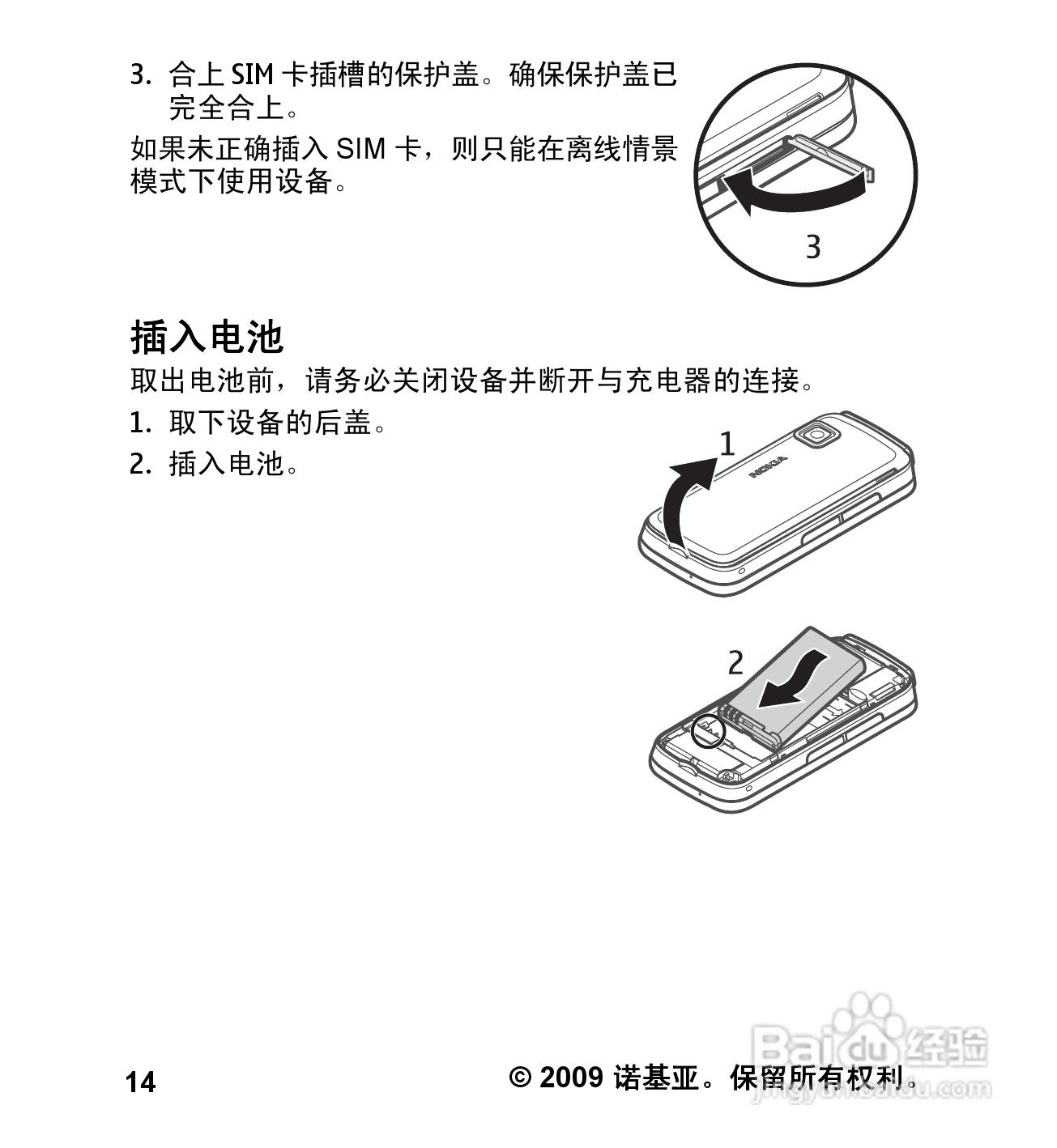 3. 合上 SIM 卡插槽的保护盖。确保保护盖已完全合上。

如果未正确插入 SIM 卡，则只能在离线情景模式下使用设备。

3

插入电池

取出电池前，请务必关闭设备并断开与充电器的连接。

1. 取下设备的后盖。

2. 插入电池。

1

NOKIA

2

14

© 2009 诺基亚。保留所有权利。

Baidu 经验
jingyan.baidu.com