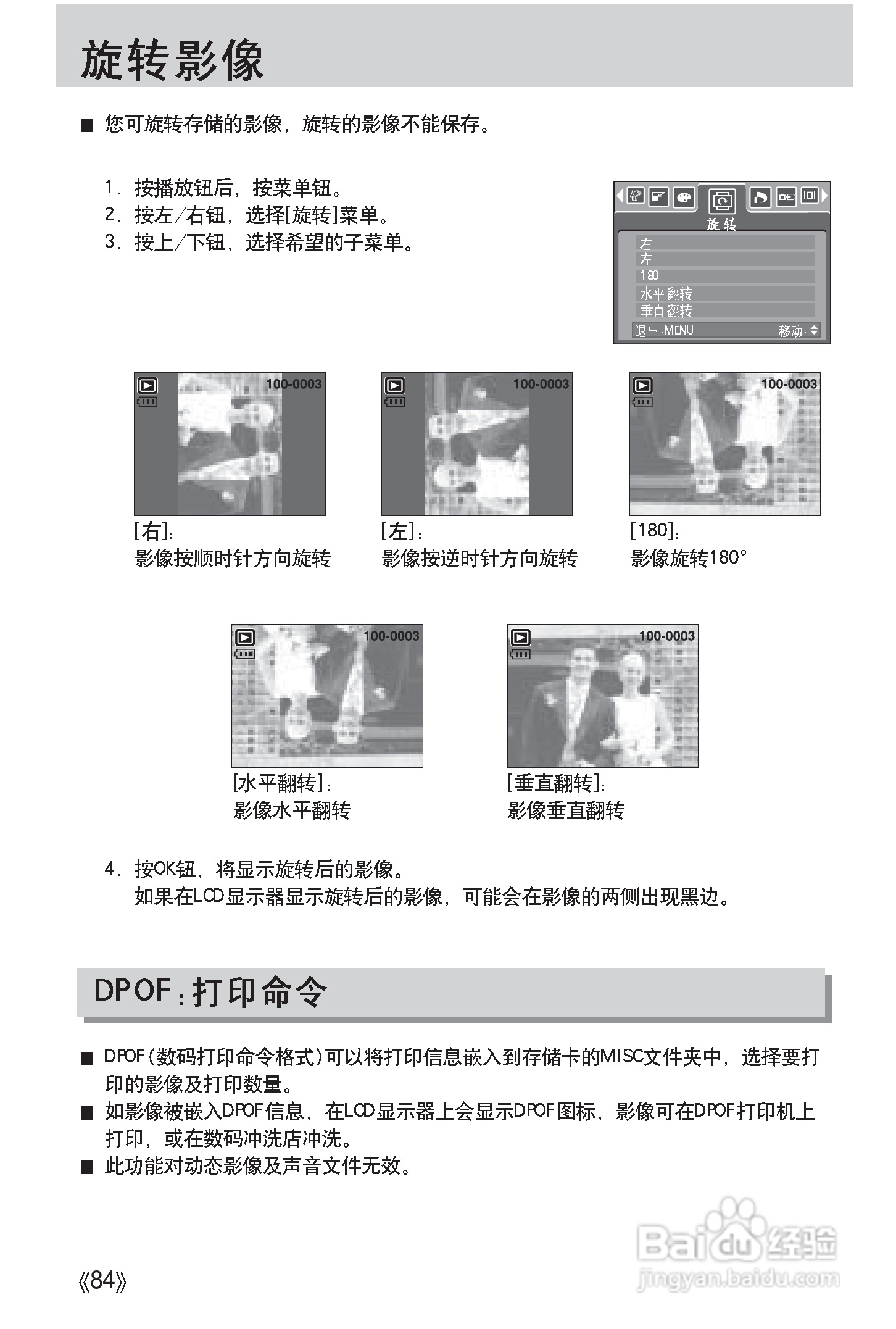 旋转影像

■ 您可旋转存储的影像，旋转的影像不能保存。

1. 按播放钮后，按菜单钮。
2. 按左/右钮，选择[旋转]菜单。
3. 按上/下钮，选择希望的子菜单。

旋转
右
左
180
水平翻转
垂直翻转
退出:MENU 移动:

100-0003
[右]:
影像按顺时针方向旋转

100-0003
[左]:
影像按逆时针方向旋转

100-0003
[180]:
影像旋转180°

100-0003
[水平翻转]:
影像水平翻转

100-0003
[垂直翻转]:
影像垂直翻转

4. 按OK钮，将显示旋转后的影像。
如果在LCD显示器显示旋转后的影像，可能会在影像的两侧出现黑边。

DPOF:打印命令

■ DPOF(数码打印命令格式)可以将打印信息嵌入到存储卡的MISC文件夹中，选择要打印的影像及打印数量。
■ 如影像被嵌入DPOF信息，在LCD显示器上会显示DPOF图标，影像可在DPOF打印机上打印，或在数码冲洗店冲洗。
■ 此功能对动态影像及声音文件无效。

《84》

Baidu经验
jingyan.baidu.com