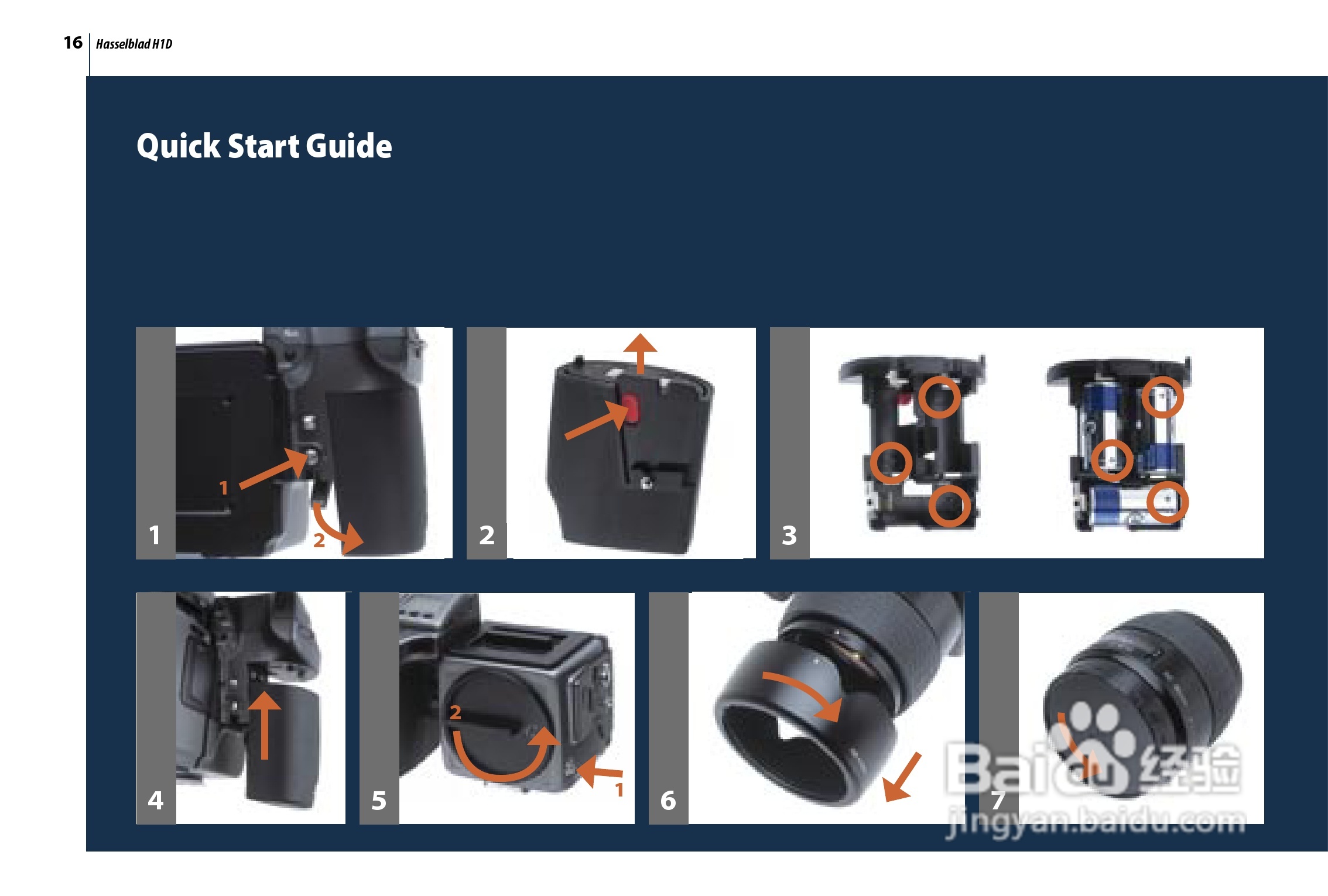 16 Hasselblad H1D

Quick Start Guide

1
1
2

2

3

4

5
2
1

6

7

Baidu 经验
jingyan.baidu.com