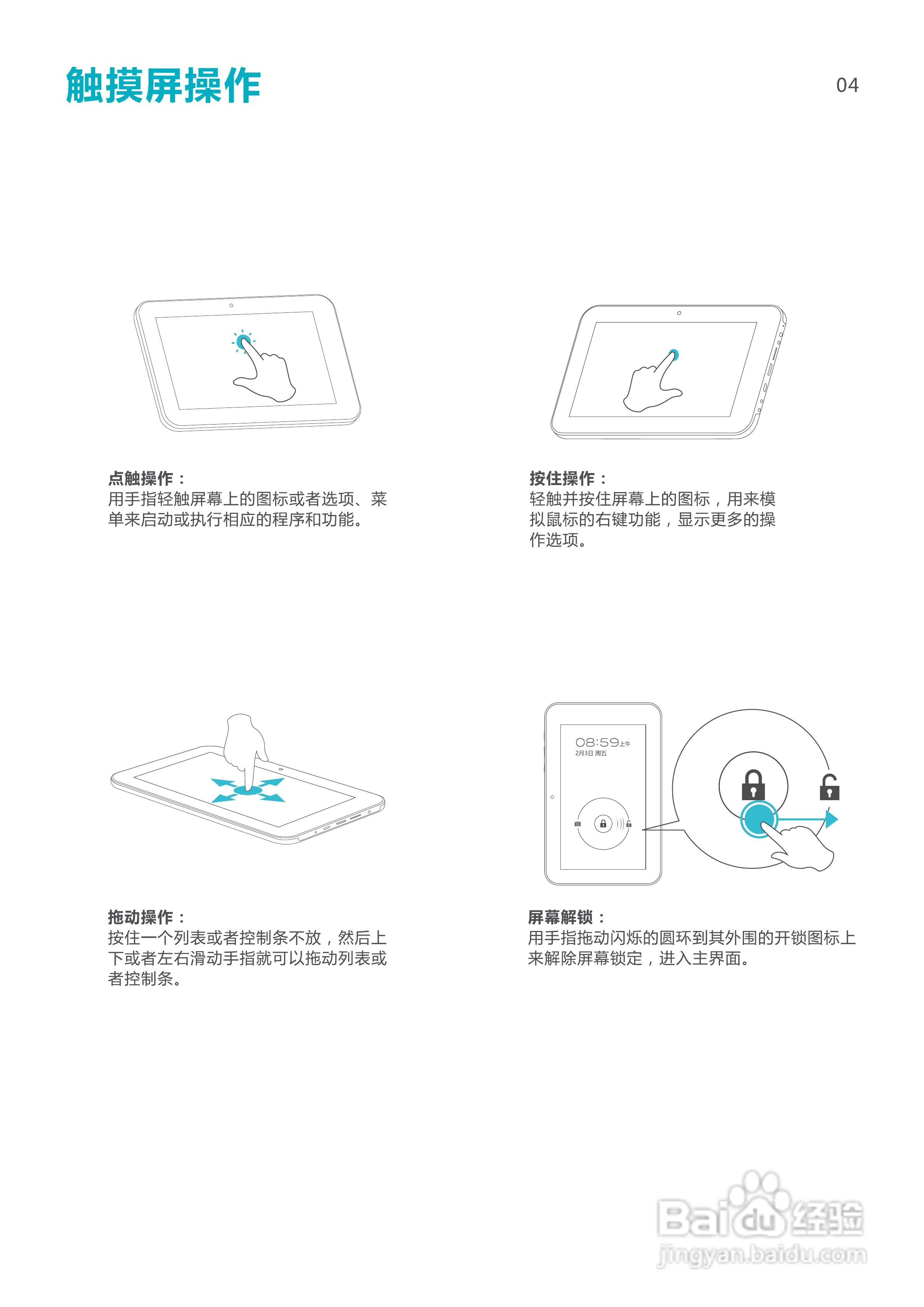 触摸屏操作

04

点触操作：
用手指轻触屏幕上的图标或者选项、菜单来启动或执行相应的程序和功能。

按住操作：
轻触并按住屏幕上的图标，用来模拟鼠标的右键功能，显示更多的操作选项。

08:59上午
2月3日 周五

拖动操作：
按住一个列表或者控制条不放，然后上下或者左右滑动手指就可以拖动列表或者控制条。

屏幕解锁：
用手指拖动闪烁的圆环到其外围的开锁图标上来解除屏幕锁定，进入主界面。

Baidu经验
jingyan.baidu.com