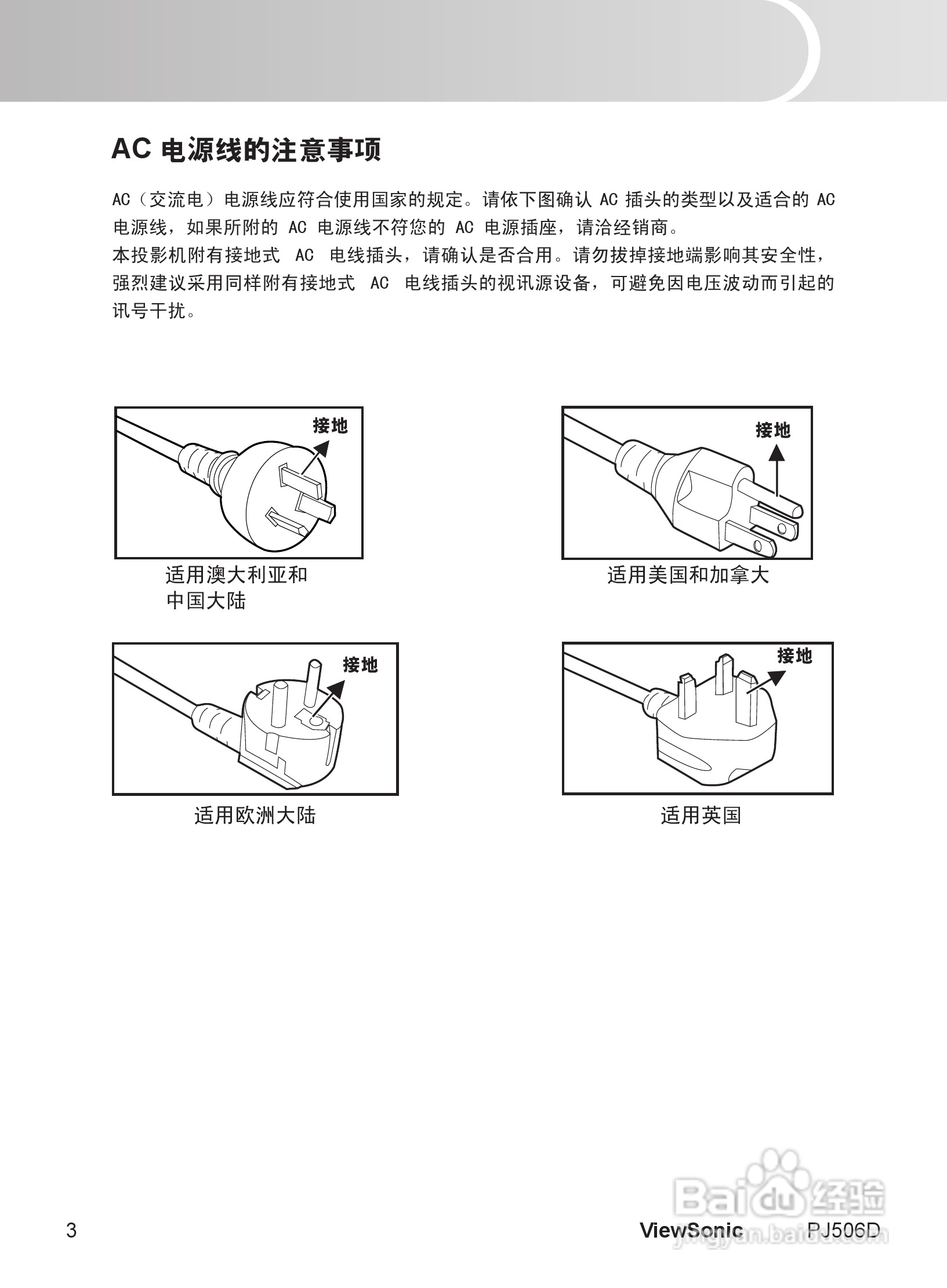 AC 电源线的注意事项

AC（交流电）电源线应符合使用国家的规定。请依下图确认 AC 插头的类型以及适合的 AC 电源线，如果所附的 AC 电源线不符您的 AC 电源插座，请洽经销商。
本投影机附有接地式 AC 电线插头，请确认是否合用。请勿拔掉接地端影响其安全性，强烈建议采用同样附有接地式 AC 电线插头的视讯源设备，可避免因电压波动而引起的讯号干扰。

接地

适用澳大利亚和中国大陆

接地

适用美国和加拿大

接地

适用欧洲大陆

接地

适用英国

3

ViewSonic PJ506D

Baidu 经验
jingyan.baidu.com