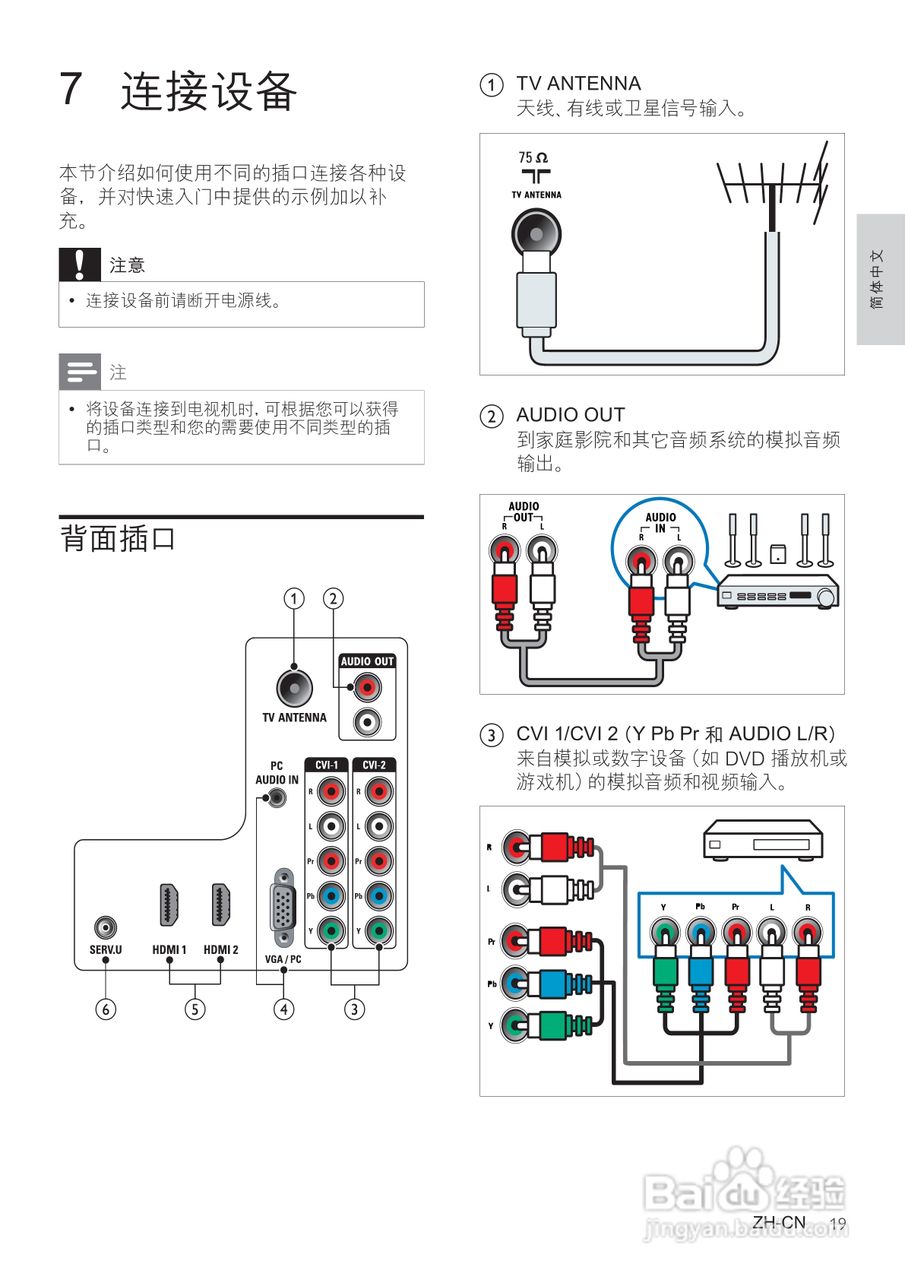 7 连接设备

本节介绍如何使用不同的插口连接各种设备,并对快速入门中提供的示例加以补充。

注意

• 连接设备前请断开电源线。

注

• 将设备连接到电视机时,可根据您可以获得的插口类型和您的需要使用不同类型的插口。

背面插口

① ②

AUDIO OUT

TV ANTENNA

PC AUDIO IN

CVI-1 CVI-2

R L Pr Pb Y R L Pr Pb Y

SERV.U HDMI 1 HDMI 2 VGA / PC

⑥ ⑤ ④ ③

① TV ANTENNA
天线、有线或卫星信号输入。

75 Ω
TV ANTENNA

② AUDIO OUT
到家庭影院和其它音频系统的模拟音频输出。

AUDIO OUT R L

AUDIO IN R L

③ CVI 1/CVI 2 (Y Pb Pr 和 AUDIO L/R)
来自模拟或数字设备(如 DVD 播放机或游戏机)的模拟音频和视频输入。

R L Pr Pb Y

Y Pb Pr L R

简体中文

Baidu 经验
jingyan.baidu.com

ZH-CN 19