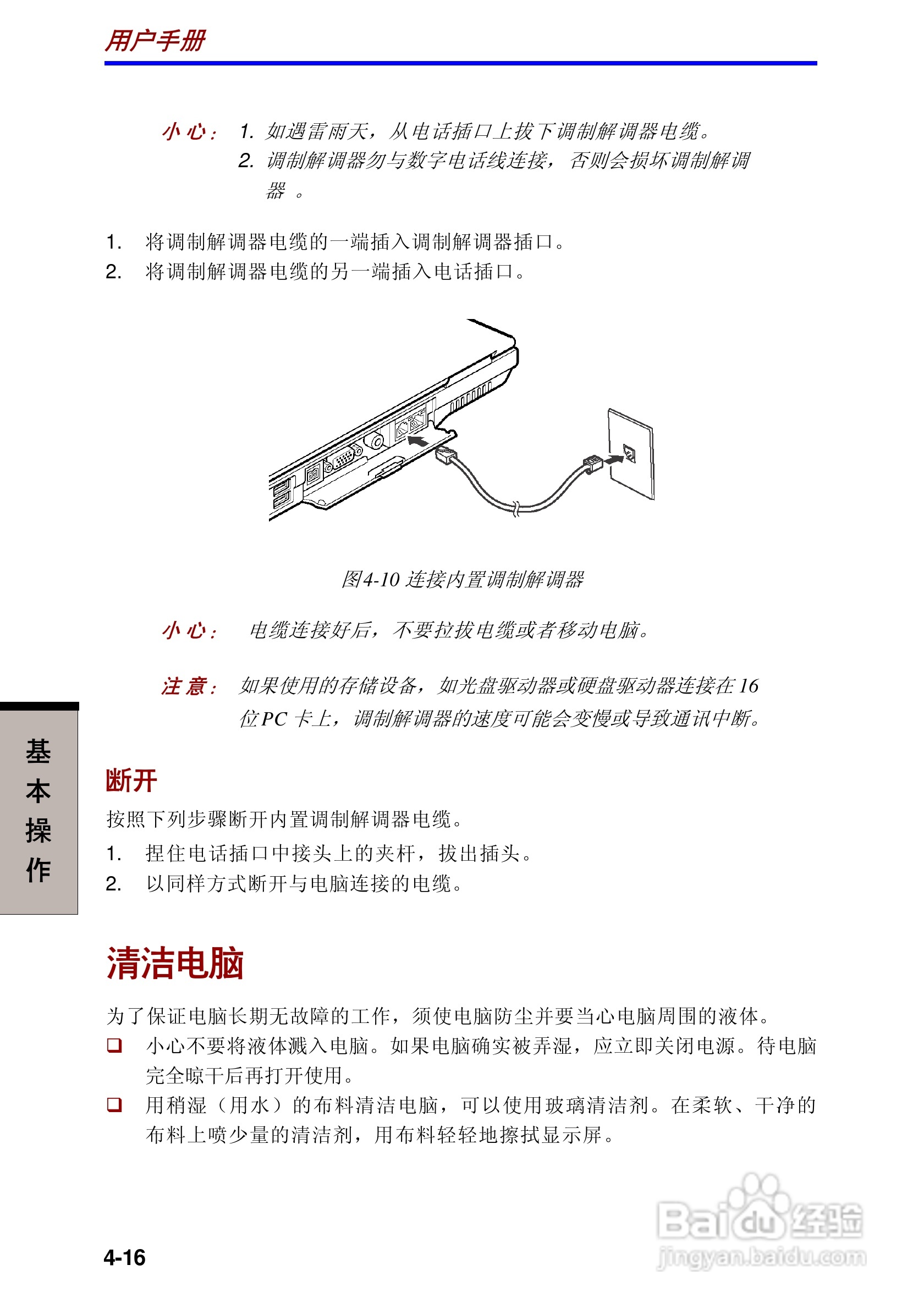 用户手册

小心： 1. 如遇雷雨天，从电话插口上拔下调制解调器电缆。
2. 调制解调器勿与数字电话线连接，否则会损坏调制解调器 。

1. 将调制解调器电缆的一端插入调制解调器插口。
2. 将调制解调器电缆的另一端插入电话插口。

图4-10 连接内置调制解调器

小心： 电缆连接好后，不要拉拔电缆或者移动电脑。

注意： 如果使用的存储设备，如光盘驱动器或硬盘驱动器连接在16位PC 卡上，调制解调器的速度可能会变慢或导致通讯中断。

基本操作

断开

按照下列步骤断开内置调制解调器电缆。
1. 捏住电话插口中接头上的夹杆，拔出插头。
2. 以同样方式断开与电脑连接的电缆。

清洁电脑

为了保证电脑长期无故障的工作，须使电脑防尘并要当心电脑周围的液体。
❑ 小心不要将液体溅入电脑。如果电脑确实被弄湿，应立即关闭电源。待电脑完全晾干后再打开使用。
❑ 用稍湿（用水）的布料清洁电脑，可以使用玻璃清洁剂。在柔软、干净的布料上喷少量的清洁剂，用布料轻轻地擦拭显示屏。

4-16

Baidu经验
jingyan.baidu.com