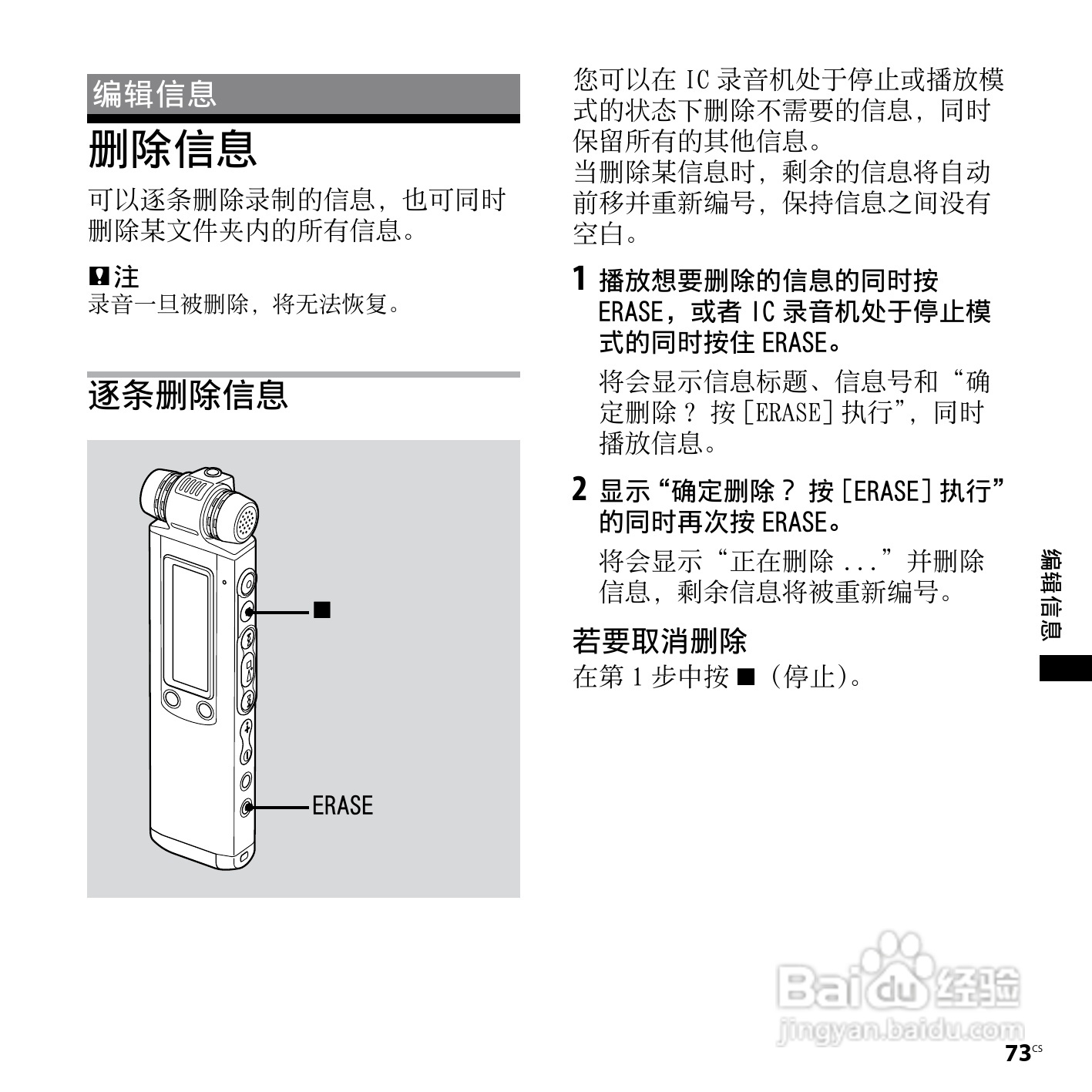 编辑信息

删除信息

可以逐条删除录制的信息，也可同时删除某文件夹内的所有信息。

注
录音一旦被删除，将无法恢复。

逐条删除信息

■

ERASE

您可以在 IC 录音机处于停止或播放模式的状态下删除不需要的信息，同时保留所有的其他信息。
当删除某信息时，剩余的信息将自动前移并重新编号，保持信息之间没有空白。

1 播放想要删除的信息的同时按 ERASE，或者 IC 录音机处于停止模式的同时按住 ERASE。

将会显示信息标题、信息号和“确定删除？ 按 [ERASE] 执行”，同时播放信息。

2 显示“确定删除？ 按 [ERASE] 执行”的同时再次按 ERASE。

将会显示“正在删除 ...”并删除信息，剩余信息将被重新编号。

若要取消删除
在第 1 步中按 ■（停止）。

编辑信息

Baidu 经验
jingyan.baidu.com

73CS