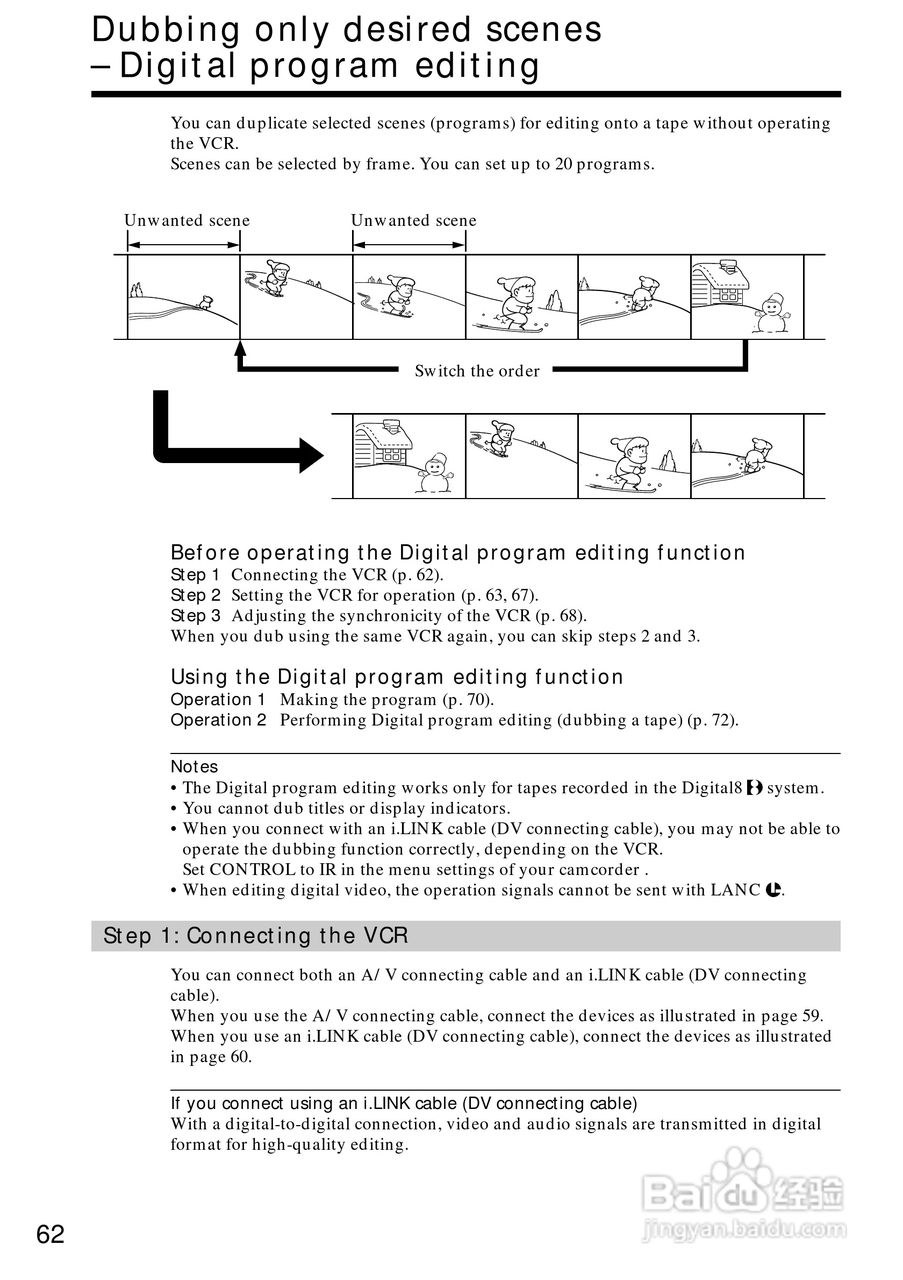 Dubbing only desired scenes – Digital program editing

You can duplicate selected scenes (programs) for editing onto a tape without operating the VCR.
Scenes can be selected by frame. You can set up to 20 programs.

Unwanted scene

Unwanted scene

Switch the order

Before operating the Digital program editing function
Step 1 Connecting the VCR (p. 62).
Step 2 Setting the VCR for operation (p. 63, 67).
Step 3 Adjusting the synchronicity of the VCR (p. 68).
When you dub using the same VCR again, you can skip steps 2 and 3.

Using the Digital program editing function
Operation 1 Making the program (p. 70).
Operation 2 Performing Digital program editing (dubbing a tape) (p. 72).

Notes
• The Digital program editing works only for tapes recorded in the Digital8 system.
• You cannot dub titles or display indicators.
• When you connect with an i.LINK cable (DV connecting cable), you may not be able to operate the dubbing function correctly, depending on the VCR.
Set CONTROL to IR in the menu settings of your camcorder .
• When editing digital video, the operation signals cannot be sent with LANC.

Step 1: Connecting the VCR

You can connect both an A/ V connecting cable and an i.LINK cable (DV connecting cable).
When you use the A/ V connecting cable, connect the devices as illustrated in page 59.
When you use an i.LINK cable (DV connecting cable), connect the devices as illustrated in page 60.

If you connect using an i.LINK cable (DV connecting cable)
With a digital-to-digital connection, video and audio signals are transmitted in digital format for high-quality editing.

62

Baidu 经验
jingyan.baidu.com