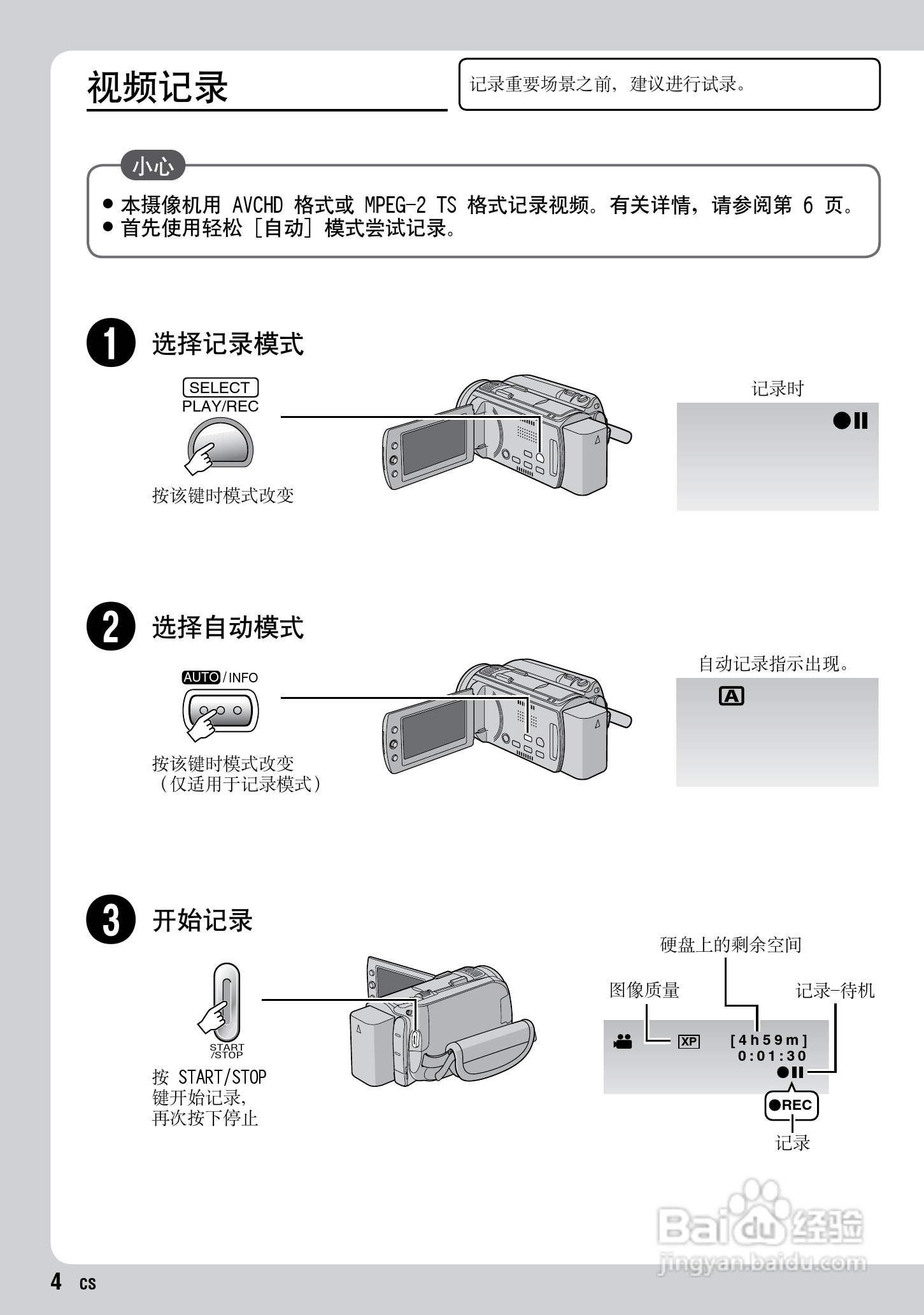 视频记录

记录重要场景之前，建议进行试录。

小心

● 本摄像机用 AVCHD 格式或 MPEG-2 TS 格式记录视频。有关详情，请参阅第 6 页。
● 首先使用轻松［自动］模式尝试记录。

1 选择记录模式

SELECT
PLAY/REC

按该键时模式改变

记录时

●II

2 选择自动模式

AUTO / INFO

按该键时模式改变
（仅适用于记录模式）

自动记录指示出现。

A

3 开始记录

START
/STOP

按 START/STOP
键开始记录，
再次按下停止

硬盘上的剩余空间

图像质量

记录-待机

XP

[4h59m]
0:01:30
●II

●REC

记录

Baidu 经验
jingyan.baidu.com

4 CS