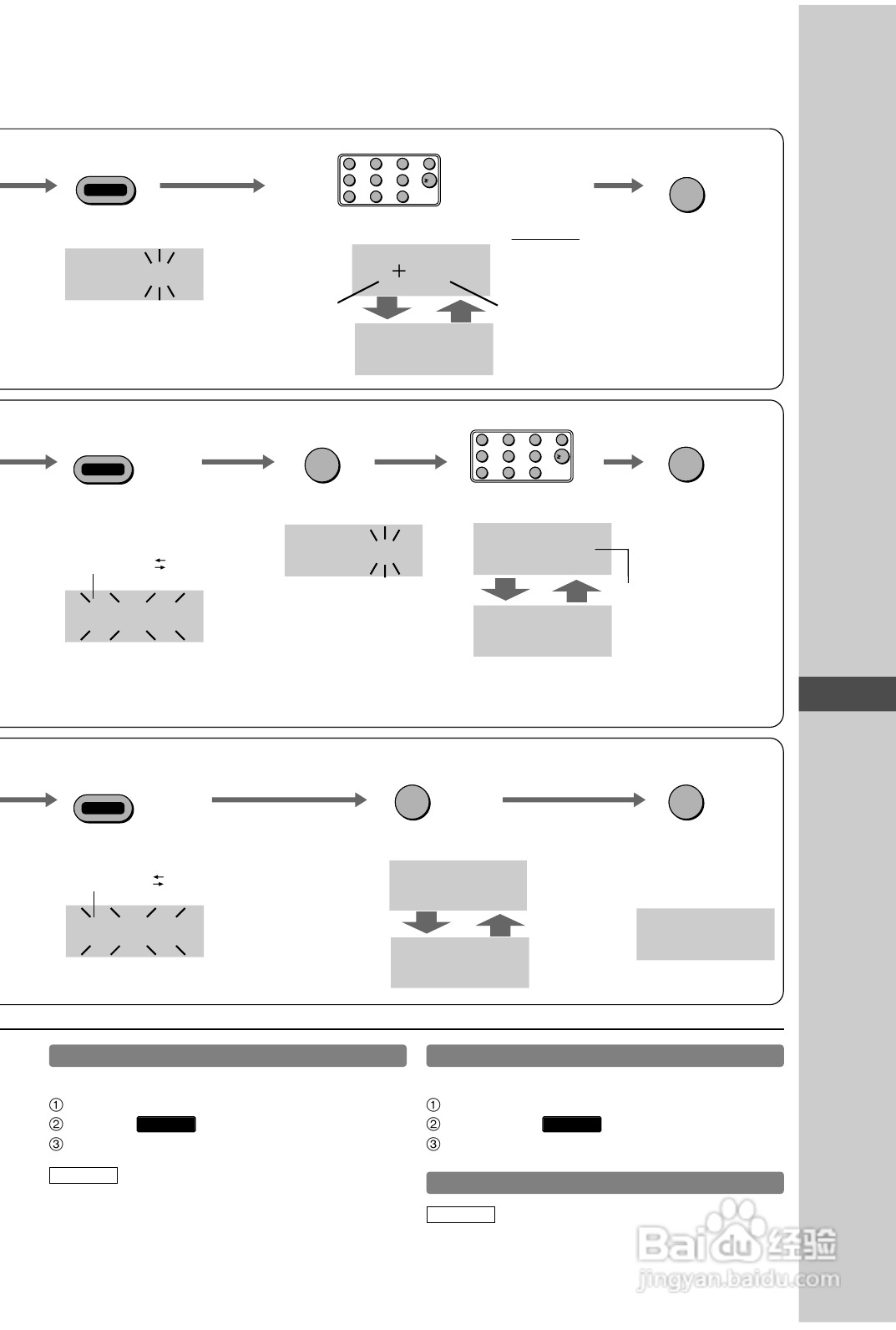 +

①
②
③

①
②
③

Baidu经验
jingyan.baidu.com