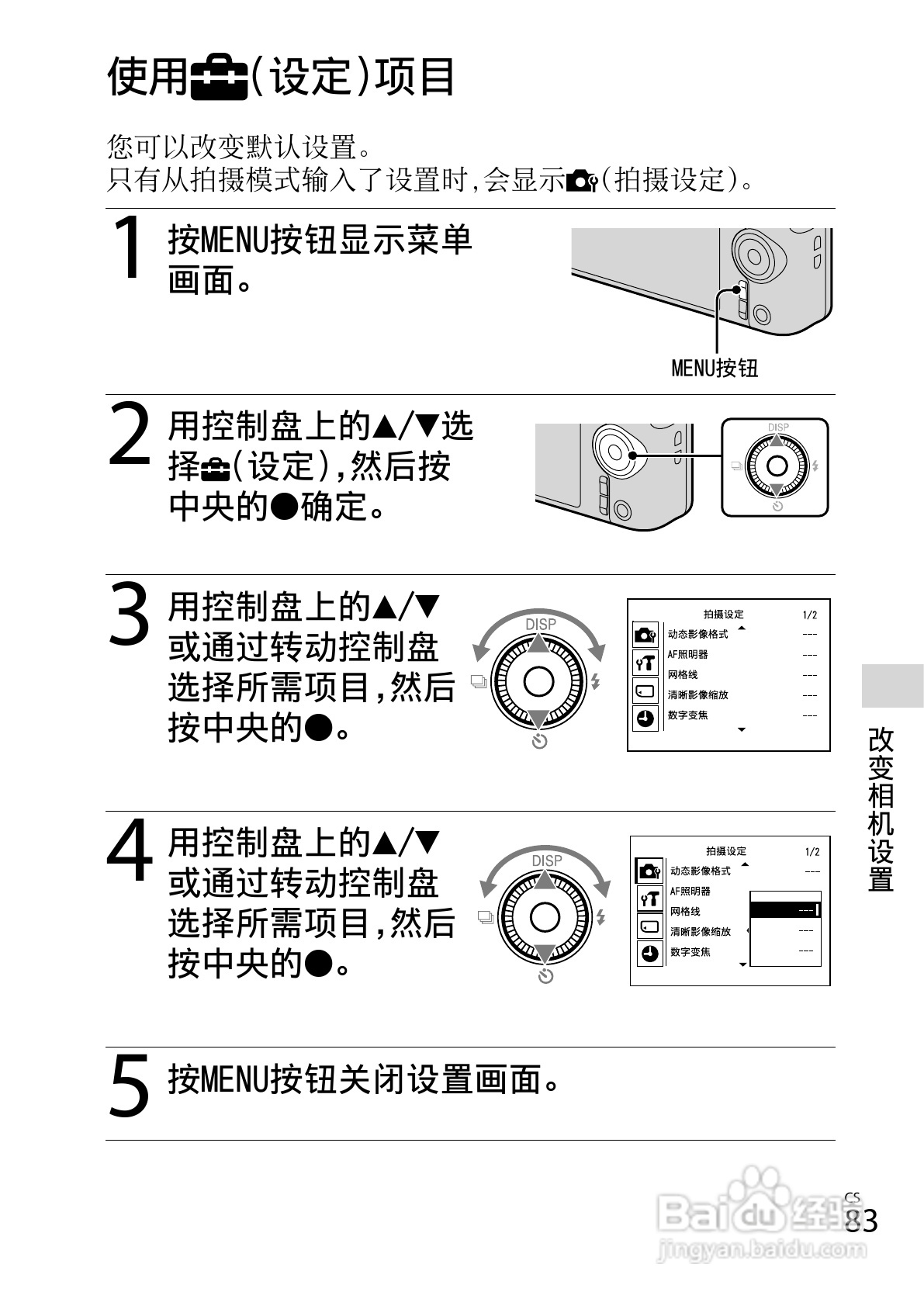 使用(设定)项目

您可以改变默认设置。
只有从拍摄模式输入了设置时,会显示(拍摄设定)。

1 按MENU按钮显示菜单画面。

MENU按钮

2 用控制盘上的▲/▼选择(设定),然后按中央的●确定。

DISP

3 用控制盘上的▲/▼或通过转动控制盘选择所需项目,然后按中央的●。

DISP

拍摄设定 1/2
动态影像格式 ---
AF照明器 ---
网格线 ---
清晰影像缩放 ---
数字变焦 ---

4 用控制盘上的▲/▼或通过转动控制盘选择所需项目,然后按中央的●。

DISP

拍摄设定 1/2
动态影像格式 ---
AF照明器
网格线 ---
清晰影像缩放 ---
数字变焦 ---

5 按MENU按钮关闭设置画面。

改变相机设置

CS
83

Baidu经验
jingyan.baidu.com