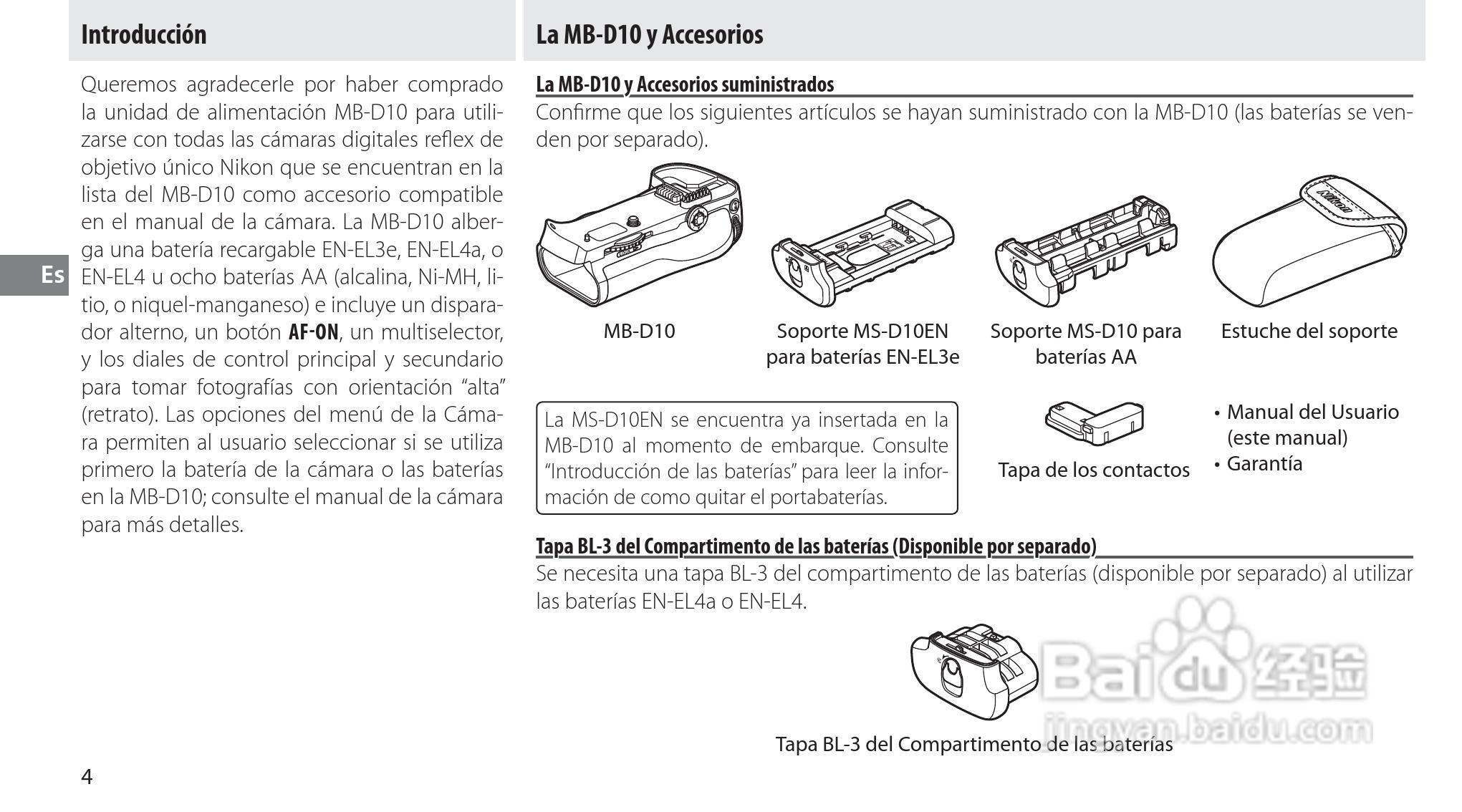 Introducción

Queremos agradecerle por haber comprado la unidad de alimentación MB-D10 para utilizarse con todas las cámaras digitales reflex de objetivo único Nikon que se encuentran en la lista del MB-D10 como accesorio compatible en el manual de la cámara. La MB-D10 alberga una batería recargable EN-EL3e, EN-EL4a, o EN-EL4 u ocho baterías AA (alcalina, Ni-MH, litio, o niquel-manganeso) e incluye un disparador alterno, un botón AF-ON, un multiselector, y los diales de control principal y secundario para tomar fotografías con orientación "alta" (retrato). Las opciones del menú de la Cámara permiten al usuario seleccionar si se utiliza primero la batería de la cámara o las baterías en la MB-D10; consulte el manual de la cámara para más detalles.

Es

4

La MB-D10 y Accesorios

La MB-D10 y Accesorios suministrados

Confirme que los siguientes artículos se hayan suministrado con la MB-D10 (las baterías se venden por separado).

Nikon

MB-D10

Soporte MS-D10EN para baterías EN-EL3e

Soporte MS-D10 para baterías AA

Estuche del soporte

La MS-D10EN se encuentra ya insertada en la MB-D10 al momento de embarque. Consulte "Introducción de las baterías" para leer la información de como quitar el portabaterías.

Tapa de los contactos

• Manual del Usuario (este manual)
• Garantía

Tapa BL-3 del Compartimento de las baterías (Disponible por separado)

Se necesita una tapa BL-3 del compartimento de las baterías (disponible por separado) al utilizar las baterías EN-EL4a o EN-EL4.

Tapa BL-3 del Compartimento de las baterías

Baidu 经验
jingyan.baidu.com