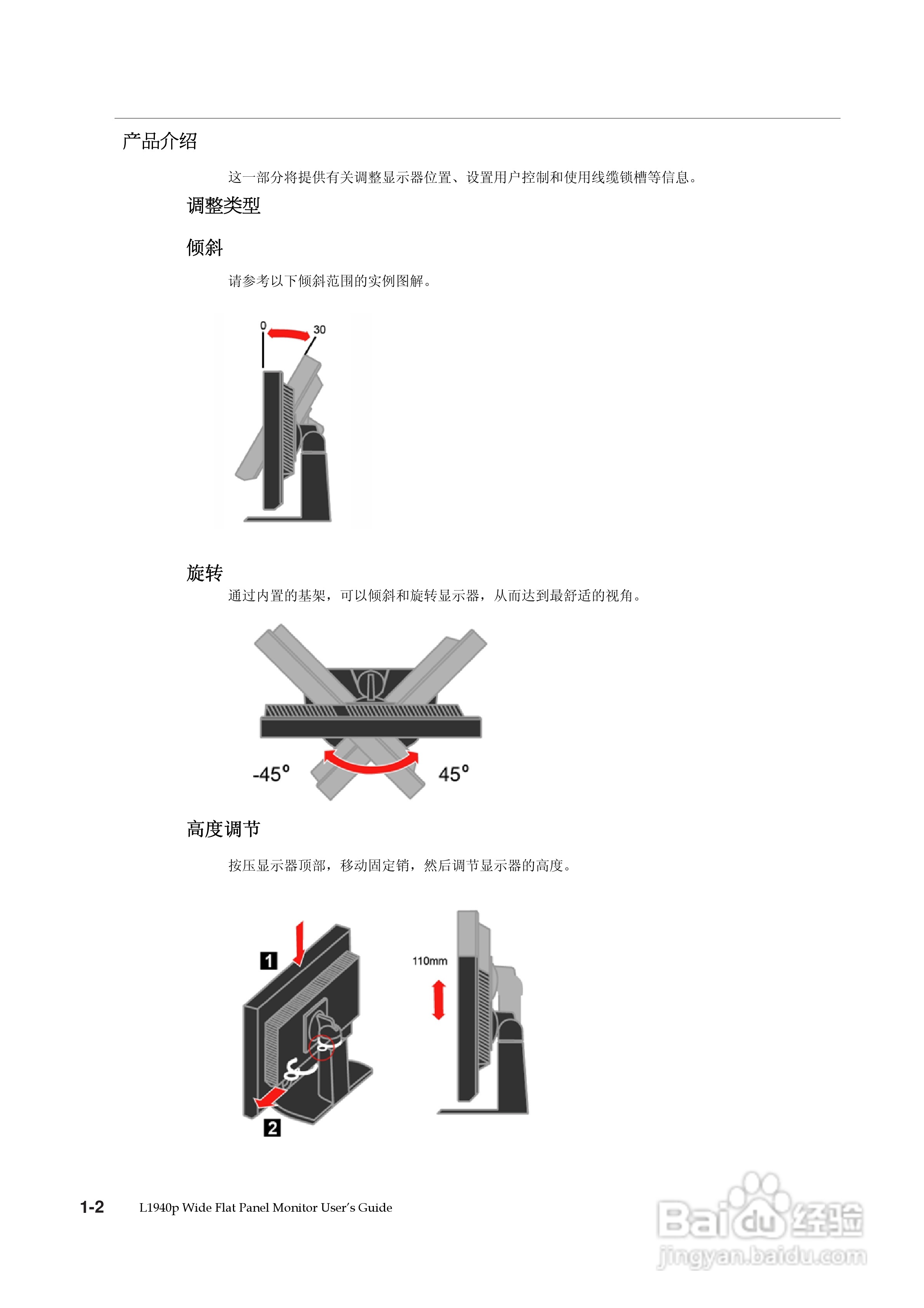 产品介绍

这一部分将提供有关调整显示器位置、设置用户控制和使用线缆锁槽等信息。

调整类型

倾斜

请参考以下倾斜范围的实例图解。

0

30

旋转

通过内置的基架，可以倾斜和旋转显示器，从而达到最舒适的视角。

-45°

45°

高度调节

按压显示器顶部，移动固定销，然后调节显示器的高度。

1

2

110mm

1-2 L1940p Wide Flat Panel Monitor User's Guide

Baidu经验
jingyan.baidu.com