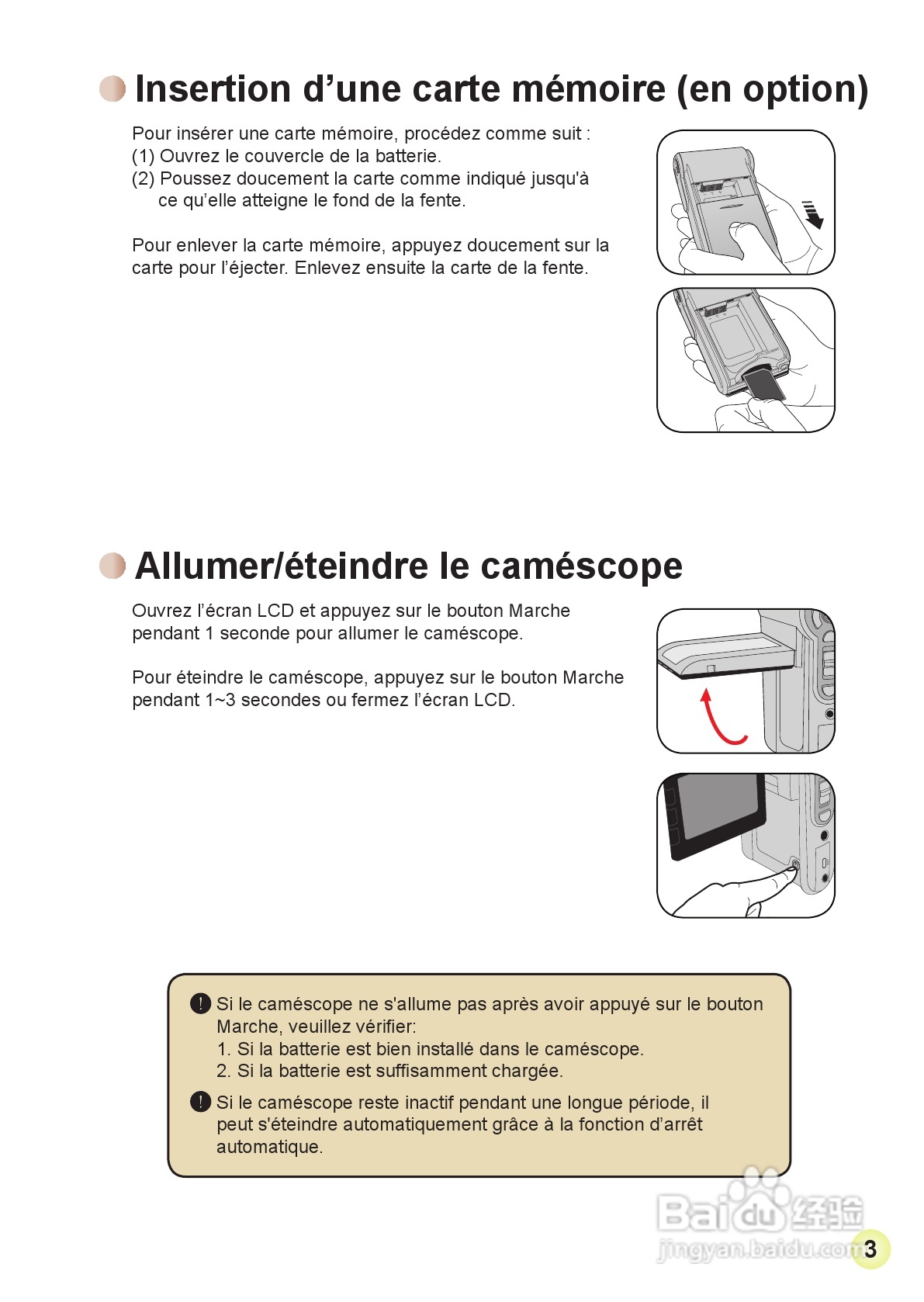 Insertion d’une carte mémoire (en option)

Pour insérer une carte mémoire, procédez comme suit :
(1) Ouvrez le couvercle de la batterie.
(2) Poussez doucement la carte comme indiqué jusqu'à ce qu’elle atteigne le fond de la fente.

Pour enlever la carte mémoire, appuyez doucement sur la carte pour l’éjecter. Enlevez ensuite la carte de la fente.

Allumer/éteindre le caméscope

Ouvrez l’écran LCD et appuyez sur le bouton Marche pendant 1 seconde pour allumer le caméscope.

Pour éteindre le caméscope, appuyez sur le bouton Marche pendant 1~3 secondes ou fermez l’écran LCD.

Si le caméscope ne s'allume pas après avoir appuyé sur le bouton Marche, veuillez vérifier:
1. Si la batterie est bien installé dans le caméscope.
2. Si la batterie est suffisamment chargée.

Si le caméscope reste inactif pendant une longue période, il peut s'éteindre automatiquement grâce à la fonction d’arrêt automatique.

Baidu 经验
jingyan.baidu.com

3