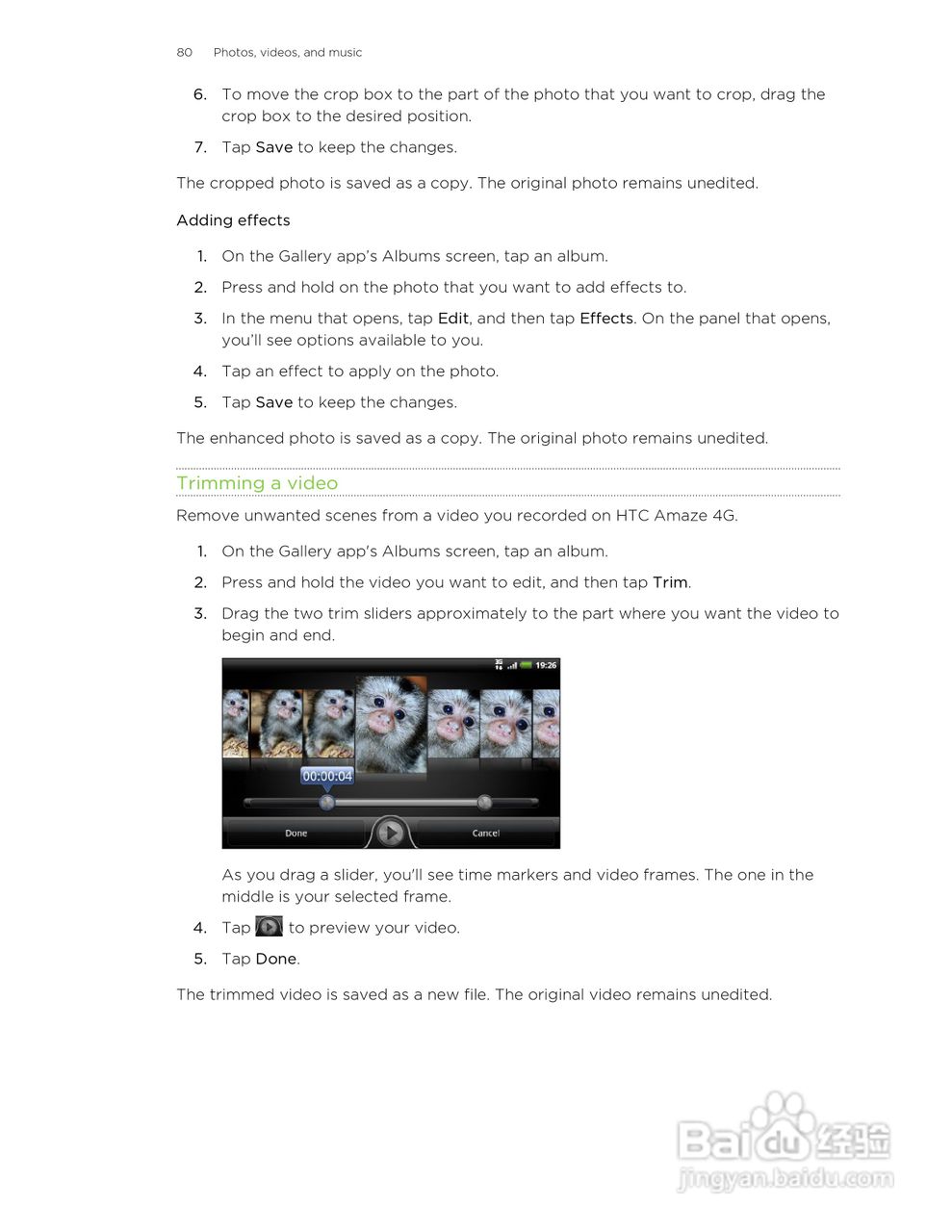 80 Photos, videos, and music

6. To move the crop box to the part of the photo that you want to crop, drag the crop box to the desired position.

7. Tap Save to keep the changes.

The cropped photo is saved as a copy. The original photo remains unedited.

Adding effects

1. On the Gallery app's Albums screen, tap an album.

2. Press and hold on the photo that you want to add effects to.

3. In the menu that opens, tap Edit, and then tap Effects. On the panel that opens, you'll see options available to you.

4. Tap an effect to apply on the photo.

5. Tap Save to keep the changes.

The enhanced photo is saved as a copy. The original photo remains unedited.

Trimming a video

Remove unwanted scenes from a video you recorded on HTC Amaze 4G.

1. On the Gallery app's Albums screen, tap an album.

2. Press and hold the video you want to edit, and then tap Trim.

3. Drag the two trim sliders approximately to the part where you want the video to begin and end.

19:26

00:00:04

Done

Cancel

As you drag a slider, you'll see time markers and video frames. The one in the middle is your selected frame.

4. Tap to preview your video.

5. Tap Done.

The trimmed video is saved as a new file. The original video remains unedited.

Baidu 经验
jingyan.baidu.com