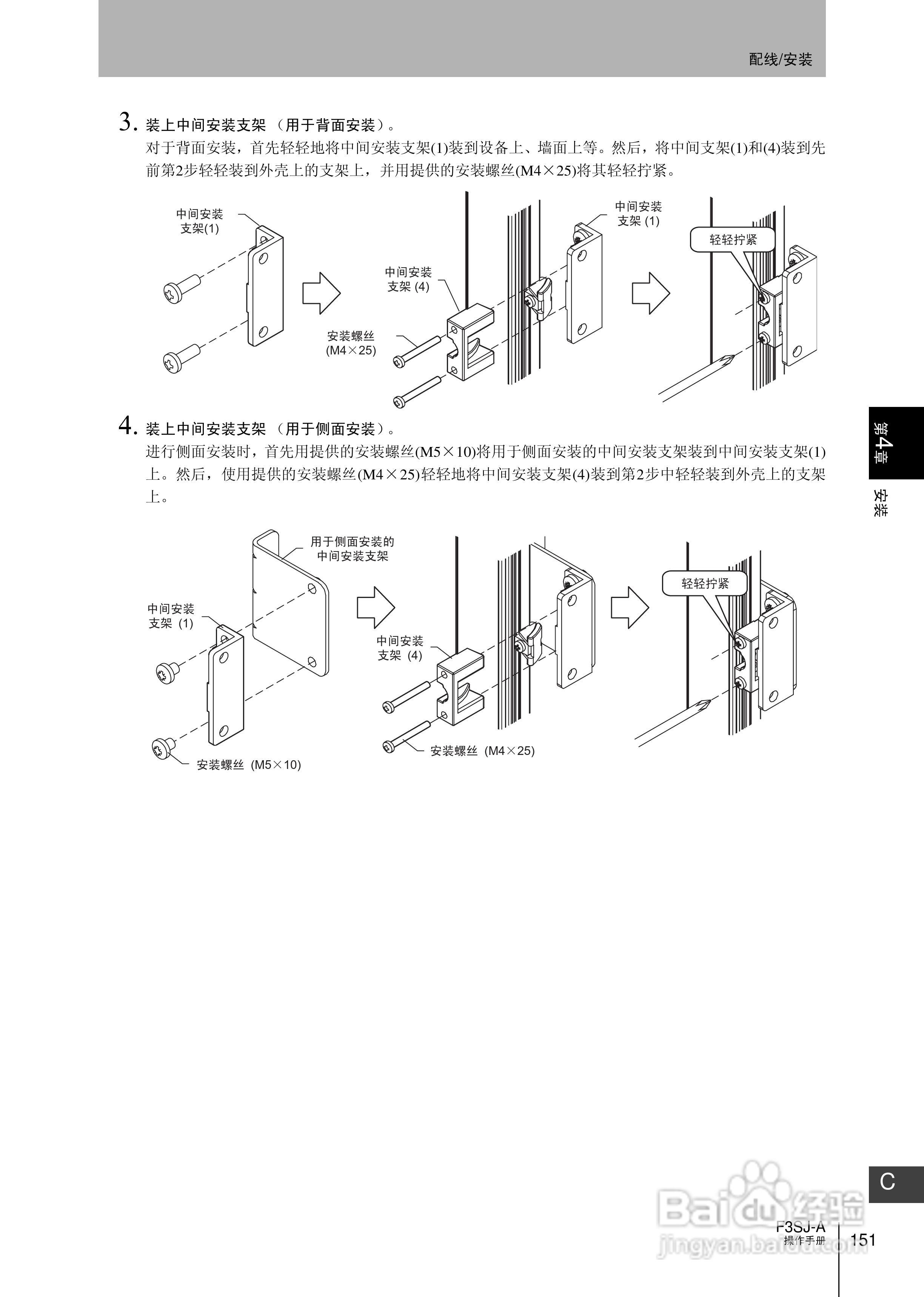 配线/安装

3. 装上中间安装支架 （用于背面安装）。

对于背面安装，首先轻轻地将中间安装支架(1)装到设备上、墙面上等。然后，将中间支架(1)和(4)装到先前第2步轻轻装到外壳上的支架上，并用提供的安装螺丝(M4×25)将其轻轻拧紧。

中间安装支架(1)

中间安装支架 (4)

安装螺丝 (M4×25)

中间安装支架 (1)

轻轻拧紧

4. 装上中间安装支架 （用于侧面安装）。

进行侧面安装时，首先用提供的安装螺丝(M5×10)将用于侧面安装的中间安装支架装到中间安装支架(1)上。然后，使用提供的安装螺丝(M4×25)轻轻地将中间安装支架(4)装到第2步中轻轻装到外壳上的支架上。

用于侧面安装的中间安装支架

中间安装支架 (1)

安装螺丝 (M5×10)

中间安装支架 (4)

安装螺丝 (M4×25)

轻轻拧紧

第4章

安装

C

Baidu经验
jingyan.baidu.com

F3SJ-A
操作手册

151