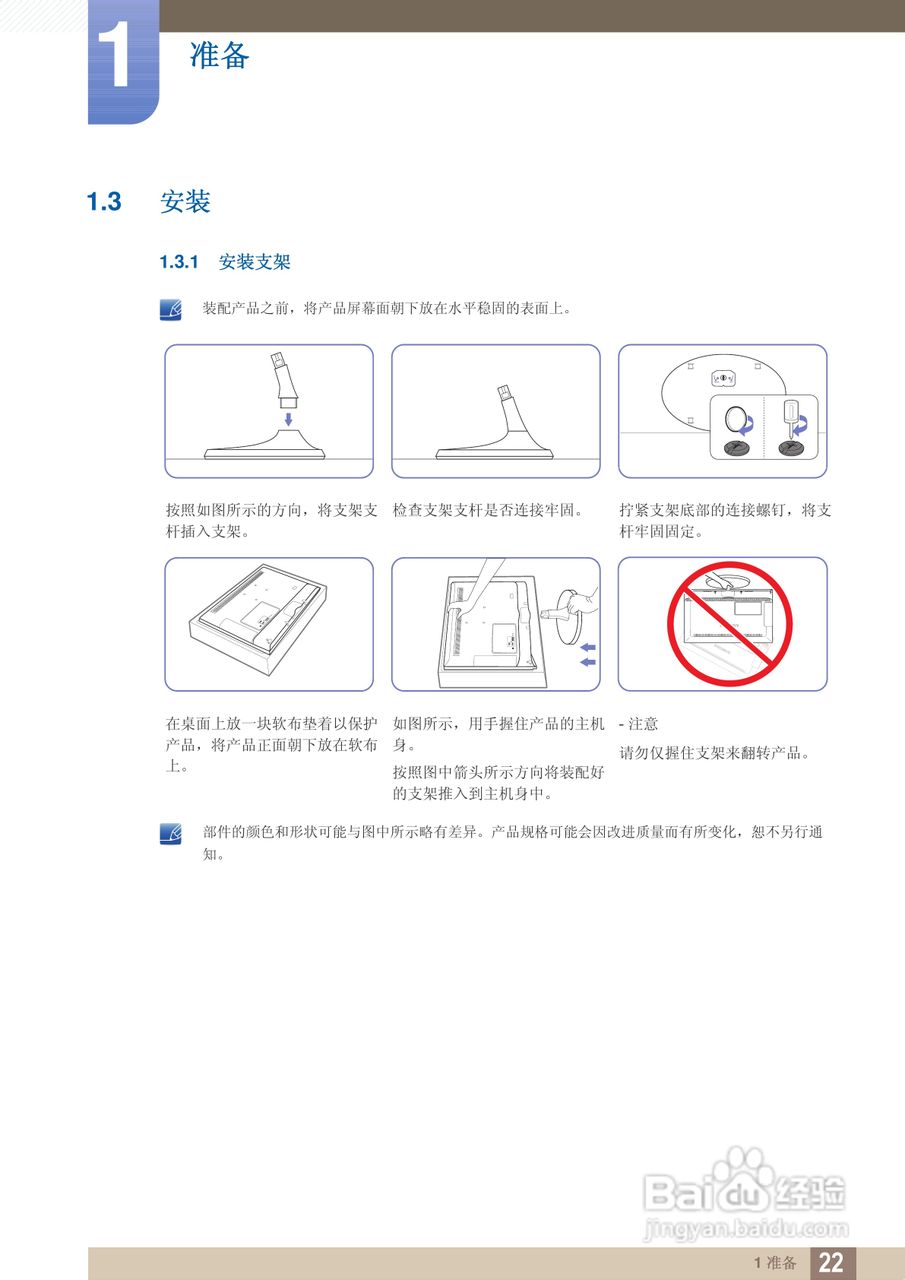 1

准备

1.3 安装

1.3.1 安装支架

装配产品之前，将产品屏幕面朝下放在水平稳固的表面上。

按照如图所示的方向，将支架支杆插入支架。

检查支架支杆是否连接牢固。

拧紧支架底部的连接螺钉，将支杆牢固固定。

在桌面上放一块软布垫着以保护产品，将产品正面朝下放在软布上。

如图所示，用手握住产品的主机身。

按照图中箭头所示方向将装配好的支架推入到主机身中。

- 注意

请勿仅握住支架来翻转产品。

部件的颜色和形状可能与图中所示略有差异。产品规格可能会因改进质量而有所变化，恕不另行通知。

Baidu 经验
jingyan.baidu.com

1 准备 22