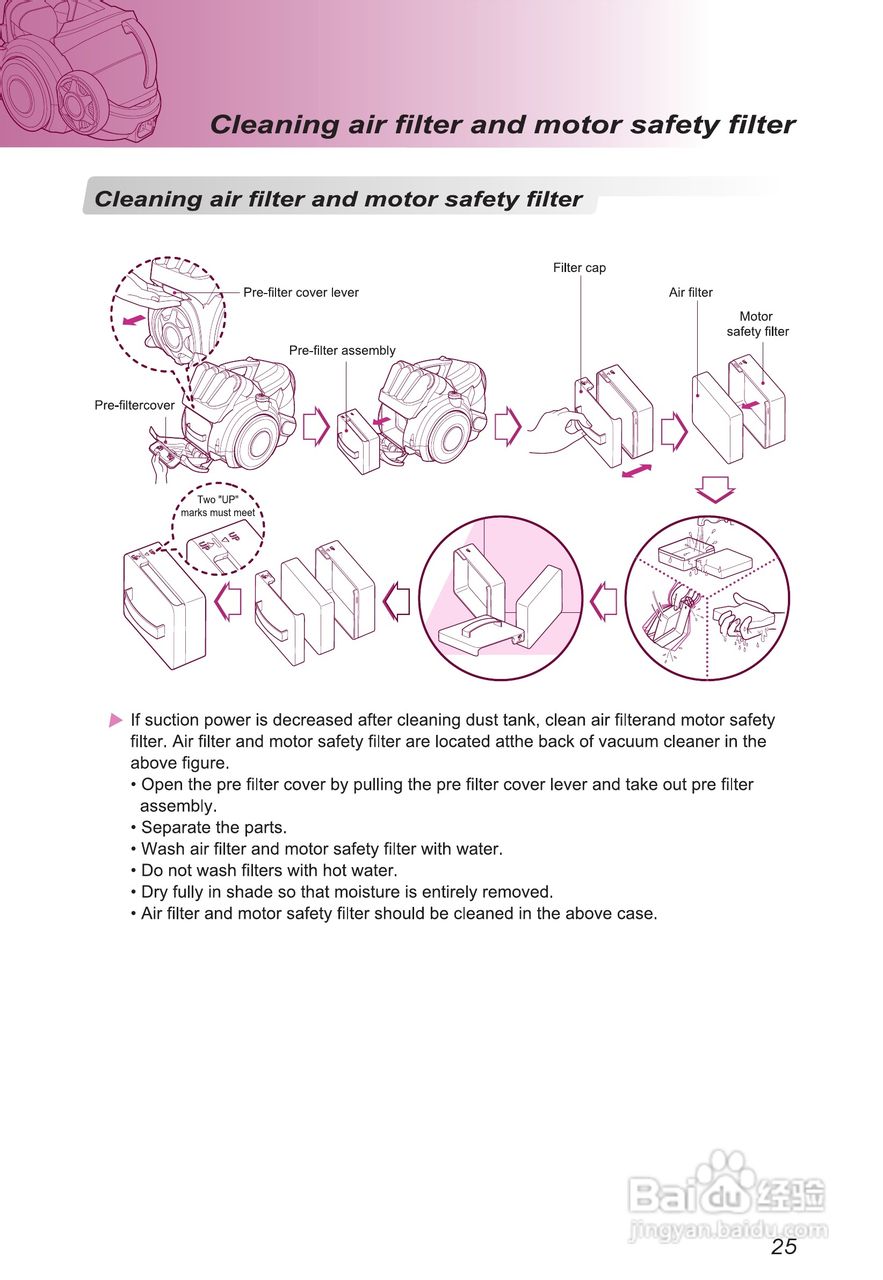 Cleaning air filter and motor safety filter

Cleaning air filter and motor safety filter

Pre-filter cover lever

Pre-filter assembly

Pre-filtercover

Filter cap

Air filter

Motor safety filter

Two "UP" marks must meet

▶ If suction power is decreased after cleaning dust tank, clean air filterand motor safety filter. Air filter and motor safety filter are located atthe back of vacuum cleaner in the above figure.
• Open the pre filter cover by pulling the pre filter cover lever and take out pre filter assembly.
• Separate the parts.
• Wash air filter and motor safety filter with water.
• Do not wash filters with hot water.
• Dry fully in shade so that moisture is entirely removed.
• Air filter and motor safety filter should be cleaned in the above case.

Baidu 经验
jingyan.baidu.com

25