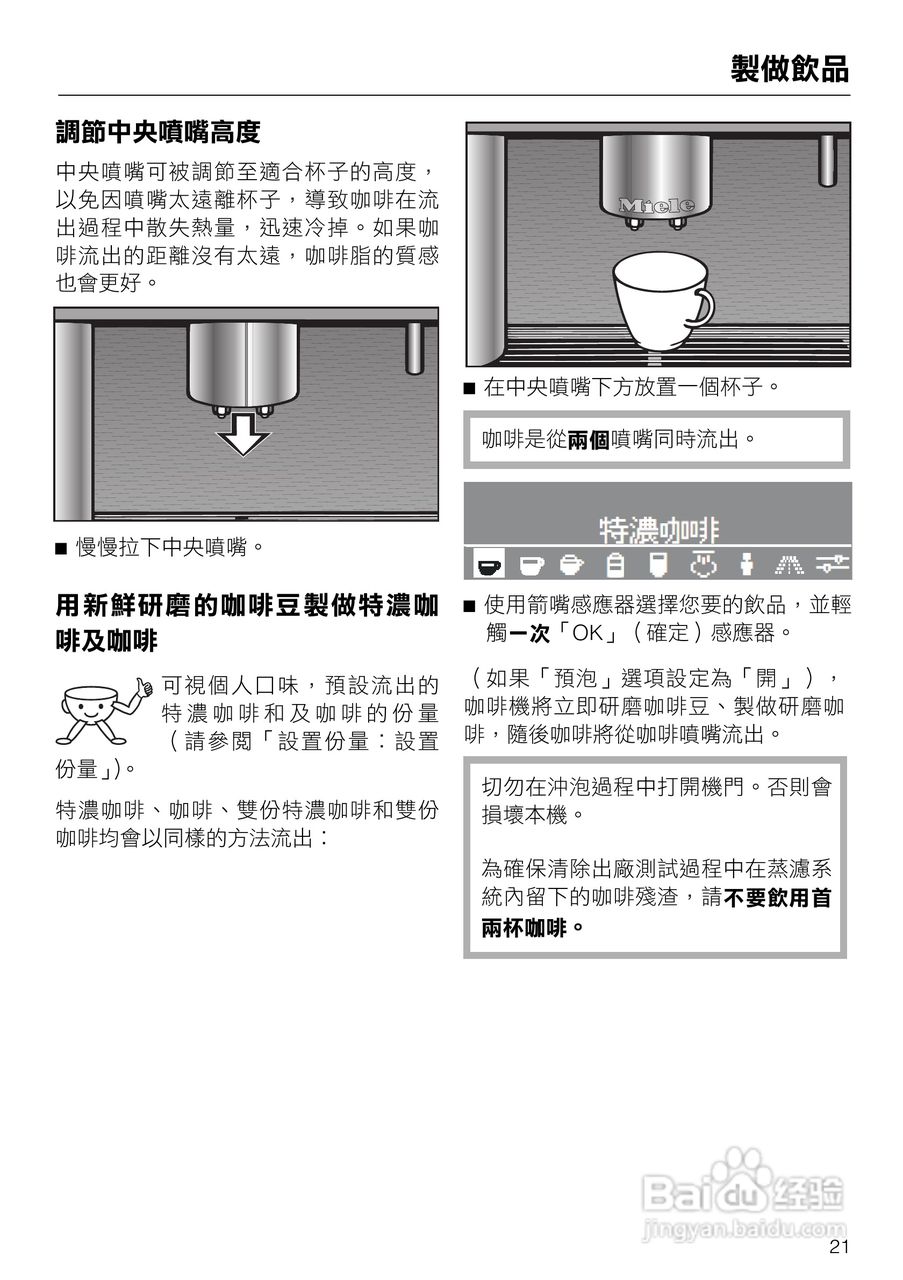 製做飲品

調節中央噴嘴高度

中央噴嘴可被調節至適合杯子的高度，以免因噴嘴太遠離杯子，導致咖啡在流出過程中散失熱量，迅速冷掉。如果咖啡流出的距離沒有太遠，咖啡脂的質感也會更好。

■ 慢慢拉下中央噴嘴。

用新鮮研磨的咖啡豆製做特濃咖啡及咖啡

可視個人口味，預設流出的特濃咖啡和及咖啡的份量（請參閱「設置份量：設置份量」)。

特濃咖啡、咖啡、雙份特濃咖啡和雙份咖啡均會以同樣的方法流出：

Miele

■ 在中央噴嘴下方放置一個杯子。

咖啡是從兩個噴嘴同時流出。

特濃咖啡

■ 使用箭嘴感應器選擇您要的飲品，並輕觸一次「OK」（確定）感應器。

（如果「預泡」選項設定為「開」），咖啡機將立即研磨咖啡豆、製做研磨咖啡，隨後咖啡將從咖啡噴嘴流出。

切勿在沖泡過程中打開機門。否則會損壞本機。

為確保清除出廠測試過程中在蒸濾系統內留下的咖啡殘渣，請不要飲用首兩杯咖啡。

Baidu 经验
jingyan.baidu.com

21