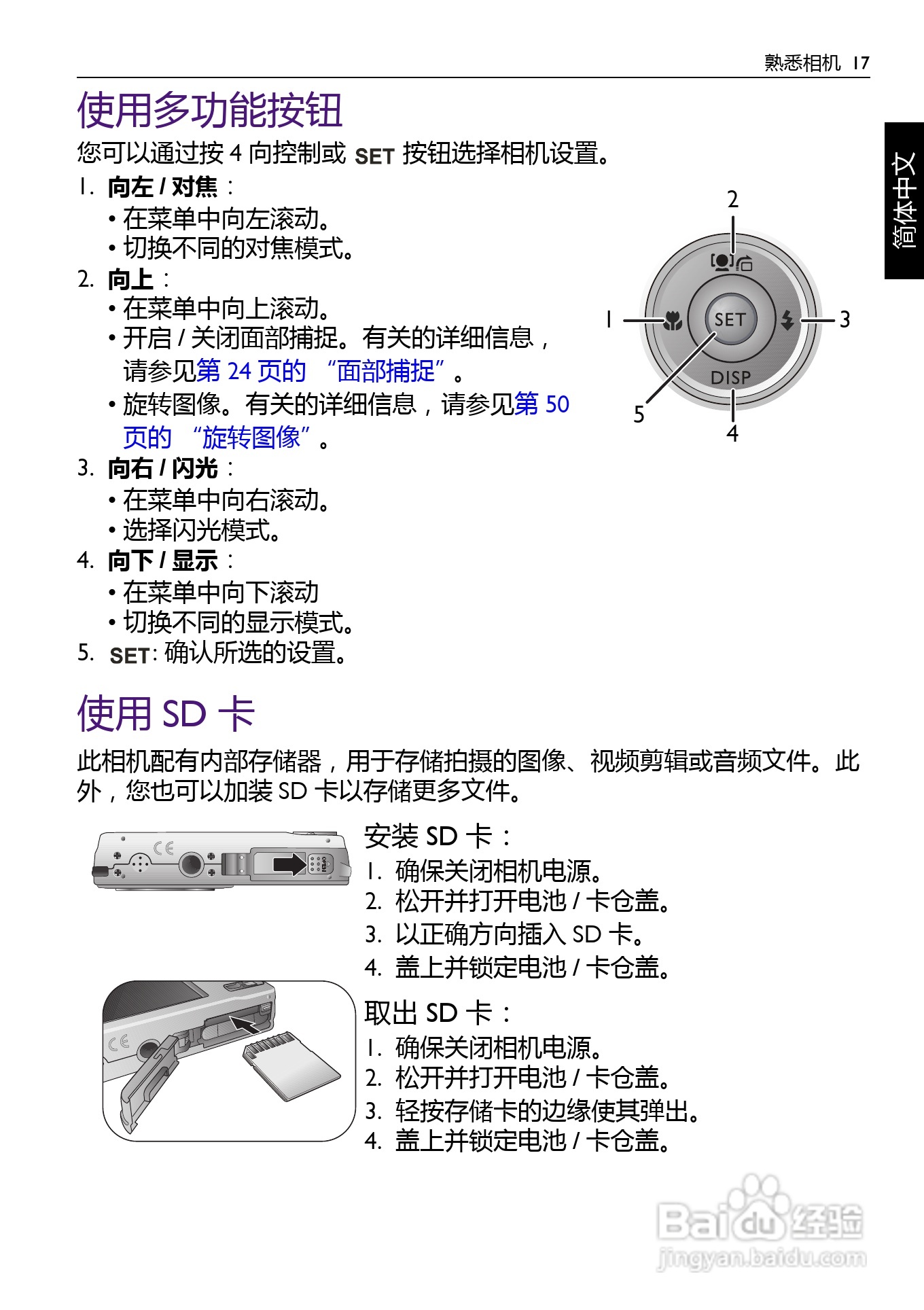 熟悉相机 17

简体中文

使用多功能按钮

您可以通过按 4 向控制或 SET 按钮选择相机设置。

1. 向左 / 对焦：
• 在菜单中向左滚动。
• 切换不同的对焦模式。
2. 向上：
• 在菜单中向上滚动。
• 开启 / 关闭面部捕捉。有关的详细信息，请参见第 24 页的 “面部捕捉”。
• 旋转图像。有关的详细信息，请参见第 50 页的 “旋转图像”。
3. 向右 / 闪光：
• 在菜单中向右滚动。
• 选择闪光模式。
4. 向下 / 显示：
• 在菜单中向下滚动
• 切换不同的显示模式。
5. SET: 确认所选的设置。

2
1
SET
3
DISP
5
4

使用 SD 卡

此相机配有内部存储器，用于存储拍摄的图像、视频剪辑或音频文件。此外，您也可以加装 SD 卡以存储更多文件。

安装 SD 卡：
1. 确保关闭相机电源。
2. 松开并打开电池 / 卡仓盖。
3. 以正确方向插入 SD 卡。
4. 盖上并锁定电池 / 卡仓盖。

取出 SD 卡：
1. 确保关闭相机电源。
2. 松开并打开电池 / 卡仓盖。
3. 轻按存储卡的边缘使其弹出。
4. 盖上并锁定电池 / 卡仓盖。

Baidu 经验
jingyan.baidu.com