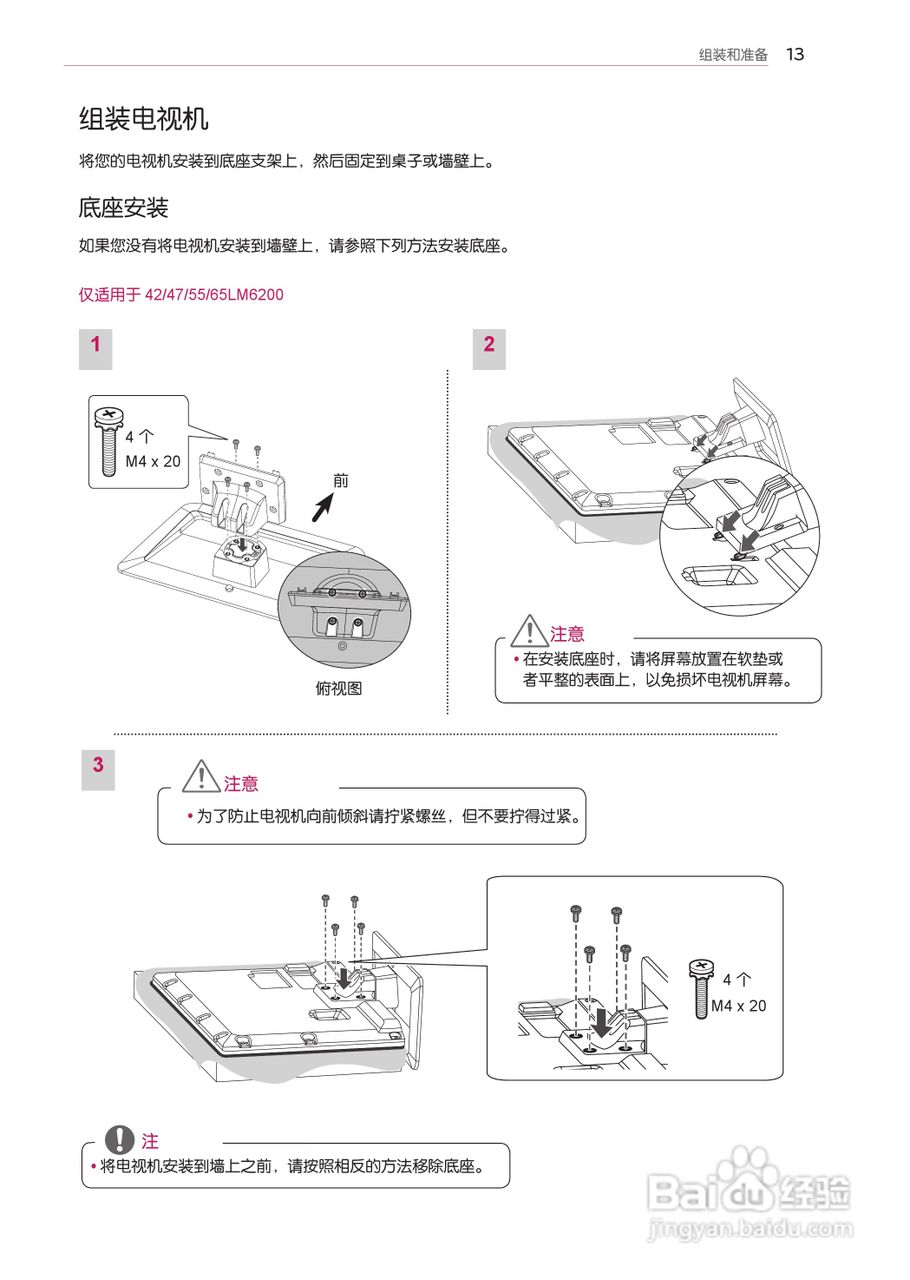 组装和准备 13

组装电视机

将您的电视机安装到底座支架上，然后固定到桌子或墙壁上。

底座安装

如果您没有将电视机安装到墙壁上，请参照下列方法安装底座。

仅适用于 42/47/55/65LM6200

1

4 个
M4 x 20

前

俯视图

2

注意
• 在安装底座时，请将屏幕放置在软垫或者平整的表面上，以免损坏电视机屏幕。

3

注意
• 为了防止电视机向前倾斜请拧紧螺丝，但不要拧得过紧。

4 个
M4 x 20

注
• 将电视机安装到墙上之前，请按照相反的方法移除底座。

Baidu 经验
jingyan.baidu.com