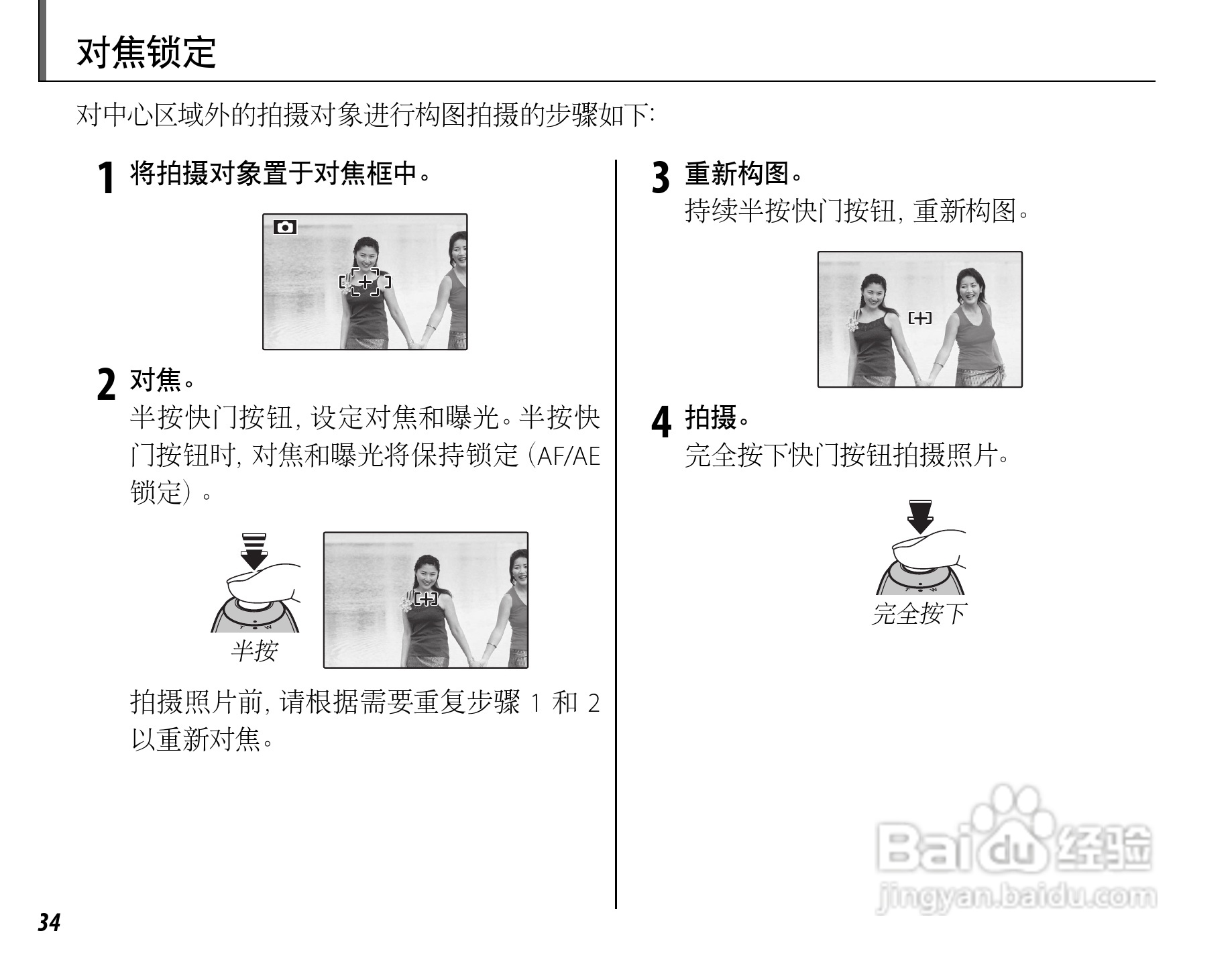 对焦锁定

对中心区域外的拍摄对象进行构图拍摄的步骤如下:

1 将拍摄对象置于对焦框中。

2 对焦。
半按快门按钮, 设定对焦和曝光。半按快门按钮时, 对焦和曝光将保持锁定 (AF/AE 锁定)。

半按

拍摄照片前, 请根据需要重复步骤 1 和 2 以重新对焦。

3 重新构图。
持续半按快门按钮, 重新构图。

4 拍摄。
完全按下快门按钮拍摄照片。

完全按下

Baidu 经验
jingyan.baidu.com

34