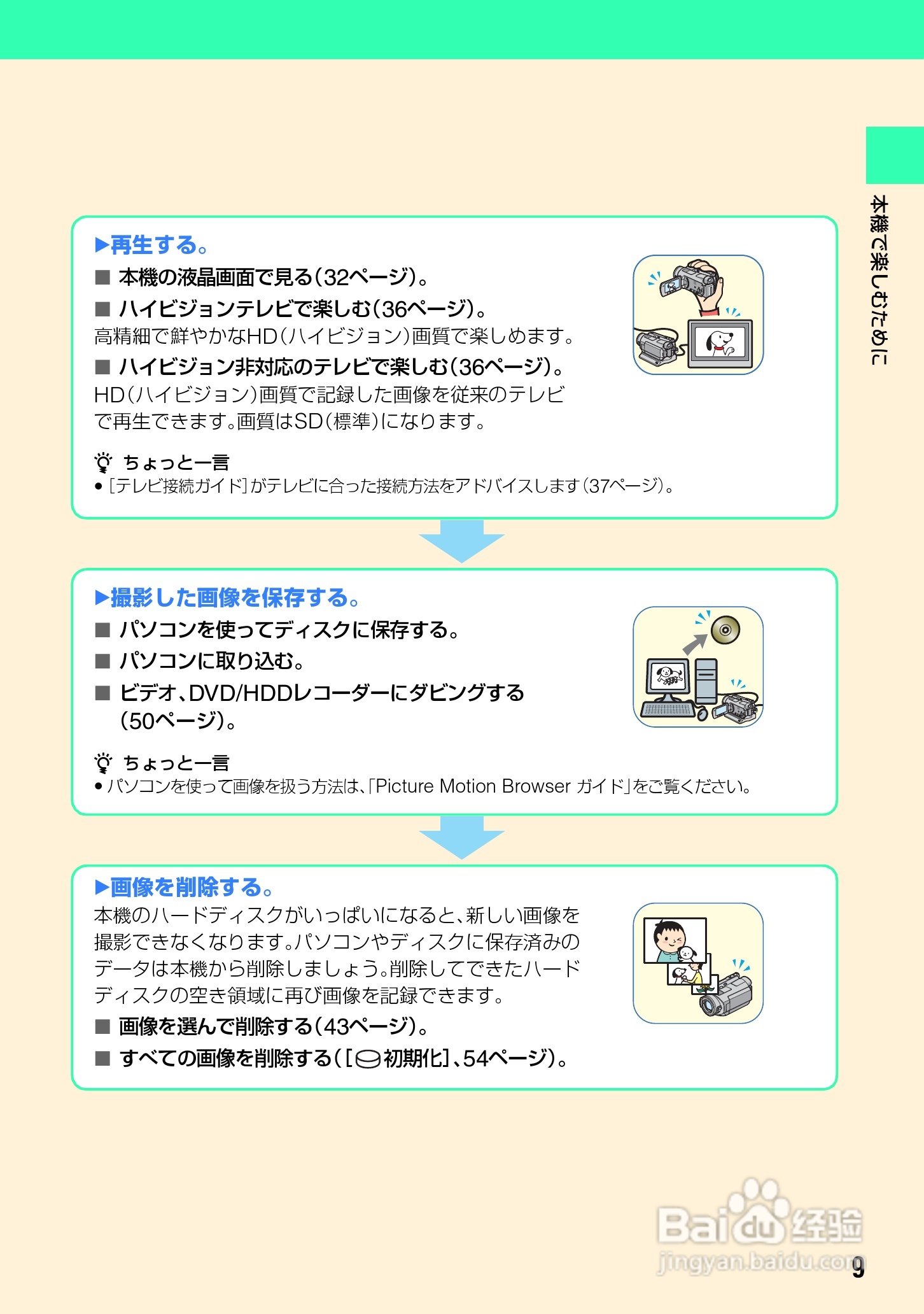 本機で楽しむために

▶再生する。
■ 本機の液晶画面で見る(32ページ)。
■ ハイビジョンテレビで楽しむ(36ページ)。
高精細で鮮やかなHD(ハイビジョン)画質で楽しめます。
■ ハイビジョン非対応のテレビで楽しむ(36ページ)。
HD(ハイビジョン)画質で記録した画像を従来のテレビで再生できます。画質はSD(標準)になります。

ちょっと一言
• [テレビ接続ガイド]がテレビに合った接続方法をアドバイスします(37ページ)。

▶撮影した画像を保存する。
■ パソコンを使ってディスクに保存する。
■ パソコンに取り込む。
■ ビデオ、DVD/HDDレコーダーにダビングする(50ページ)。

ちょっと一言
• パソコンを使って画像を扱う方法は、「Picture Motion Browser ガイド」をご覧ください。

▶画像を削除する。
本機のハードディスクがいっぱいになると、新しい画像を撮影できなくなります。パソコンやディスクに保存済みのデータは本機から削除しましょう。削除してできたハードディスクの空き領域に再び画像を記録できます。
■ 画像を選んで削除する(43ページ)。
■ すべての画像を削除する([初期化]、54ページ)。

Baidu经验
jingyan.baidu.com

9