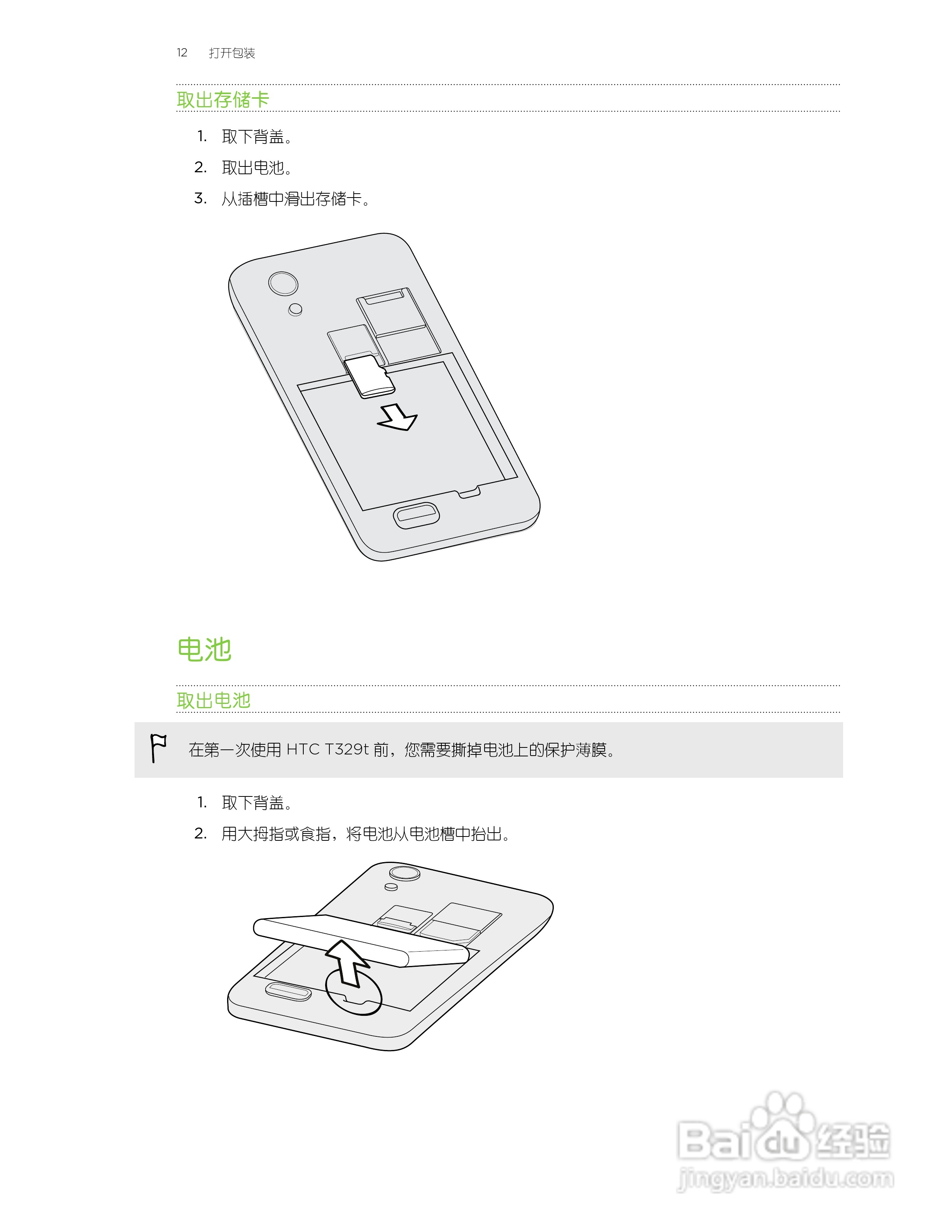 12 打开包装

取出存储卡

1. 取下背盖。
2. 取出电池。
3. 从插槽中滑出存储卡。

电池

取出电池

在第一次使用 HTC T329t 前，您需要撕掉电池上的保护薄膜。

1. 取下背盖。
2. 用大拇指或食指，将电池从电池槽中抬出。

Baidu 经验
jingyan.baidu.com