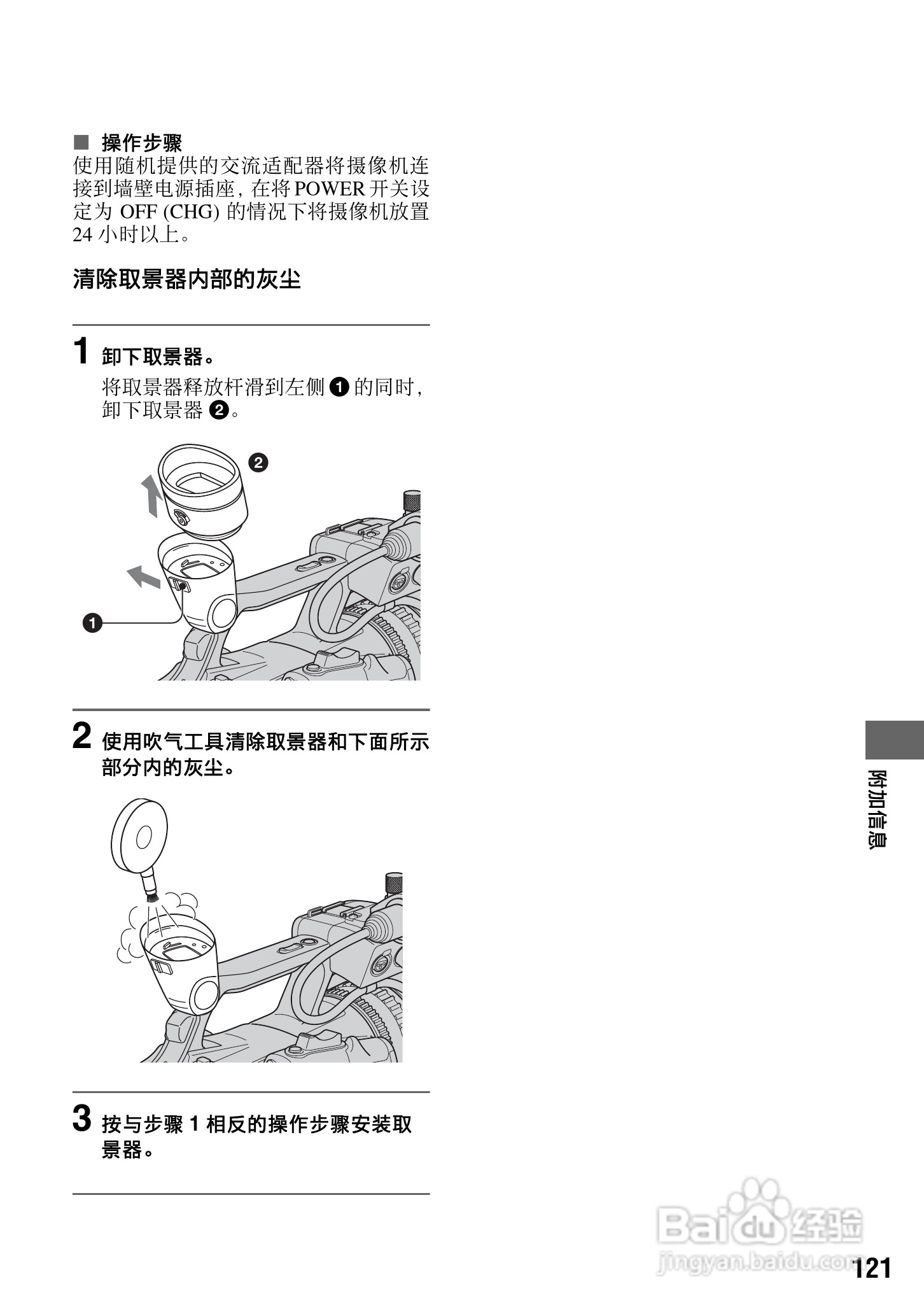 ■ 操作步骤
使用随机提供的交流适配器将摄像机连接到墙壁电源插座，在将 POWER 开关设定为 OFF (CHG) 的情况下将摄像机放置 24 小时以上。

清除取景器内部的灰尘

1 卸下取景器。
将取景器释放杆滑到左侧 ❶ 的同时，卸下取景器 ❷。

❷
❶

2 使用吹气工具清除取景器和下面所示部分内的灰尘。

3 按与步骤 1 相反的操作步骤安装取景器。

附加信息

Baidu 经验
jingyan.baidu.com

121