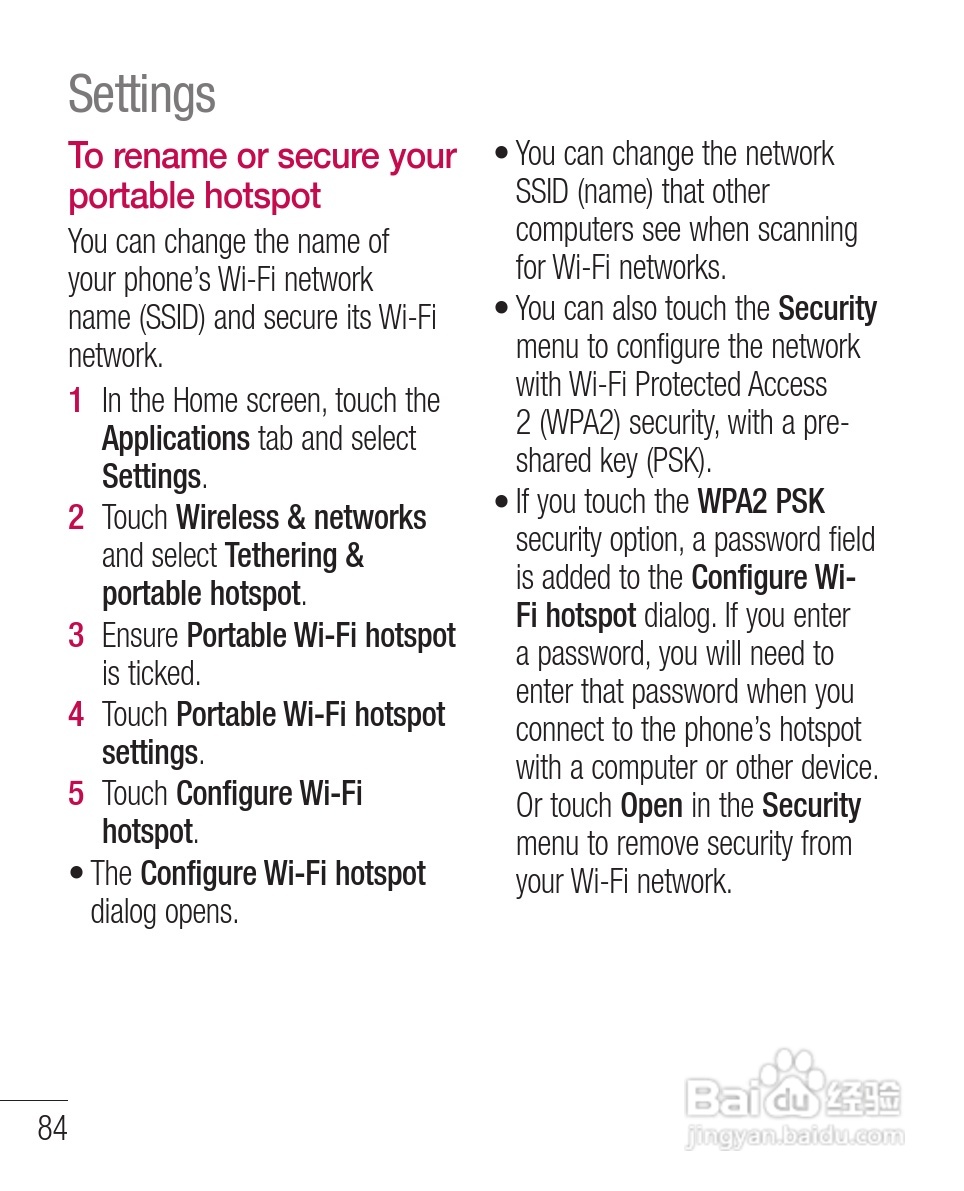 Settings

To rename or secure your portable hotspot

You can change the name of your phone's Wi-Fi network name (SSID) and secure its Wi-Fi network.

1 In the Home screen, touch the Applications tab and select Settings.

2 Touch Wireless & networks and select Tethering & portable hotspot.

3 Ensure Portable Wi-Fi hotspot is ticked.

4 Touch Portable Wi-Fi hotspot settings.

5 Touch Configure Wi-Fi hotspot.

• The Configure Wi-Fi hotspot dialog opens.

• You can change the network SSID (name) that other computers see when scanning for Wi-Fi networks.

• You can also touch the Security menu to configure the network with Wi-Fi Protected Access 2 (WPA2) security, with a pre-shared key (PSK).

• If you touch the WPA2 PSK security option, a password field is added to the Configure Wi-Fi hotspot dialog. If you enter a password, you will need to enter that password when you connect to the phone's hotspot with a computer or other device. Or touch Open in the Security menu to remove security from your Wi-Fi network.

84

Baidu 经验
jingyan.baidu.com