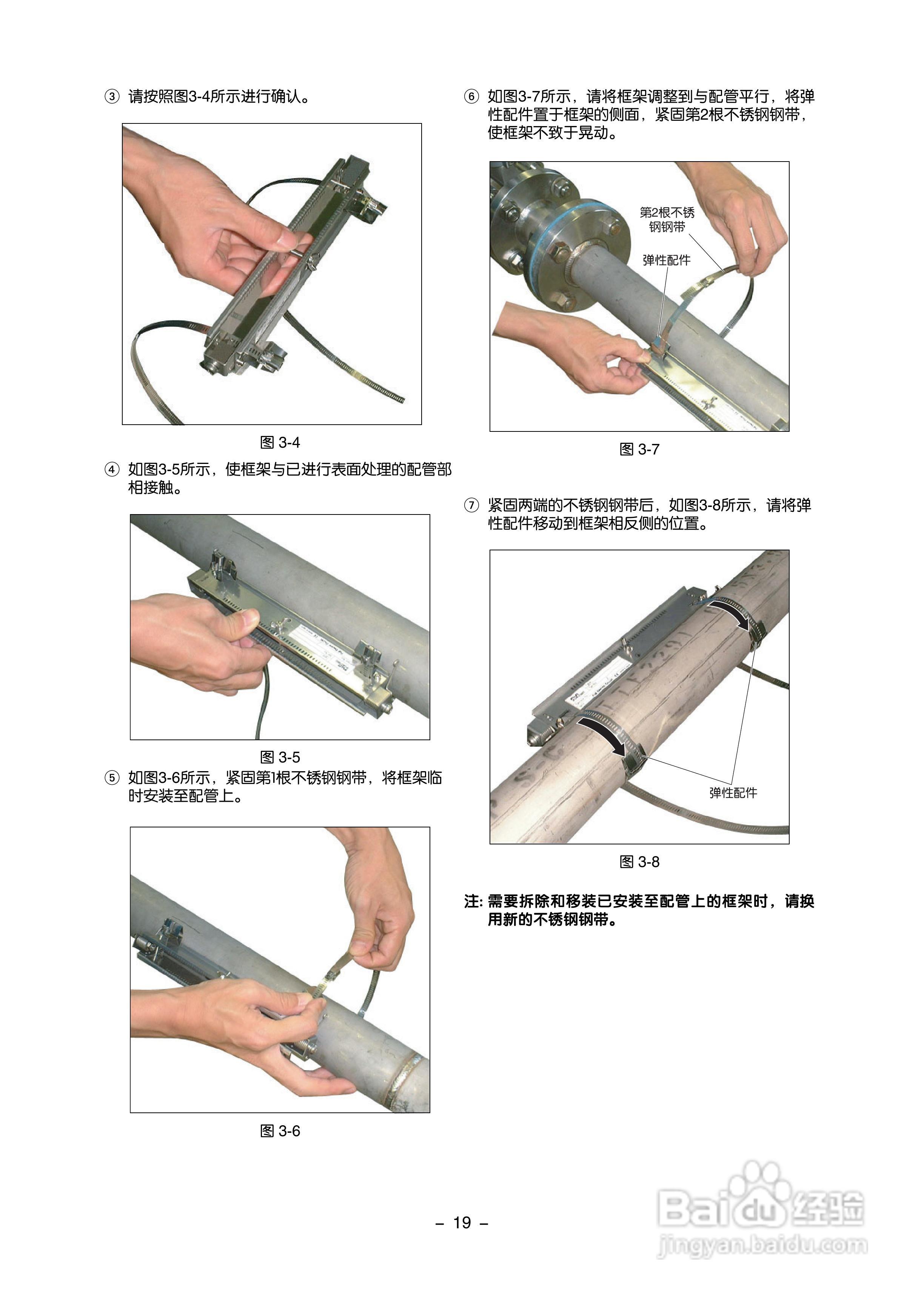 ③ 请按照图3-4所示进行确认。

图 3-4

④ 如图3-5所示，使框架与已进行表面处理的配管部相接触。

图 3-5

⑤ 如图3-6所示，紧固第1根不锈钢钢带，将框架临时安装至配管上。

图 3-6

⑥ 如图3-7所示，请将框架调整到与配管平行，将弹性配件置于框架的侧面，紧固第2根不锈钢钢带，使框架不致于晃动。

第2根不锈钢钢带

弹性配件

图 3-7

⑦ 紧固两端的不锈钢钢带后，如图3-8所示，请将弹性配件移动到框架相反侧的位置。

弹性配件

图 3-8

注: 需要拆除和移装已安装至配管上的框架时，请换用新的不锈钢钢带。

– 19 –

Baidu 经验
jingyan.baidu.com