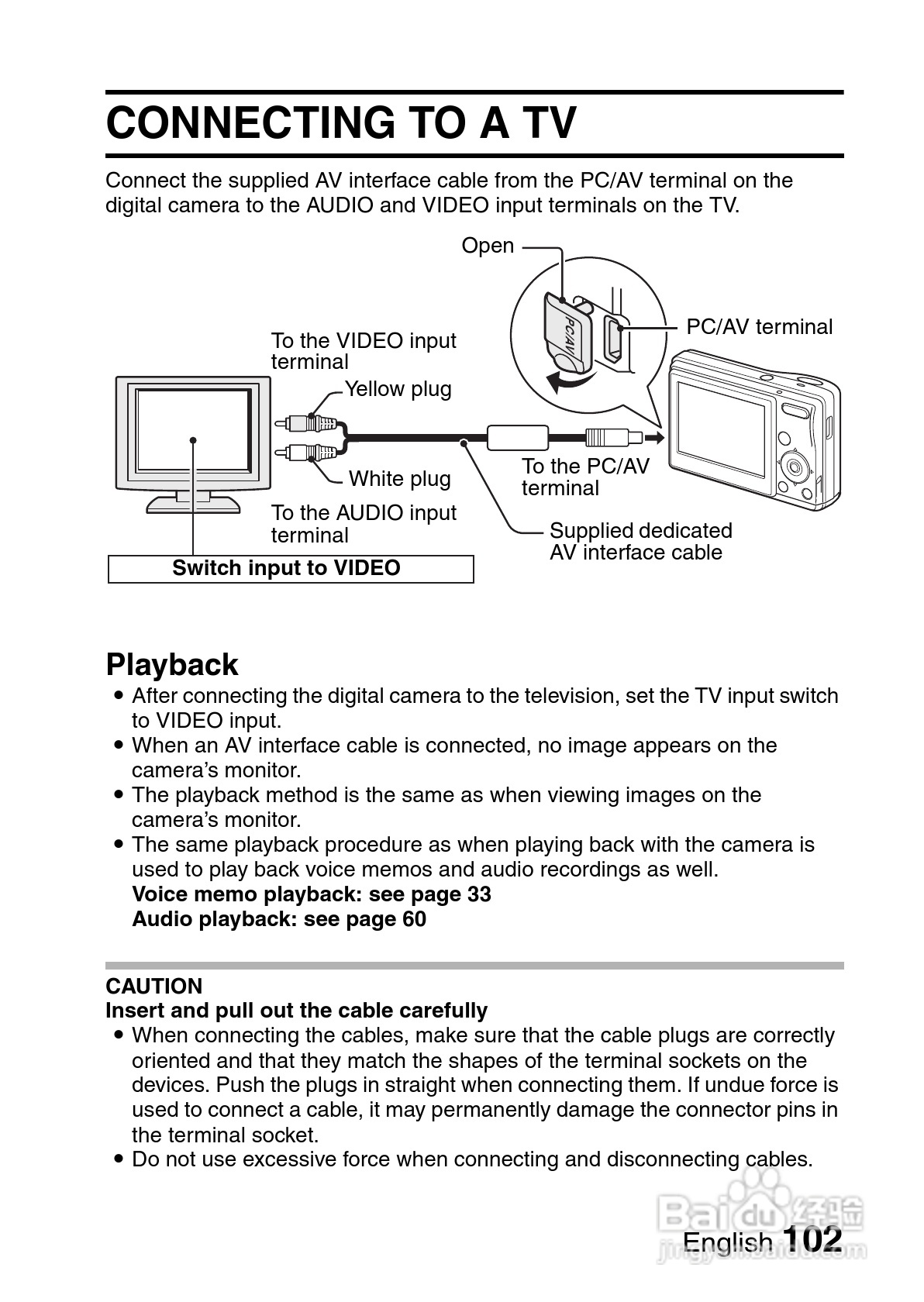 CONNECTING TO A TV

Connect the supplied AV interface cable from the PC/AV terminal on the digital camera to the AUDIO and VIDEO input terminals on the TV.

Open

PC/AV

PC/AV terminal

To the VIDEO input terminal

Yellow plug

White plug

To the AUDIO input terminal

To the PC/AV terminal

Supplied dedicated AV interface cable

Switch input to VIDEO

Playback

• After connecting the digital camera to the television, set the TV input switch to VIDEO input.
• When an AV interface cable is connected, no image appears on the camera's monitor.
• The playback method is the same as when viewing images on the camera's monitor.
• The same playback procedure as when playing back with the camera is used to play back voice memos and audio recordings as well.
Voice memo playback: see page 33
Audio playback: see page 60

CAUTION
Insert and pull out the cable carefully
• When connecting the cables, make sure that the cable plugs are correctly oriented and that they match the shapes of the terminal sockets on the devices. Push the plugs in straight when connecting them. If undue force is used to connect a cable, it may permanently damage the connector pins in the terminal socket.
• Do not use excessive force when connecting and disconnecting cables.

Baidu 经验
jingyan.baidu.com

English 102