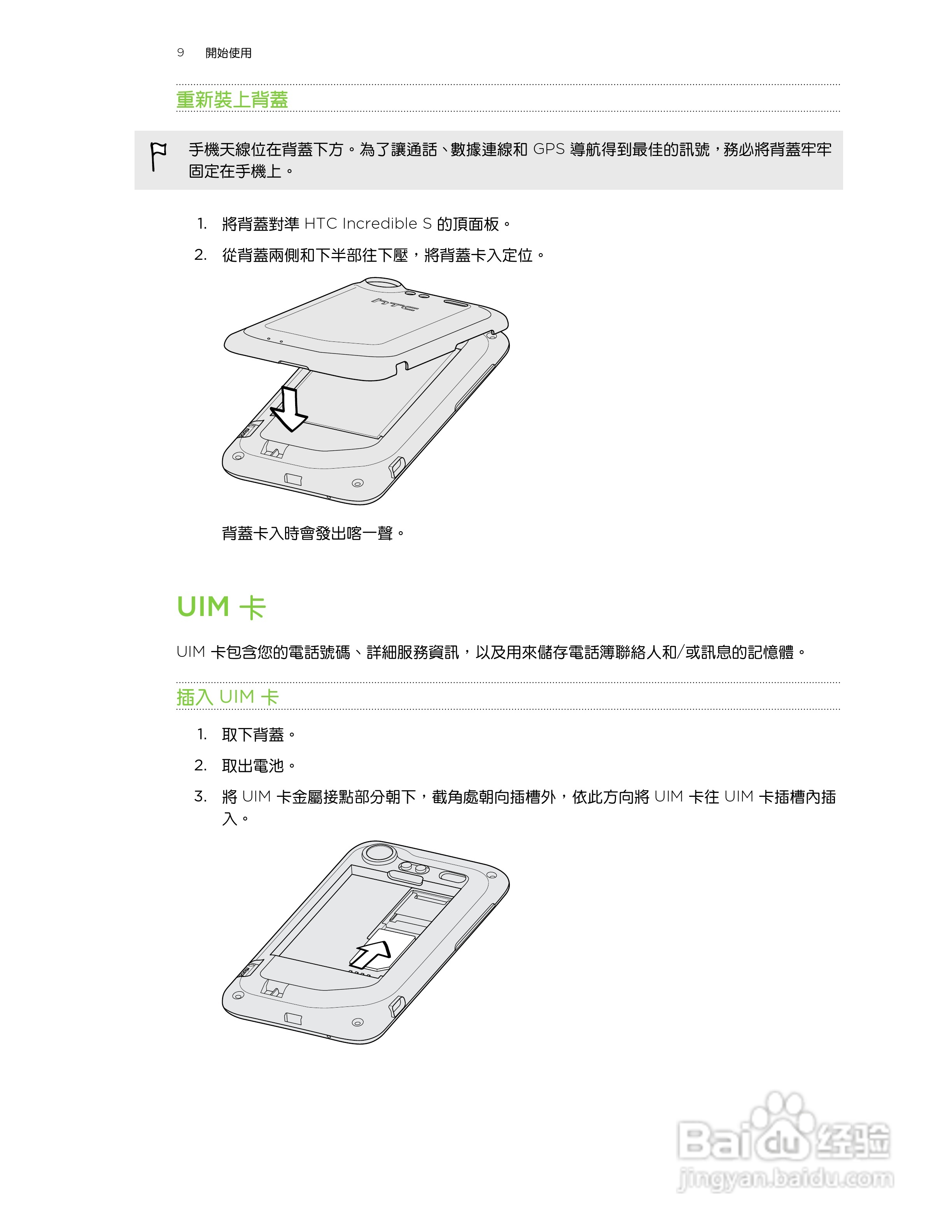 9 開始使用

重新裝上背蓋

手機天線位在背蓋下方。為了讓通話、數據連線和 GPS 導航得到最佳的訊號，務必將背蓋牢牢固定在手機上。

1. 將背蓋對準 HTC Incredible S 的頂面板。
2. 從背蓋兩側和下半部往下壓，將背蓋卡入定位。

HTC

背蓋卡入時會發出喀一聲。

UIM 卡

UIM 卡包含您的電話號碼、詳細服務資訊，以及用來儲存電話簿聯絡人和/或訊息的記憶體。

插入 UIM 卡

1. 取下背蓋。
2. 取出電池。
3. 將 UIM 卡金屬接點部分朝下，截角處朝向插槽外，依此方向將 UIM 卡往 UIM 卡插槽內插入。

Baidu 经验
jingyan.baidu.com