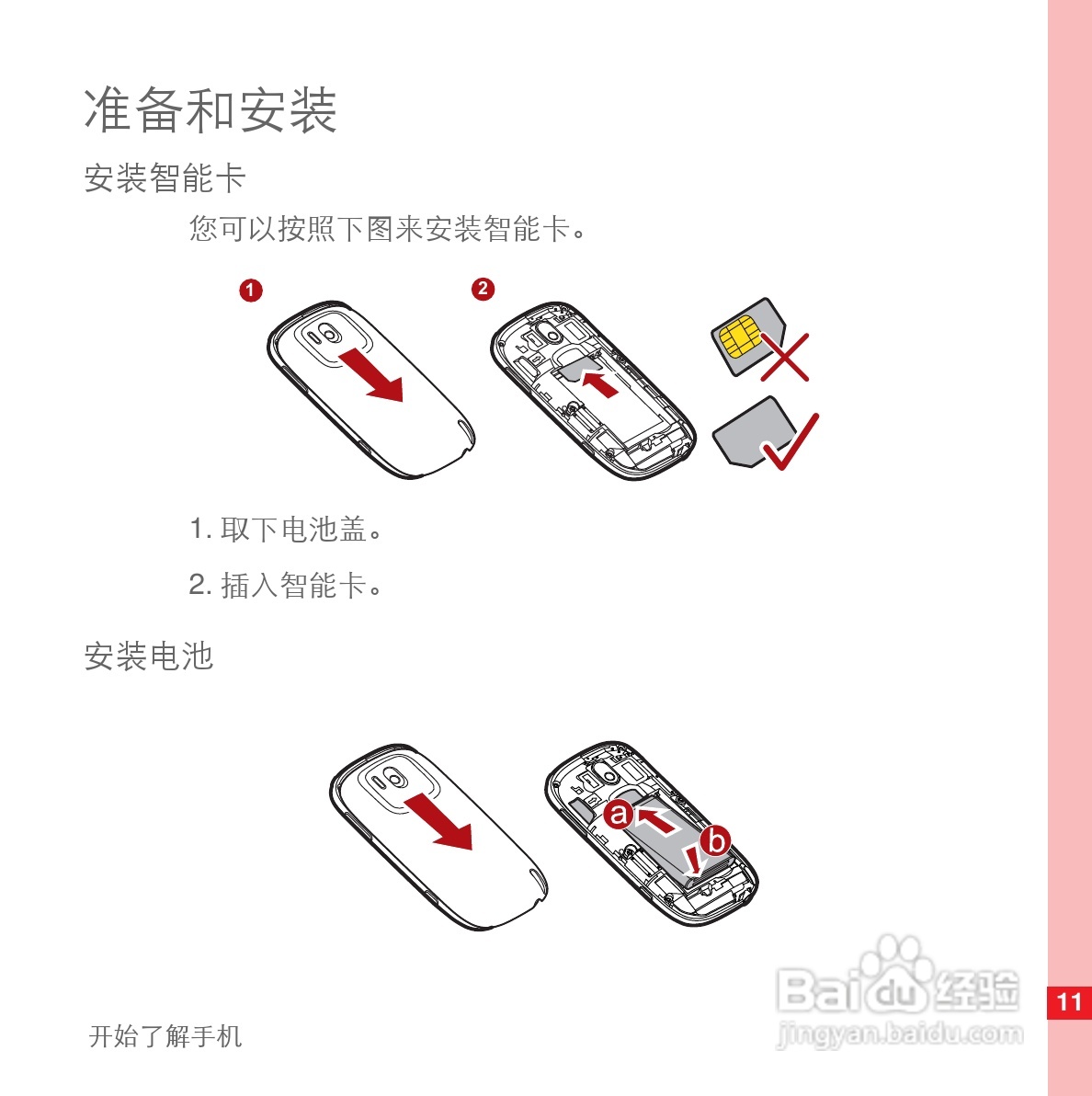 准备和安装

安装智能卡

您可以按照下图来安装智能卡。

1

2

1. 取下电池盖。

2. 插入智能卡。

安装电池

a

b

开始了解手机

Baidu经验
jingyan.baidu.com

11