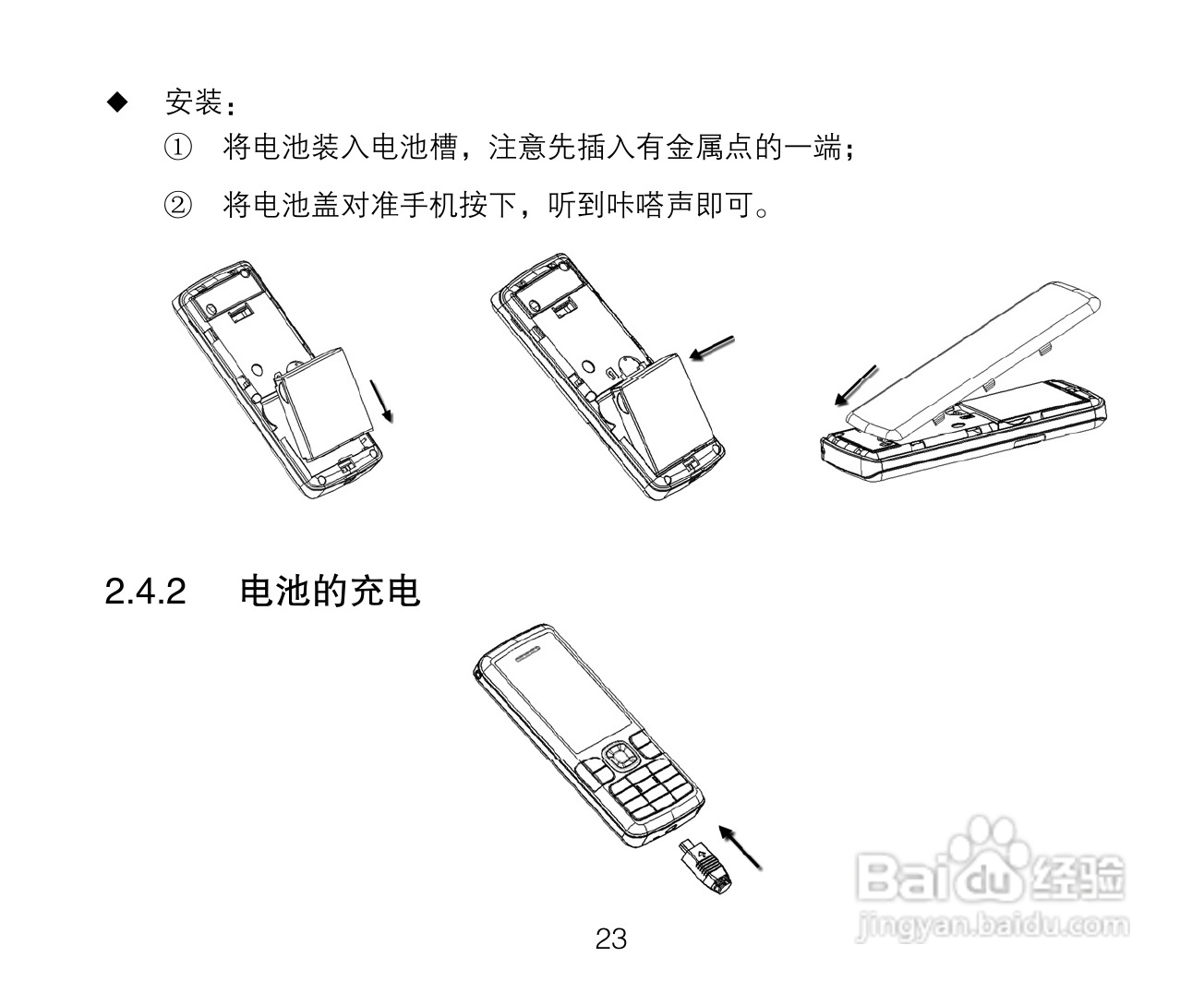 ◆ 安装：

① 将电池装入电池槽，注意先插入有金属点的一端；

② 将电池盖对准手机按下，听到咔嗒声即可。

2.4.2 电池的充电

Baidu 经验
jingyan.baidu.com

23