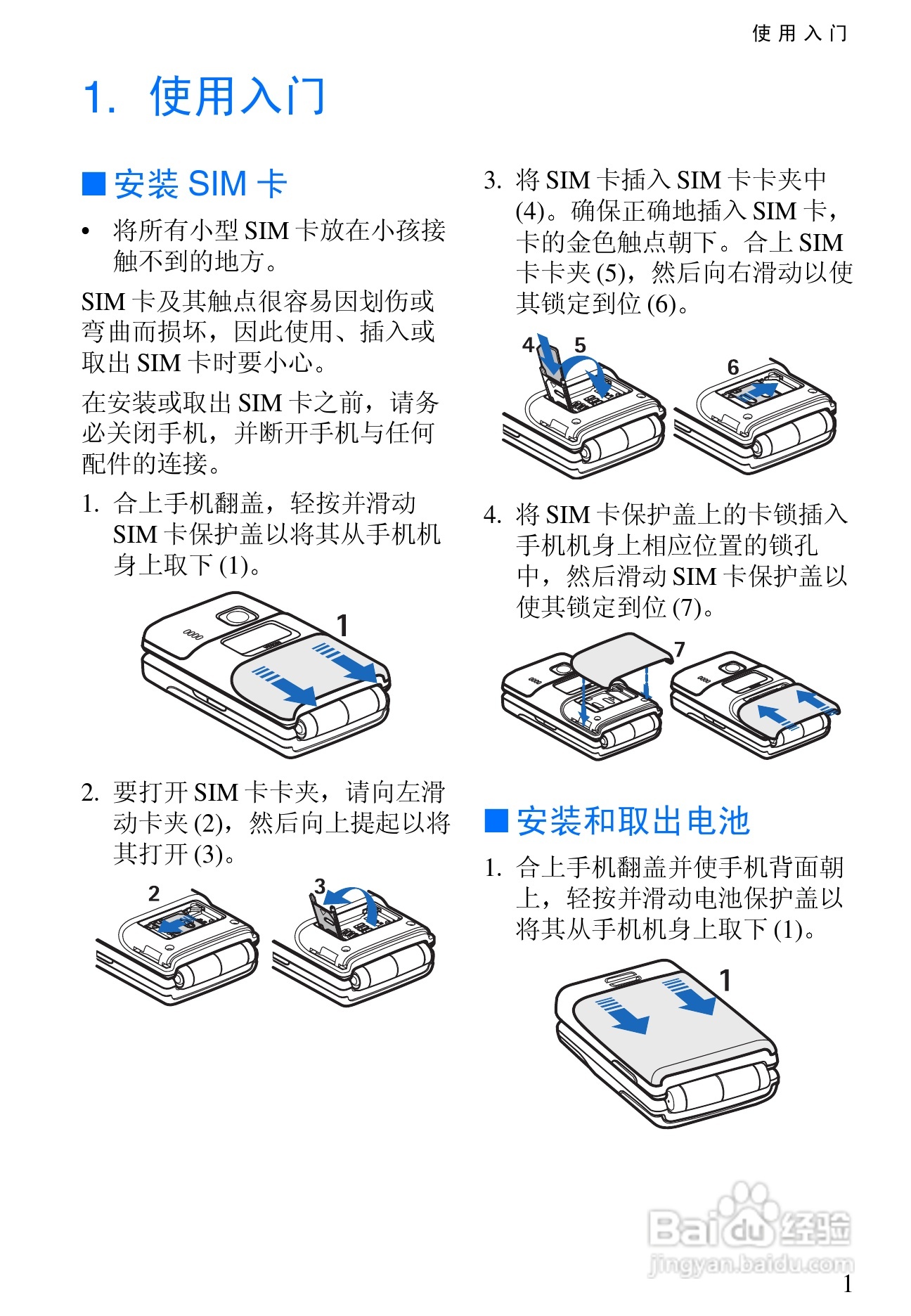 使用入门

1. 使用入门

■ 安装 SIM 卡

• 将所有小型 SIM 卡放在小孩接触不到的地方。

SIM 卡及其触点很容易因划伤或弯曲而损坏，因此使用、插入或取出 SIM 卡时要小心。

在安装或取出 SIM 卡之前，请务必关闭手机，并断开手机与任何配件的连接。

1. 合上手机翻盖，轻按并滑动 SIM 卡保护盖以将其从手机机身上取下 (1)。

1

2. 要打开 SIM 卡卡夹，请向左滑动卡夹 (2)，然后向上提起以将其打开 (3)。

2

3

3. 将 SIM 卡插入 SIM 卡卡夹中 (4)。确保正确地插入 SIM 卡，卡的金色触点朝下。合上 SIM 卡卡夹 (5)，然后向右滑动以使其锁定到位 (6)。

4 5

6

4. 将 SIM 卡保护盖上的卡锁插入手机机身上相应位置的锁孔中，然后滑动 SIM 卡保护盖以使其锁定到位 (7)。

7

■ 安装和取出电池

1. 合上手机翻盖并使手机背面朝上，轻按并滑动电池保护盖以将其从手机机身上取下 (1)。

1

Baidu 经验
jingyan.baidu.com

1