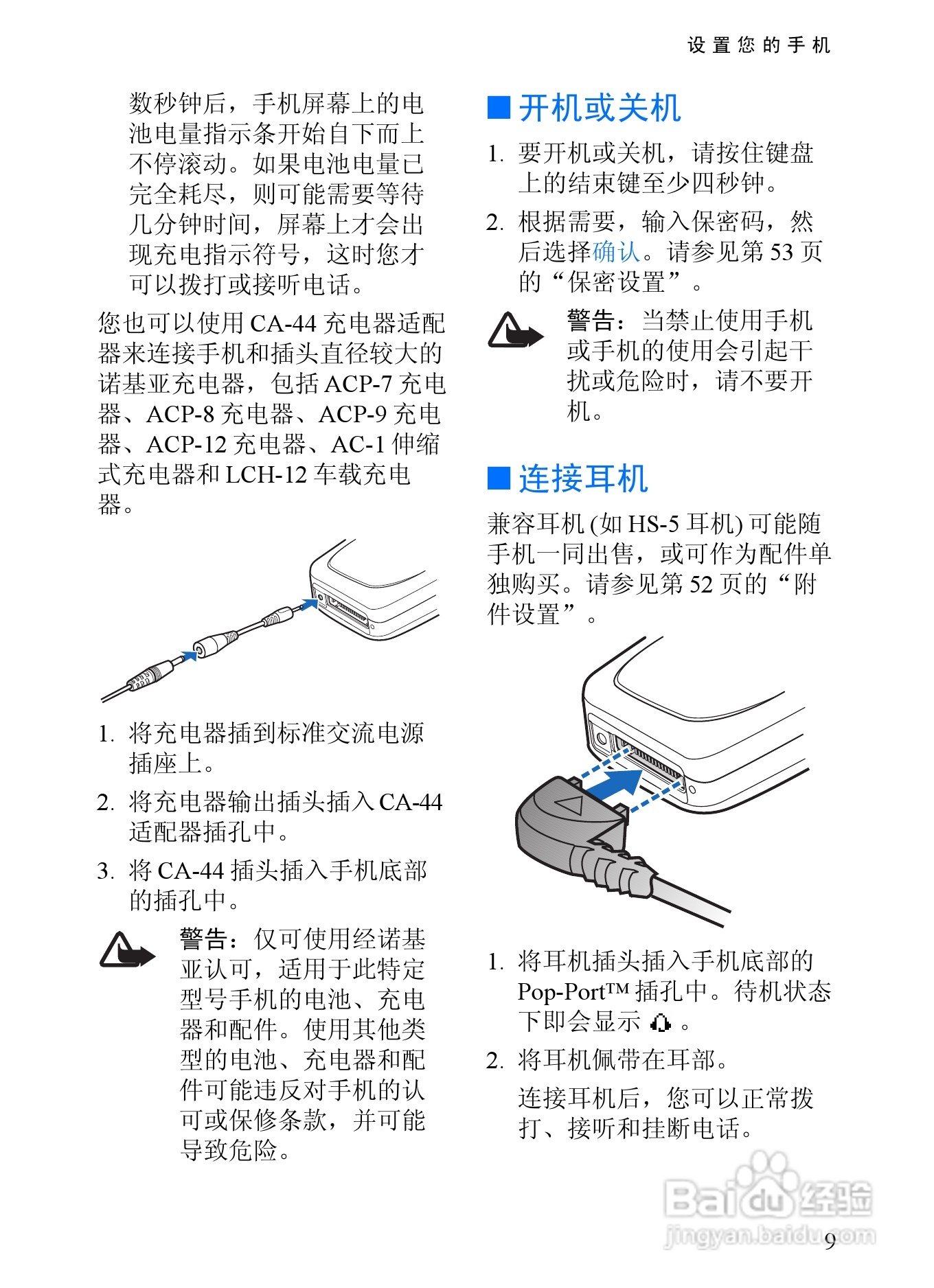 设置您的手机

数秒钟后，手机屏幕上的电池电量指示条开始自下而上不停滚动。如果电池电量已完全耗尽，则可能需要等待几分钟时间，屏幕上才会出现充电指示符号，这时您才可以拨打或接听电话。

您也可以使用 CA-44 充电器适配器来连接手机和插头直径较大的诺基亚充电器，包括 ACP-7 充电器、ACP-8 充电器、ACP-9 充电器、ACP-12 充电器、AC-1 伸缩式充电器和 LCH-12 车载充电器。

1. 将充电器插到标准交流电源插座上。

2. 将充电器输出插头插入 CA-44 适配器插孔中。

3. 将 CA-44 插头插入手机底部的插孔中。

警告：仅可使用经诺基亚认可，适用于此特定型号手机的电池、充电器和配件。使用其他类型的电池、充电器和配件可能违反对手机的认可或保修条款，并可能导致危险。

■ 开机或关机

1. 要开机或关机，请按住键盘上的结束键至少四秒钟。

2. 根据需要，输入保密码，然后选择确认。请参见第 53 页的“保密设置”。

警告：当禁止使用手机或手机的使用会引起干扰或危险时，请不要开机。

■ 连接耳机

兼容耳机 (如 HS-5 耳机) 可能随手机一同出售，或可作为配件单独购买。请参见第 52 页的“附件设置”。

1. 将耳机插头插入手机底部的 Pop-Port™ 插孔中。待机状态下即会显示 。

2. 将耳机佩带在耳部。

连接耳机后，您可以正常拨打、接听和挂断电话。

Baidu 经验
jingyan.baidu.com

9