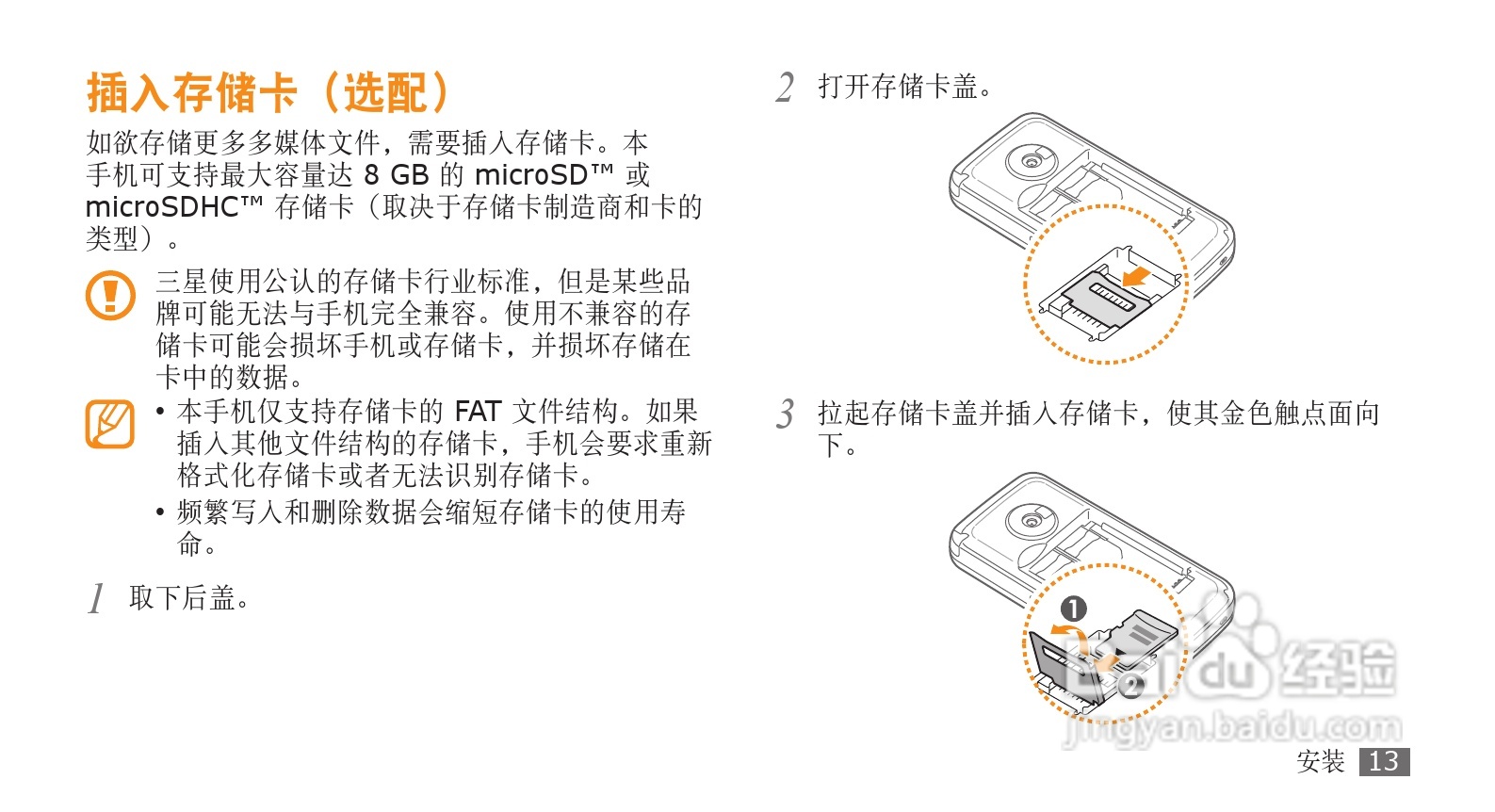 插入存储卡（选配）

如欲存储更多多媒体文件，需要插入存储卡。本手机可支持最大容量达 8 GB 的 microSD™ 或 microSDHC™ 存储卡（取决于存储卡制造商和卡的类型）。

三星使用公认的存储卡行业标准，但是某些品牌可能无法与手机完全兼容。使用不兼容的存储卡可能会损坏手机或存储卡，并损坏存储在卡中的数据。

• 本手机仅支持存储卡的 FAT 文件结构。如果插入其他文件结构的存储卡，手机会要求重新格式化存储卡或者无法识别存储卡。
• 频繁写入和删除数据会缩短存储卡的使用寿命。

1 取下后盖。

2 打开存储卡盖。

3 拉起存储卡盖并插入存储卡，使其金色触点面向下。

1
2

Baidu 经验
jingyan.baidu.com

安装 13