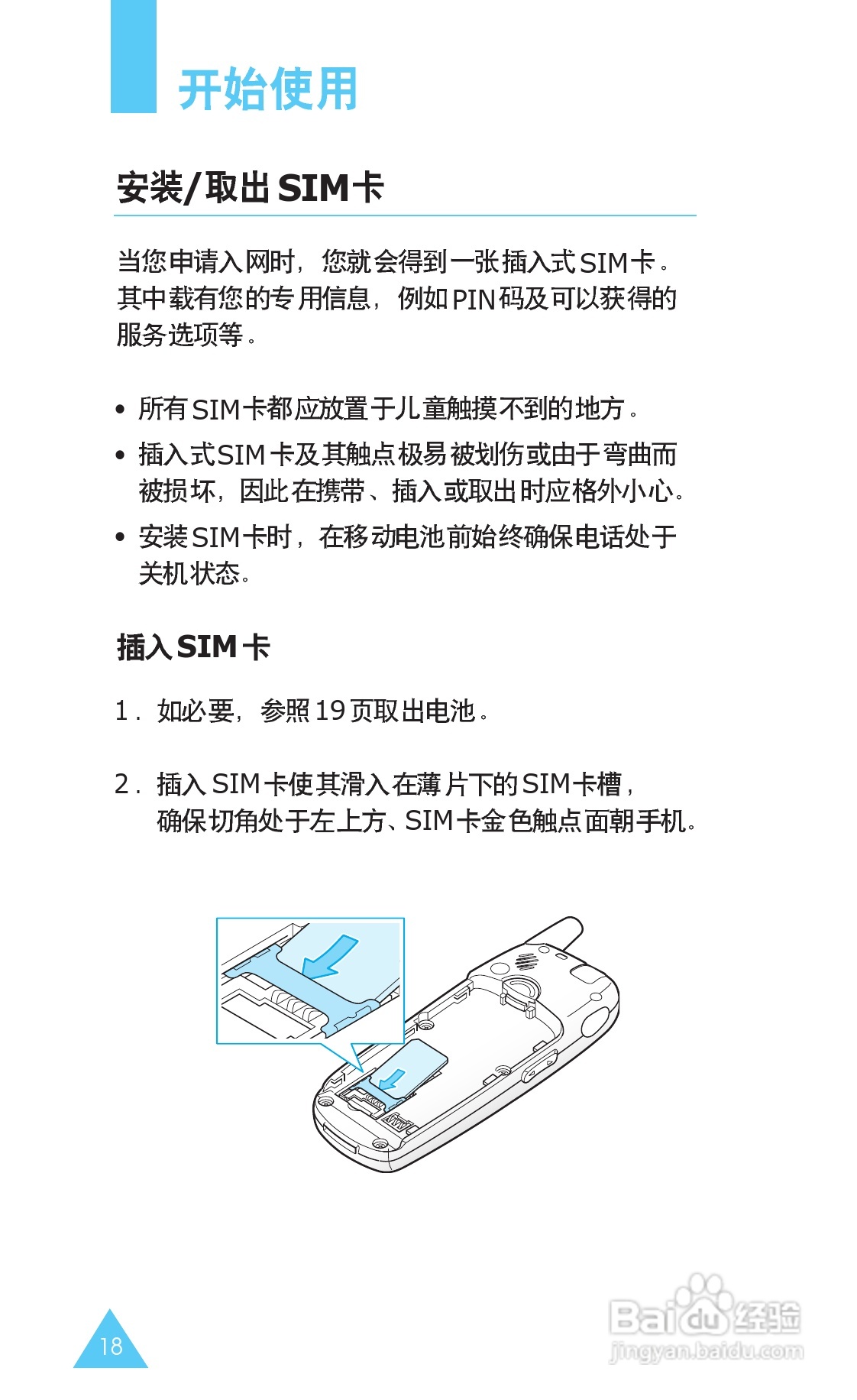 开始使用

安装/取出 SIM卡

当您申请入网时，您就会得到一张插入式SIM卡。其中载有您的专用信息，例如PIN码及可以获得的服务选项等。

• 所有SIM卡都应放置于儿童触摸不到的地方。
• 插入式SIM卡及其触点极易被划伤或由于弯曲而被损坏，因此在携带、插入或取出时应格外小心。
• 安装SIM卡时，在移动电池前始终确保电话处于关机状态。

插入SIM卡

1. 如必要，参照19页取出电池。

2. 插入SIM卡使其滑入在薄片下的SIM卡槽，确保切角处于左上方、SIM卡金色触点面朝手机。

18

Baidu经验
jingyan.baidu.com