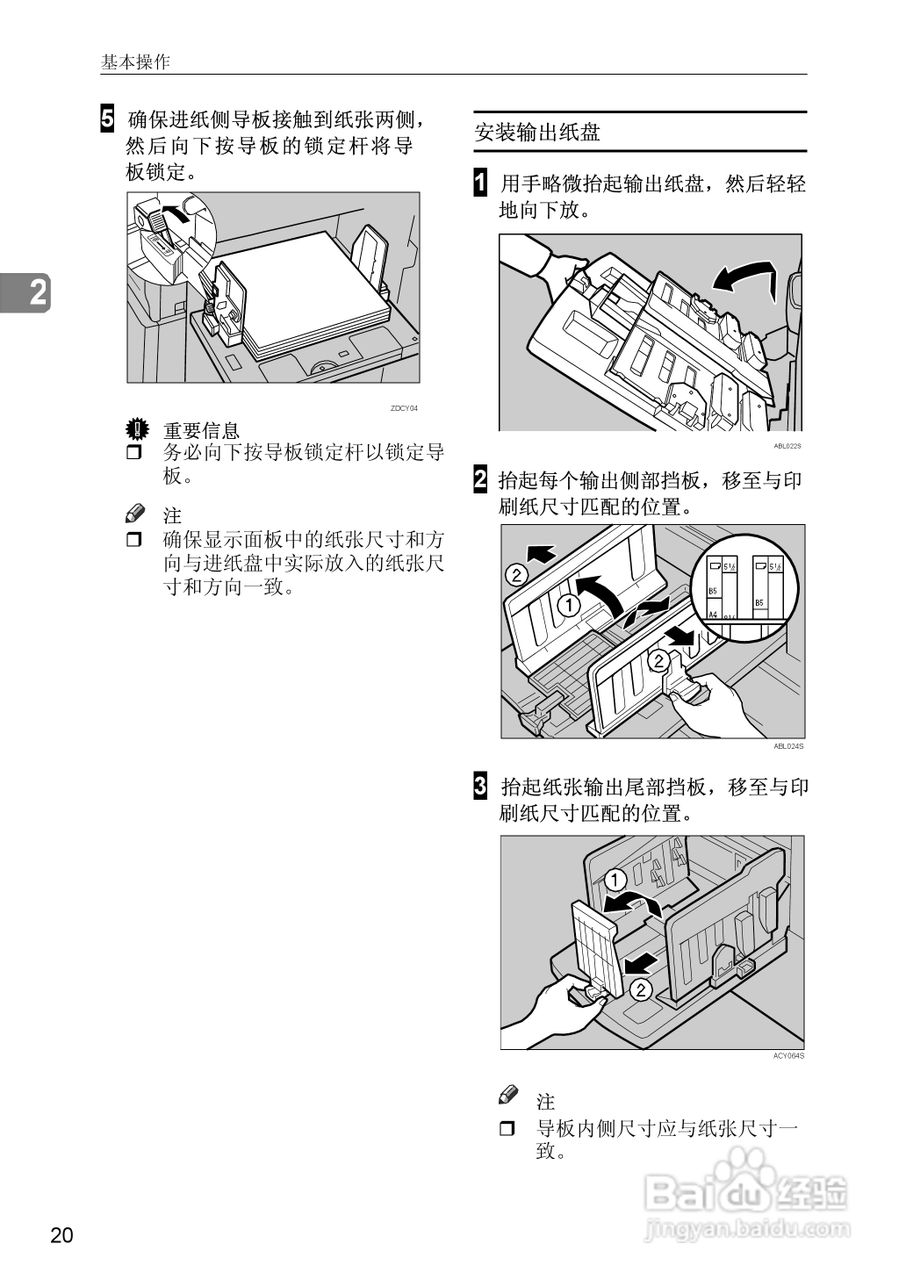 基本操作

2

5 确保进纸侧导板接触到纸张两侧，然后向下按导板的锁定杆将导板锁定。

ZDCY04

重要信息

❒ 务必向下按导板锁定杆以锁定导板。

注

❒ 确保显示面板中的纸张尺寸和方向与进纸盘中实际放入的纸张尺寸和方向一致。

安装输出纸盘

1 用手略微抬起输出纸盘，然后轻轻地向下放。

ABL022S

2 抬起每个输出侧部挡板，移至与印刷纸尺寸匹配的位置。

2

1

2

B5

A4

B5

ABL024S

3 抬起纸张输出尾部挡板，移至与印刷纸尺寸匹配的位置。

1

2

ACY064S

注

❒ 导板内侧尺寸应与纸张尺寸一致。

20

Baidu经验
jingyan.baidu.com